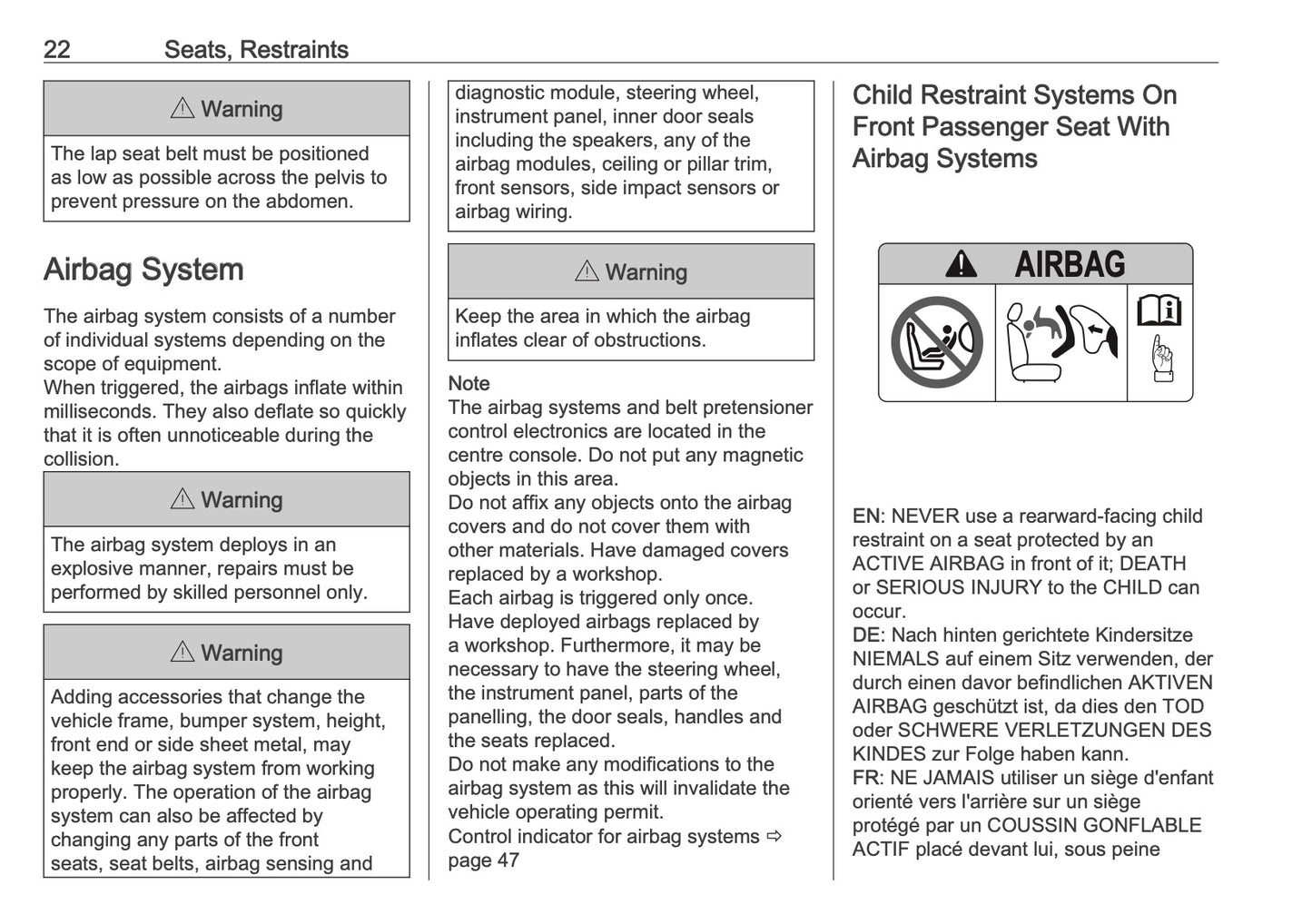 22 Seats, Restraints

⚠ Warning

The lap seat belt must be positioned as low as possible across the pelvis to prevent pressure on the abdomen.

Airbag System

The airbag system consists of a number of individual systems depending on the scope of equipment.
When triggered, the airbags inflate within milliseconds. They also deflate so quickly that it is often unnoticeable during the collision.

⚠ Warning

The airbag system deploys in an explosive manner, repairs must be performed by skilled personnel only.

⚠ Warning

Adding accessories that change the vehicle frame, bumper system, height, front end or side sheet metal, may keep the airbag system from working properly. The operation of the airbag system can also be affected by changing any parts of the front seats, seat belts, airbag sensing and diagnostic module, steering wheel, instrument panel, inner door seals including the speakers, any of the airbag modules, ceiling or pillar trim, front sensors, side impact sensors or airbag wiring.

⚠ Warning

Keep the area in which the airbag inflates clear of obstructions.

Note
The airbag systems and belt pretensioner control electronics are located in the centre console. Do not put any magnetic objects in this area.
Do not affix any objects onto the airbag covers and do not cover them with other materials. Have damaged covers replaced by a workshop.
Each airbag is triggered only once. Have deployed airbags replaced by a workshop. Furthermore, it may be necessary to have the steering wheel, the instrument panel, parts of the panelling, the door seals, handles and the seats replaced.
Do not make any modifications to the airbag system as this will invalidate the vehicle operating permit.
Control indicator for airbag systems ⇨ page 47

Child Restraint Systems On Front Passenger Seat With Airbag Systems

AIRBAG

EN: NEVER use a rearward-facing child restraint on a seat protected by an ACTIVE AIRBAG in front of it; DEATH or SERIOUS INJURY to the CHILD can occur.
DE: Nach hinten gerichtete Kindersitze NIEMALS auf einem Sitz verwenden, der durch einen davor befindlichen AKTIVEN AIRBAG geschützt ist, da dies den TOD oder SCHWERE VERLETZUNGEN DES KINDES zur Folge haben kann.
FR: NE JAMAIS utiliser un siège d'enfant orienté vers l'arrière sur un siège protégé par un COUSSIN GONFLABLE ACTIF placé devant lui, sous peine