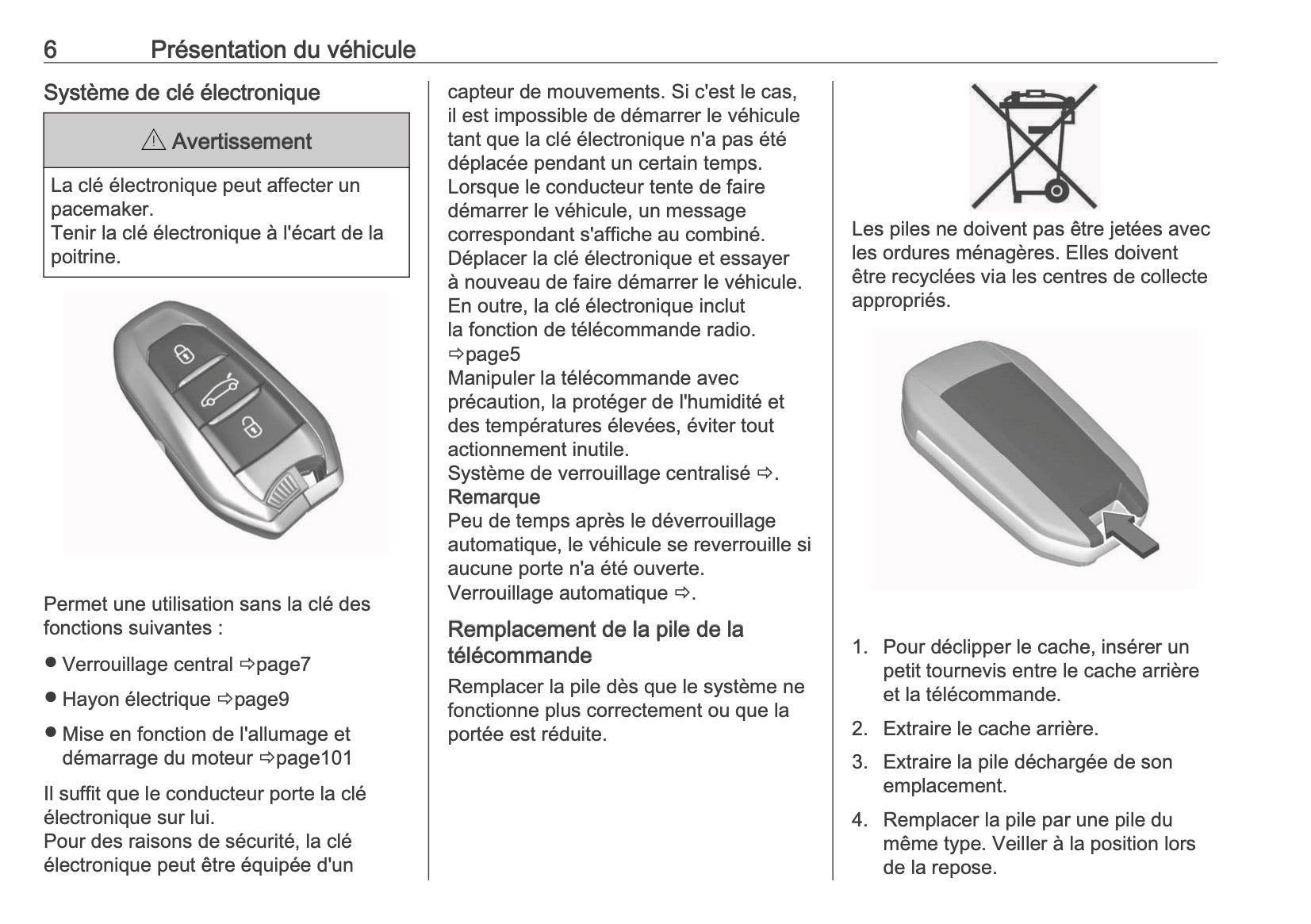 6 Présentation du véhicule

Système de clé électronique

⚠ Avertissement

La clé électronique peut affecter un pacemaker.
Tenir la clé électronique à l'écart de la poitrine.

Permet une utilisation sans la clé des fonctions suivantes :

● Verrouillage central ⇨page7

● Hayon électrique ⇨page9

● Mise en fonction de l'allumage et démarrage du moteur ⇨page101

Il suffit que le conducteur porte la clé électronique sur lui.
Pour des raisons de sécurité, la clé électronique peut être équipée d'un capteur de mouvements. Si c'est le cas, il est impossible de démarrer le véhicule tant que la clé électronique n'a pas été déplacée pendant un certain temps.
Lorsque le conducteur tente de faire démarrer le véhicule, un message correspondant s'affiche au combiné.
Déplacer la clé électronique et essayer à nouveau de faire démarrer le véhicule.
En outre, la clé électronique inclut la fonction de télécommande radio. ⇨page5
Manipuler la télécommande avec précaution, la protéger de l'humidité et des températures élevées, éviter tout actionnement inutile.
Système de verrouillage centralisé ⇨.
Remarque
Peu de temps après le déverrouillage automatique, le véhicule se reverrouille si aucune porte n'a été ouverte.
Verrouillage automatique ⇨.

Remplacement de la pile de la télécommande

Remplacer la pile dès que le système ne fonctionne plus correctement ou que la portée est réduite.

Les piles ne doivent pas être jetées avec les ordures ménagères. Elles doivent être recyclées via les centres de collecte appropriés.

1. Pour déclipper le cache, insérer un petit tournevis entre le cache arrière et la télécommande.

2. Extraire le cache arrière.

3. Extraire la pile déchargée de son emplacement.

4. Remplacer la pile par une pile du même type. Veiller à la position lors de la repose.