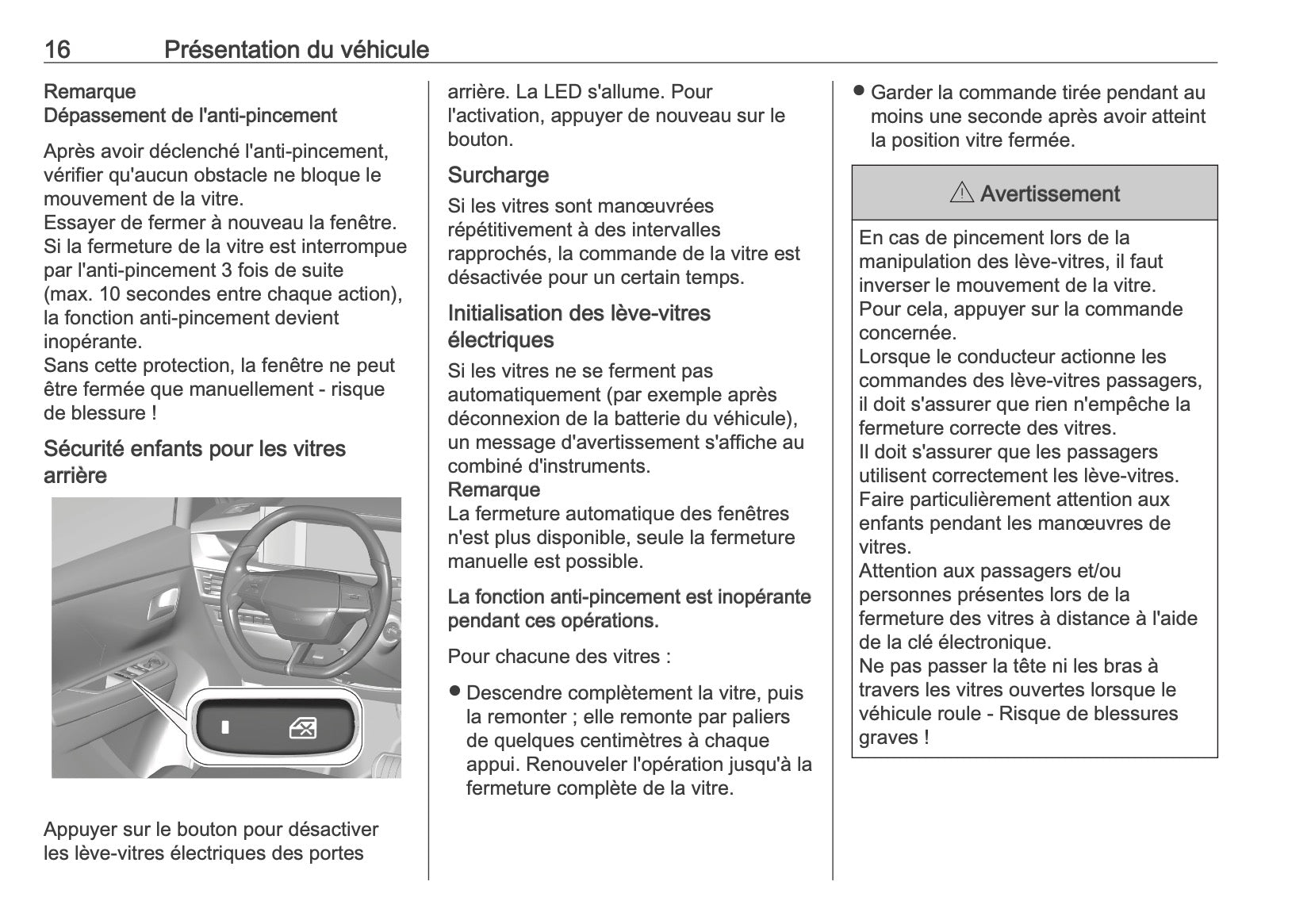 16 Présentation du véhicule

Remarque
Dépassement de l'anti-pincement

Après avoir déclenché l'anti-pincement, vérifier qu'aucun obstacle ne bloque le mouvement de la vitre.
Essayer de fermer à nouveau la fenêtre.
Si la fermeture de la vitre est interrompue par l'anti-pincement 3 fois de suite (max. 10 secondes entre chaque action), la fonction anti-pincement devient inopérante.
Sans cette protection, la fenêtre ne peut être fermée que manuellement - risque de blessure !

Sécurité enfants pour les vitres arrière

Appuyer sur le bouton pour désactiver les lève-vitres électriques des portes arrière. La LED s'allume. Pour l'activation, appuyer de nouveau sur le bouton.

Surcharge

Si les vitres sont manœuvrées répétitivement à des intervalles rapprochés, la commande de la vitre est désactivée pour un certain temps.

Initialisation des lève-vitres électriques

Si les vitres ne se ferment pas automatiquement (par exemple après déconnexion de la batterie du véhicule), un message d'avertissement s'affiche au combiné d'instruments.
Remarque
La fermeture automatique des fenêtres n'est plus disponible, seule la fermeture manuelle est possible.

La fonction anti-pincement est inopérante pendant ces opérations.

Pour chacune des vitres :

● Descendre complètement la vitre, puis la remonter ; elle remonte par paliers de quelques centimètres à chaque appui. Renouveler l'opération jusqu'à la fermeture complète de la vitre.
● Garder la commande tirée pendant au moins une seconde après avoir atteint la position vitre fermée.

⚠ Avertissement

En cas de pincement lors de la manipulation des lève-vitres, il faut inverser le mouvement de la vitre. Pour cela, appuyer sur la commande concernée.
Lorsque le conducteur actionne les commandes des lève-vitres passagers, il doit s'assurer que rien n'empêche la fermeture correcte des vitres.
Il doit s'assurer que les passagers utilisent correctement les lève-vitres.
Faire particulièrement attention aux enfants pendant les manœuvres de vitres.
Attention aux passagers et/ou personnes présentes lors de la fermeture des vitres à distance à l'aide de la clé électronique.
Ne pas passer la tête ni les bras à travers les vitres ouvertes lorsque le véhicule roule - Risque de blessures graves !