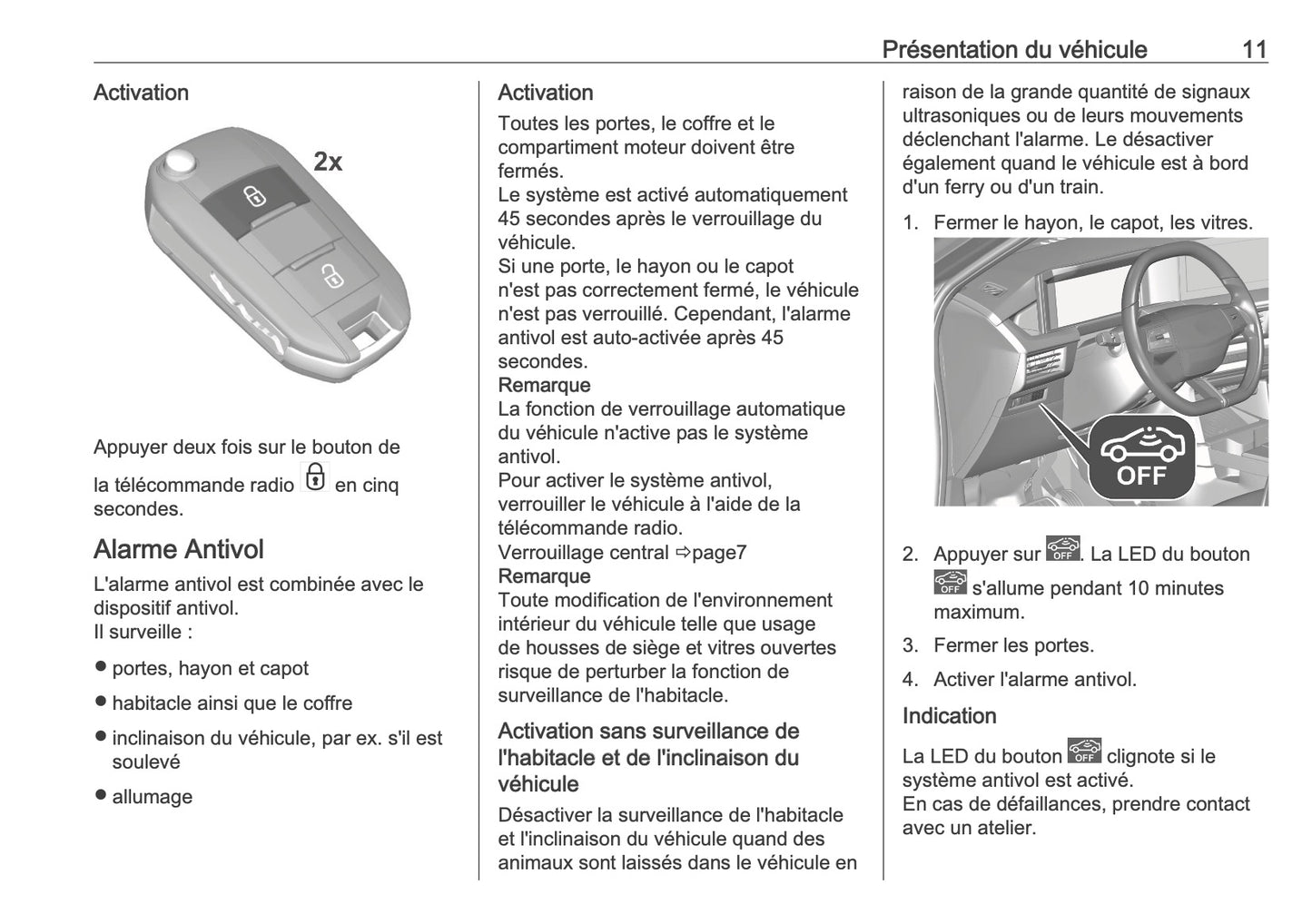 Présentation du véhicule 11

Activation

2x

Appuyer deux fois sur le bouton de la télécommande radio en cinq secondes.

Alarme Antivol

L'alarme antivol est combinée avec le dispositif antivol.
Il surveille :

● portes, hayon et capot

● habitacle ainsi que le coffre

● inclinaison du véhicule, par ex. s'il est soulevé

● allumage

Activation

Toutes les portes, le coffre et le compartiment moteur doivent être fermés.
Le système est activé automatiquement 45 secondes après le verrouillage du véhicule.
Si une porte, le hayon ou le capot n'est pas correctement fermé, le véhicule n'est pas verrouillé. Cependant, l'alarme antivol est auto-activée après 45 secondes.
Remarque
La fonction de verrouillage automatique du véhicule n'active pas le système antivol.
Pour activer le système antivol, verrouiller le véhicule à l'aide de la télécommande radio.
Verrouillage central ⇨page7
Remarque
Toute modification de l'environnement intérieur du véhicule telle que usage de housses de siège et vitres ouvertes risque de perturber la fonction de surveillance de l'habitacle.

Activation sans surveillance de l'habitacle et de l'inclinaison du véhicule

Désactiver la surveillance de l'habitacle et l'inclinaison du véhicule quand des animaux sont laissés dans le véhicule en raison de la grande quantité de signaux ultrasoniques ou de leurs mouvements déclenchant l'alarme. Le désactiver également quand le véhicule est à bord d'un ferry ou d'un train.

1. Fermer le hayon, le capot, les vitres.

OFF

2. Appuyer sur OFF. La LED du bouton OFF s'allume pendant 10 minutes maximum.

3. Fermer les portes.

4. Activer l'alarme antivol.

Indication

La LED du bouton OFF clignote si le système antivol est activé.
En cas de défaillances, prendre contact avec un atelier.