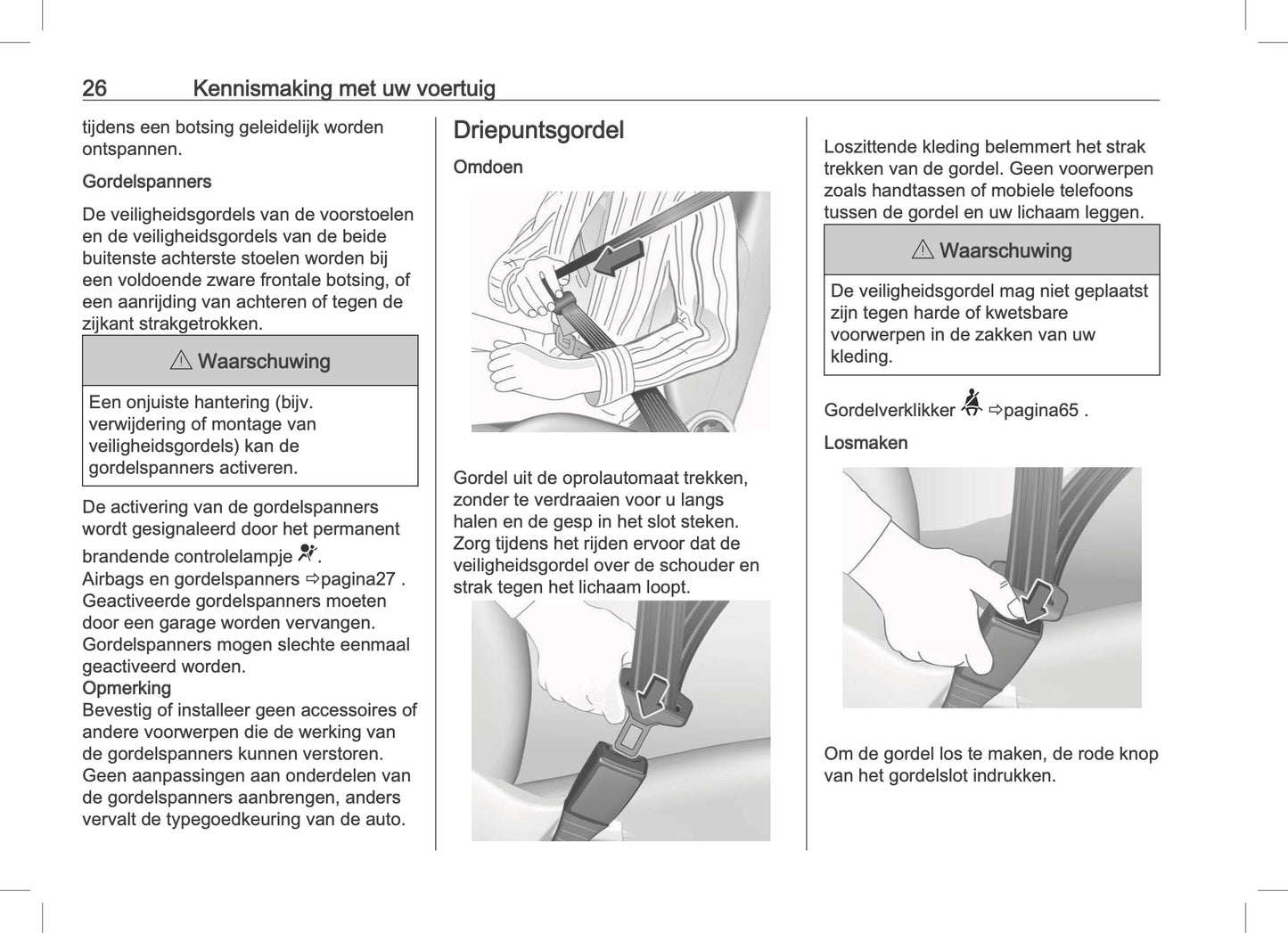 26 Kennismaking met uw voertuig

tijdens een botsing geleidelijk worden ontspannen.

Gordelspanners

De veiligheidsgordels van de voorstoelen en de veiligheidsgordels van de beide buitenste achterste stoelen worden bij een voldoende zware frontale botsing, of een aanrijding van achteren of tegen de zijkant strakgetrokken.

⚠ Waarschuwing

Een onjuiste hantering (bijv. verwijdering of montage van veiligheidsgordels) kan de gordelspanners activeren.

De activering van de gordelspanners wordt gesignaleerd door het permanent brandende controlelampje. Airbags en gordelspanners ⇨pagina27 . Geactiveerde gordelspanners moeten door een garage worden vervangen. Gordelspanners mogen slechte eenmaal geactiveerd worden.
Opmerking
Bevestig of installeer geen accessoires of andere voorwerpen die de werking van de gordelspanners kunnen verstoren. Geen aanpassingen aan onderdelen van de gordelspanners aanbrengen, anders vervalt de typegoedkeuring van de auto.

Driepuntsgordel

Omdoen

Gordel uit de oprolautomaat trekken, zonder te verdraaien voor u langs halen en de gesp in het slot steken. Zorg tijdens het rijden ervoor dat de veiligheidsgordel over de schouder en strak tegen het lichaam loopt.

Loszittende kleding belemmert het strak trekken van de gordel. Geen voorwerpen zoals handtassen of mobiele telefoons tussen de gordel en uw lichaam leggen.

⚠ Waarschuwing

De veiligheidsgordel mag niet geplaatst zijn tegen harde of kwetsbare voorwerpen in de zakken van uw kleding.

Gordelverklikker ⇨pagina65 .

Losmaken

Om de gordel los te maken, de rode knop van het gordelslot indrukken.