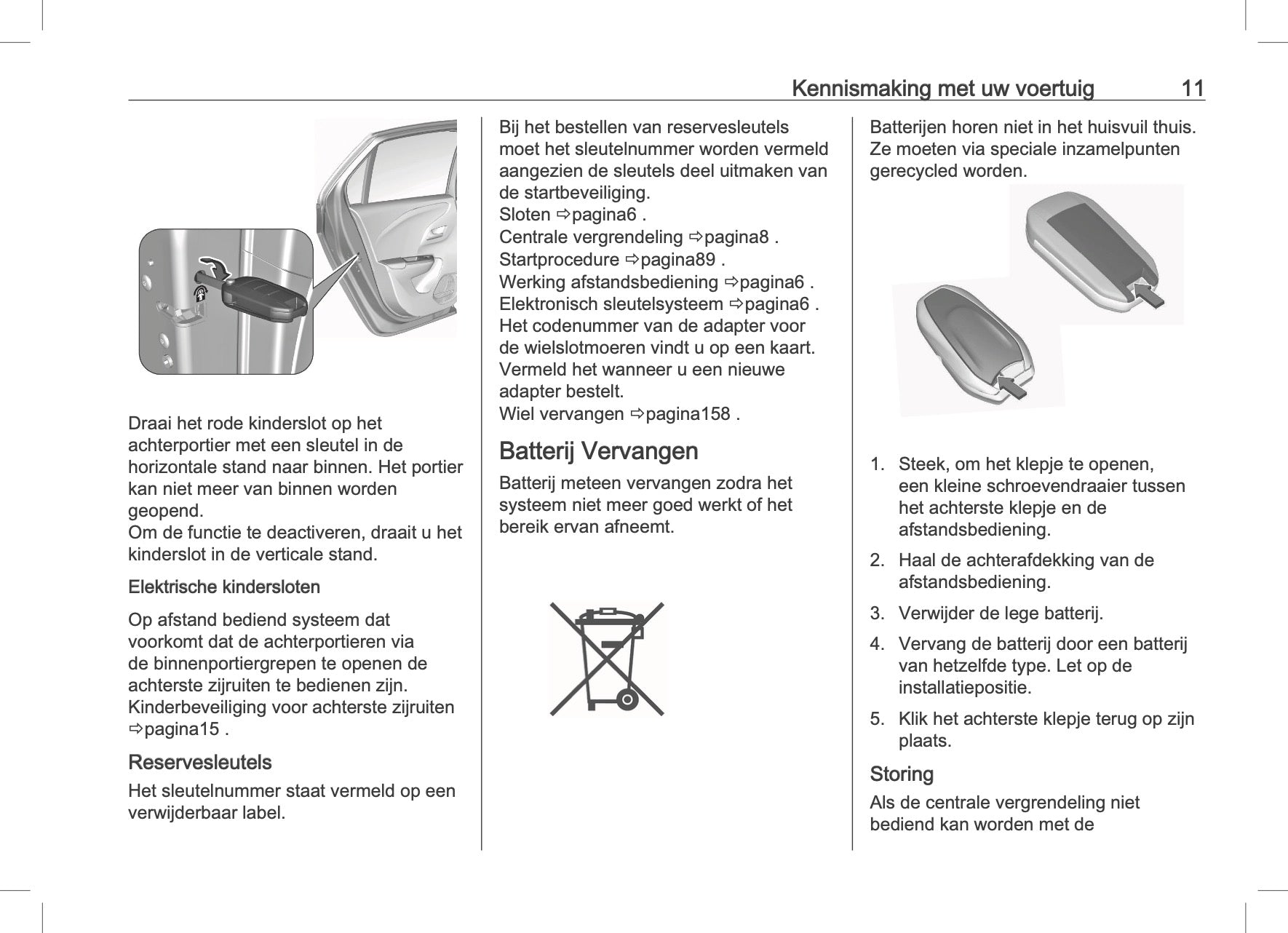 Kennismaking met uw voertuig 11

Draai het rode kinderslot op het achterportier met een sleutel in de horizontale stand naar binnen. Het portier kan niet meer van binnen worden geopend.
Om de functie te deactiveren, draait u het kinderslot in de verticale stand.

Elektrische kindersloten

Op afstand bediend systeem dat voorkomt dat de achterportieren via de binnenportiergrepen te openen de achterste zijruiten te bedienen zijn.
Kinderbeveiliging voor achterste zijruiten ⇨pagina15 .

Reservesleutels

Het sleutelnummer staat vermeld op een verwijderbaar label.

Bij het bestellen van reservesleutels moet het sleutelnummer worden vermeld aangezien de sleutels deel uitmaken van de startbeveiliging.
Sloten ⇨pagina6 .
Centrale vergrendeling ⇨pagina8 .
Startprocedure ⇨pagina89 .
Werking afstandsbediening ⇨pagina6 .
Elektronisch sleutelsysteem ⇨pagina6 .
Het codenummer van de adapter voor de wielslotmoeren vindt u op een kaart. Vermeld het wanneer u een nieuwe adapter bestelt.
Wiel vervangen ⇨pagina158 .

Batterij Vervangen

Batterij meteen vervangen zodra het systeem niet meer goed werkt of het bereik ervan afneemt.

Batterijen horen niet in het huisvuil thuis. Ze moeten via speciale inzamelpunten gerecycled worden.

1. Steek, om het klepje te openen, een kleine schroevendraaier tussen het achterste klepje en de afstandsbediening.
2. Haal de achterafdekking van de afstandsbediening.
3. Verwijder de lege batterij.
4. Vervang de batterij door een batterij van hetzelfde type. Let op de installatiepositie.
5. Klik het achterste klepje terug op zijn plaats.

Storing

Als de centrale vergrendeling niet bediend kan worden met de