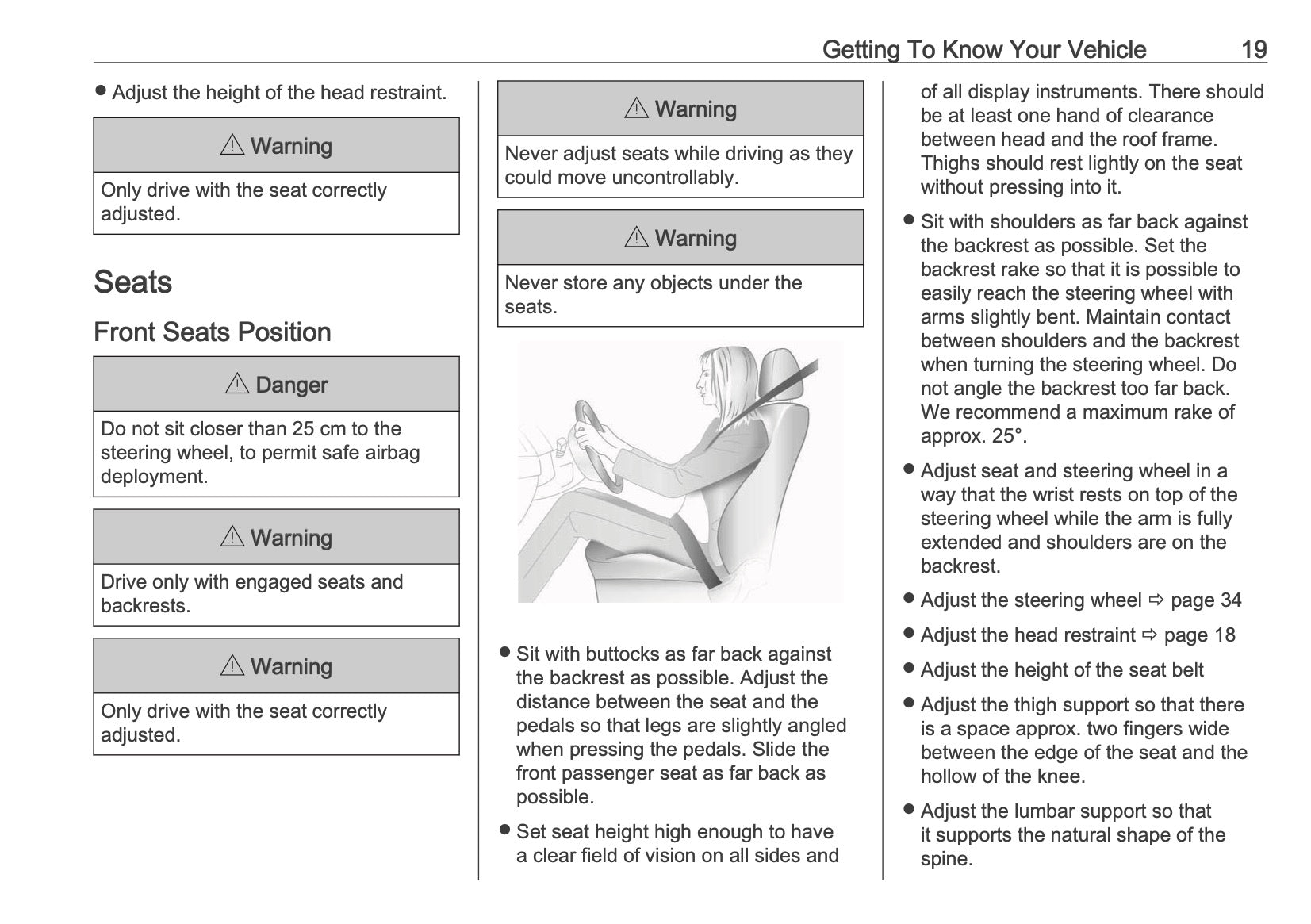 Getting To Know Your Vehicle 19

● Adjust the height of the head restraint.

⚠ Warning

Only drive with the seat correctly adjusted.

Seats

Front Seats Position

⚠ Danger

Do not sit closer than 25 cm to the steering wheel, to permit safe airbag deployment.

⚠ Warning

Drive only with engaged seats and backrests.

⚠ Warning

Only drive with the seat correctly adjusted.

⚠ Warning

Never adjust seats while driving as they could move uncontrollably.

⚠ Warning

Never store any objects under the seats.

● Sit with buttocks as far back against the backrest as possible. Adjust the distance between the seat and the pedals so that legs are slightly angled when pressing the pedals. Slide the front passenger seat as far back as possible.

● Set seat height high enough to have a clear field of vision on all sides and of all display instruments. There should be at least one hand of clearance between head and the roof frame. Thighs should rest lightly on the seat without pressing into it.

● Sit with shoulders as far back against the backrest as possible. Set the backrest rake so that it is possible to easily reach the steering wheel with arms slightly bent. Maintain contact between shoulders and the backrest when turning the steering wheel. Do not angle the backrest too far back. We recommend a maximum rake of approx. 25°.

● Adjust seat and steering wheel in a way that the wrist rests on top of the steering wheel while the arm is fully extended and shoulders are on the backrest.

● Adjust the steering wheel ⇨ page 34

● Adjust the head restraint ⇨ page 18

● Adjust the height of the seat belt

● Adjust the thigh support so that there is a space approx. two fingers wide between the edge of the seat and the hollow of the knee.

● Adjust the lumbar support so that it supports the natural shape of the spine.