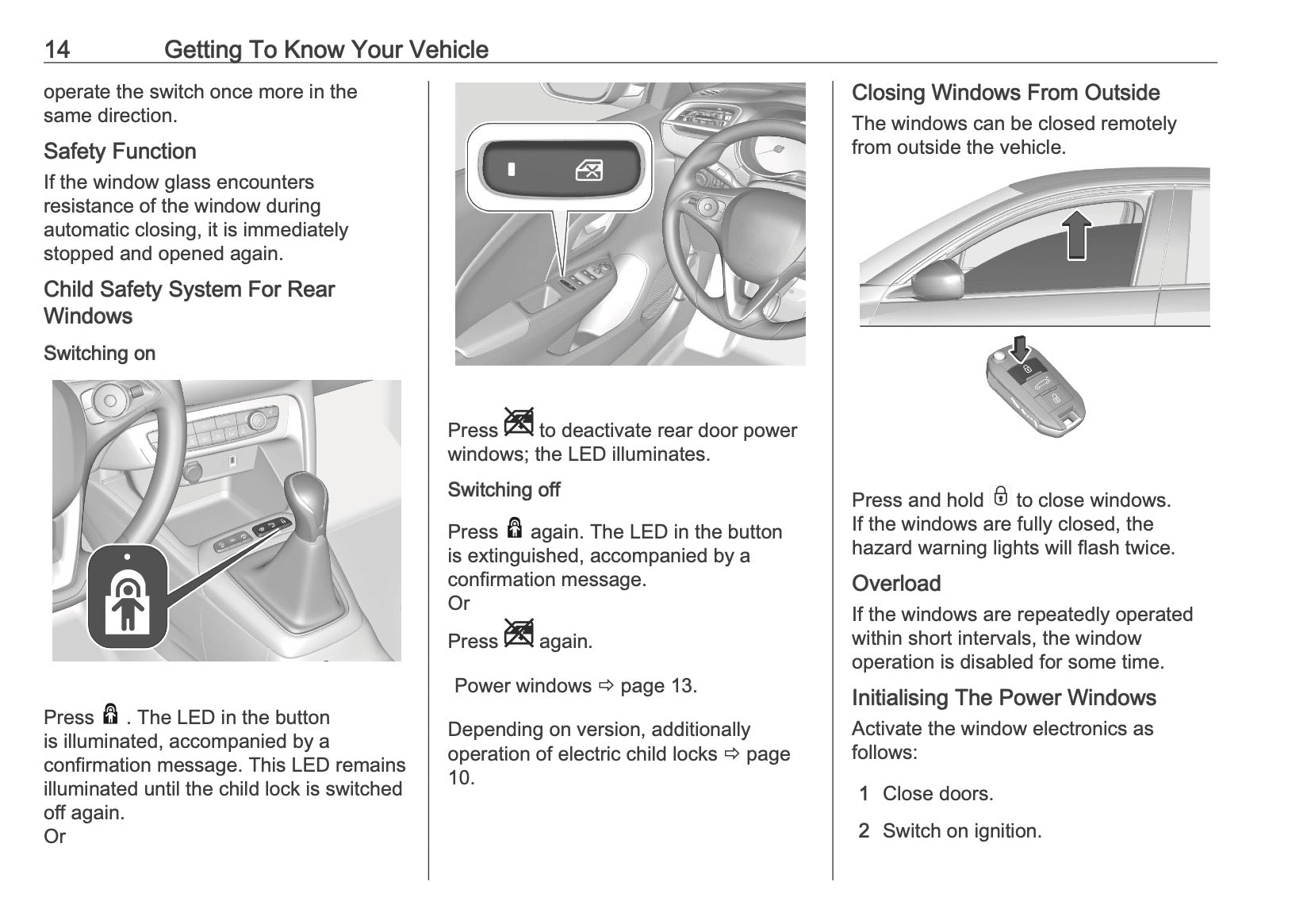 14 Getting To Know Your Vehicle

operate the switch once more in the same direction.

Safety Function

If the window glass encounters resistance of the window during automatic closing, it is immediately stopped and opened again.

Child Safety System For Rear Windows

Switching on

Press . The LED in the button is illuminated, accompanied by a confirmation message. This LED remains illuminated until the child lock is switched off again.
Or

Press to deactivate rear door power windows; the LED illuminates.

Switching off

Press again. The LED in the button is extinguished, accompanied by a confirmation message.
Or
Press again.

Power windows ⇨ page 13.

Depending on version, additionally operation of electric child locks ⇨ page 10.

Closing Windows From Outside

The windows can be closed remotely from outside the vehicle.

Press and hold to close windows. If the windows are fully closed, the hazard warning lights will flash twice.

Overload

If the windows are repeatedly operated within short intervals, the window operation is disabled for some time.

Initialising The Power Windows

Activate the window electronics as follows:

1 Close doors.

2 Switch on ignition.