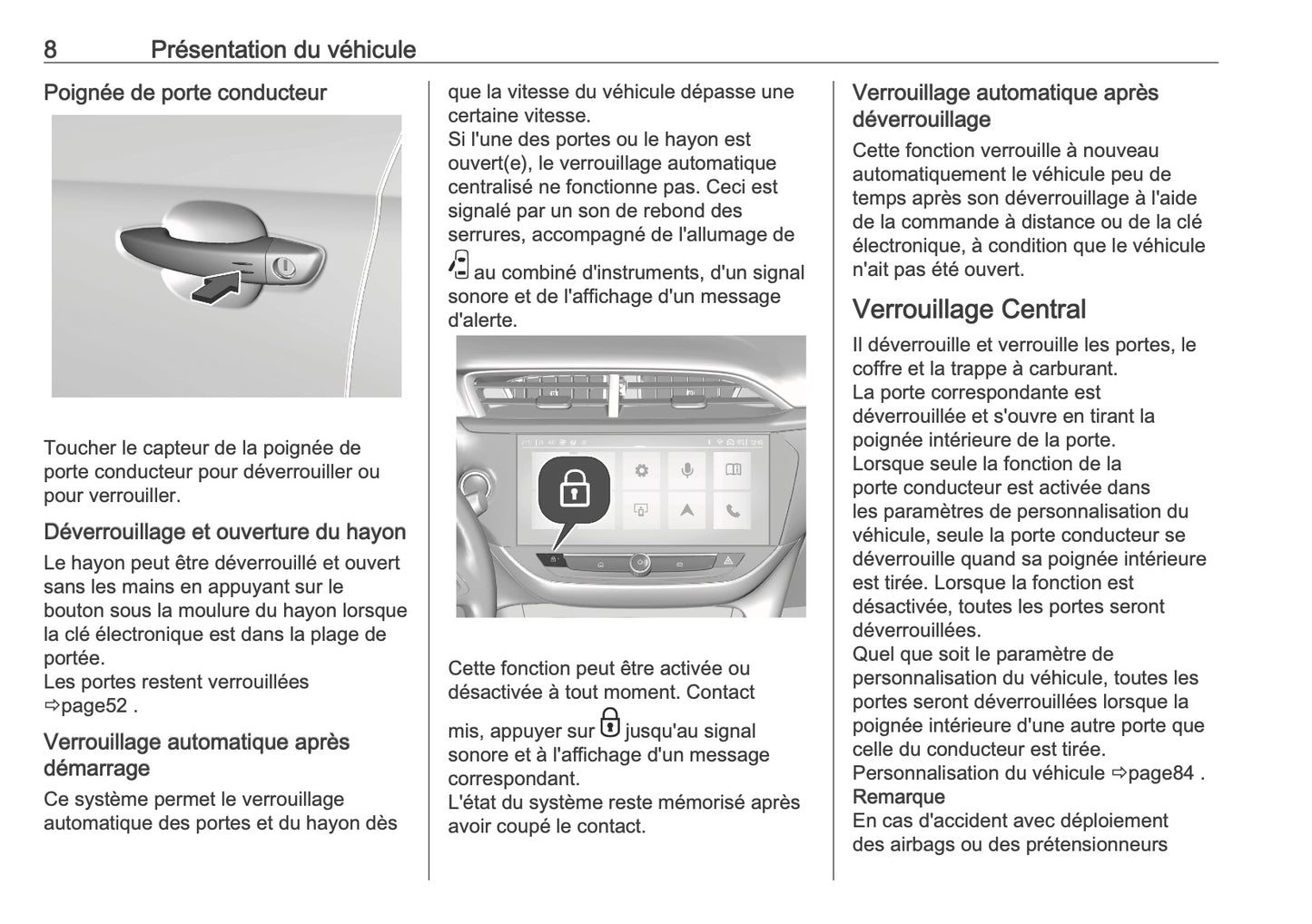 8 Présentation du véhicule

Poignée de porte conducteur

Toucher le capteur de la poignée de porte conducteur pour déverrouiller ou pour verrouiller.

Déverrouillage et ouverture du hayon

Le hayon peut être déverrouillé et ouvert sans les mains en appuyant sur le bouton sous la moulure du hayon lorsque la clé électronique est dans la plage de portée.
Les portes restent verrouillées ⇨page52 .

Verrouillage automatique après démarrage

Ce système permet le verrouillage automatique des portes et du hayon dès que la vitesse du véhicule dépasse une certaine vitesse.
Si l'une des portes ou le hayon est ouvert(e), le verrouillage automatique centralisé ne fonctionne pas. Ceci est signalé par un son de rebond des serrures, accompagné de l'allumage de au combiné d'instruments, d'un signal sonore et de l'affichage d'un message d'alerte.

Cette fonction peut être activée ou désactivée à tout moment. Contact mis, appuyer sur jusqu'au signal sonore et à l'affichage d'un message correspondant.
L'état du système reste mémorisé après avoir coupé le contact.

Verrouillage automatique après déverrouillage

Cette fonction verrouille à nouveau automatiquement le véhicule peu de temps après son déverrouillage à l'aide de la commande à distance ou de la clé électronique, à condition que le véhicule n'ait pas été ouvert.

Verrouillage Central

Il déverrouille et verrouille les portes, le coffre et la trappe à carburant.
La porte correspondante est déverrouillée et s'ouvre en tirant la poignée intérieure de la porte.
Lorsque seule la fonction de la porte conducteur est activée dans les paramètres de personnalisation du véhicule, seule la porte conducteur se déverrouille quand sa poignée intérieure est tirée. Lorsque la fonction est désactivée, toutes les portes seront déverrouillées.
Quel que soit le paramètre de personnalisation du véhicule, toutes les portes seront déverrouillées lorsque la poignée intérieure d'une autre porte que celle du conducteur est tirée.
Personnalisation du véhicule ⇨page84 .
Remarque
En cas d'accident avec déploiement des airbags ou des prétensionneurs