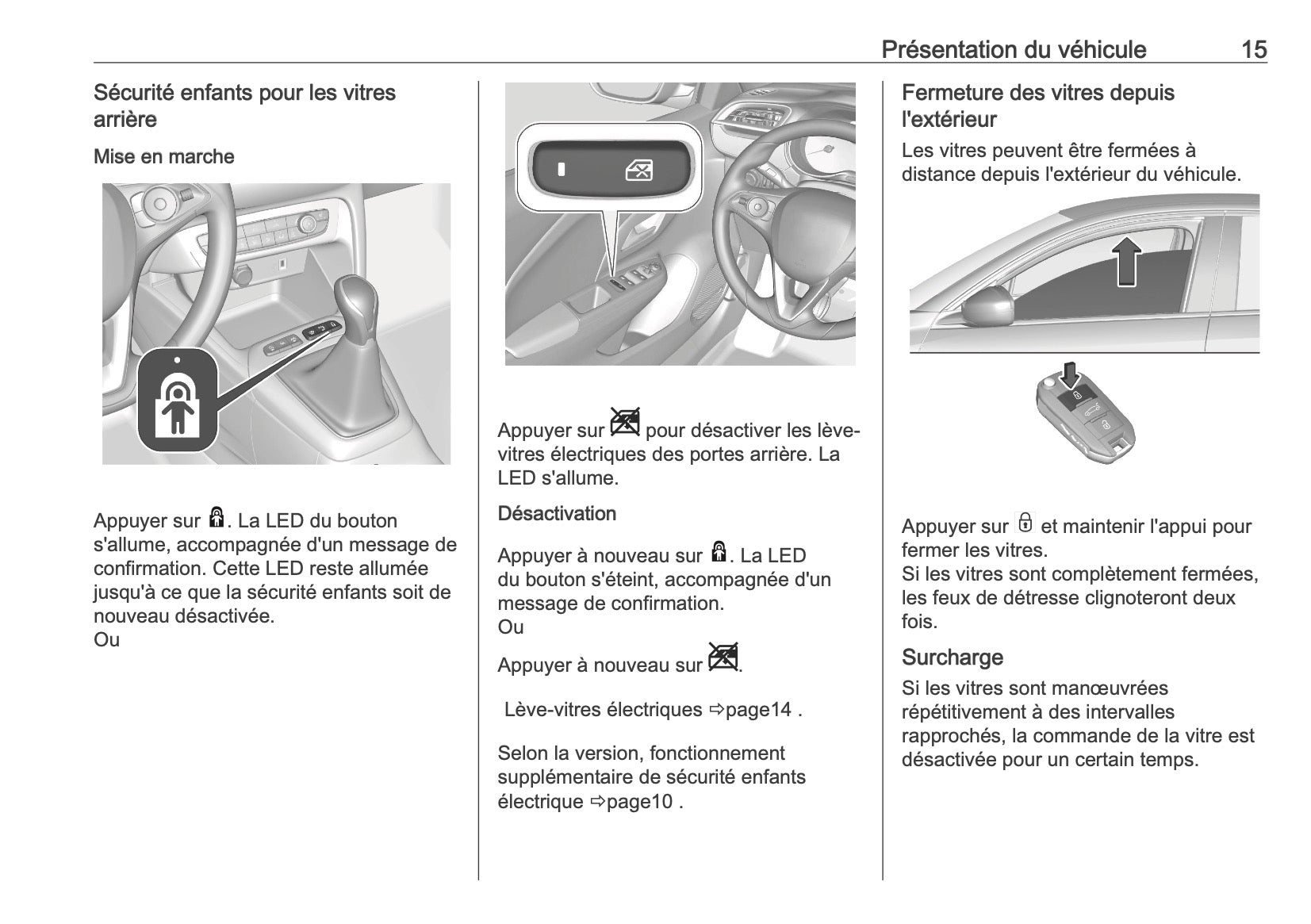 Présentation du véhicule 15

Sécurité enfants pour les vitres arrière

Mise en marche

Appuyer sur . La LED du bouton s'allume, accompagnée d'un message de confirmation. Cette LED reste allumée jusqu'à ce que la sécurité enfants soit de nouveau désactivée.
Ou

Appuyer sur pour désactiver les lève-vitres électriques des portes arrière. La LED s'allume.

Désactivation

Appuyer à nouveau sur . La LED du bouton s'éteint, accompagnée d'un message de confirmation.
Ou

Appuyer à nouveau sur .

Lève-vitres électriques ⇨page14 .

Selon la version, fonctionnement supplémentaire de sécurité enfants électrique ⇨page10 .

Fermeture des vitres depuis l'extérieur

Les vitres peuvent être fermées à distance depuis l'extérieur du véhicule.

Appuyer sur et maintenir l'appui pour fermer les vitres.
Si les vitres sont complètement fermées, les feux de détresse clignoteront deux fois.

Surcharge

Si les vitres sont manœuvrées répétitivement à des intervalles rapprochés, la commande de la vitre est désactivée pour un certain temps.