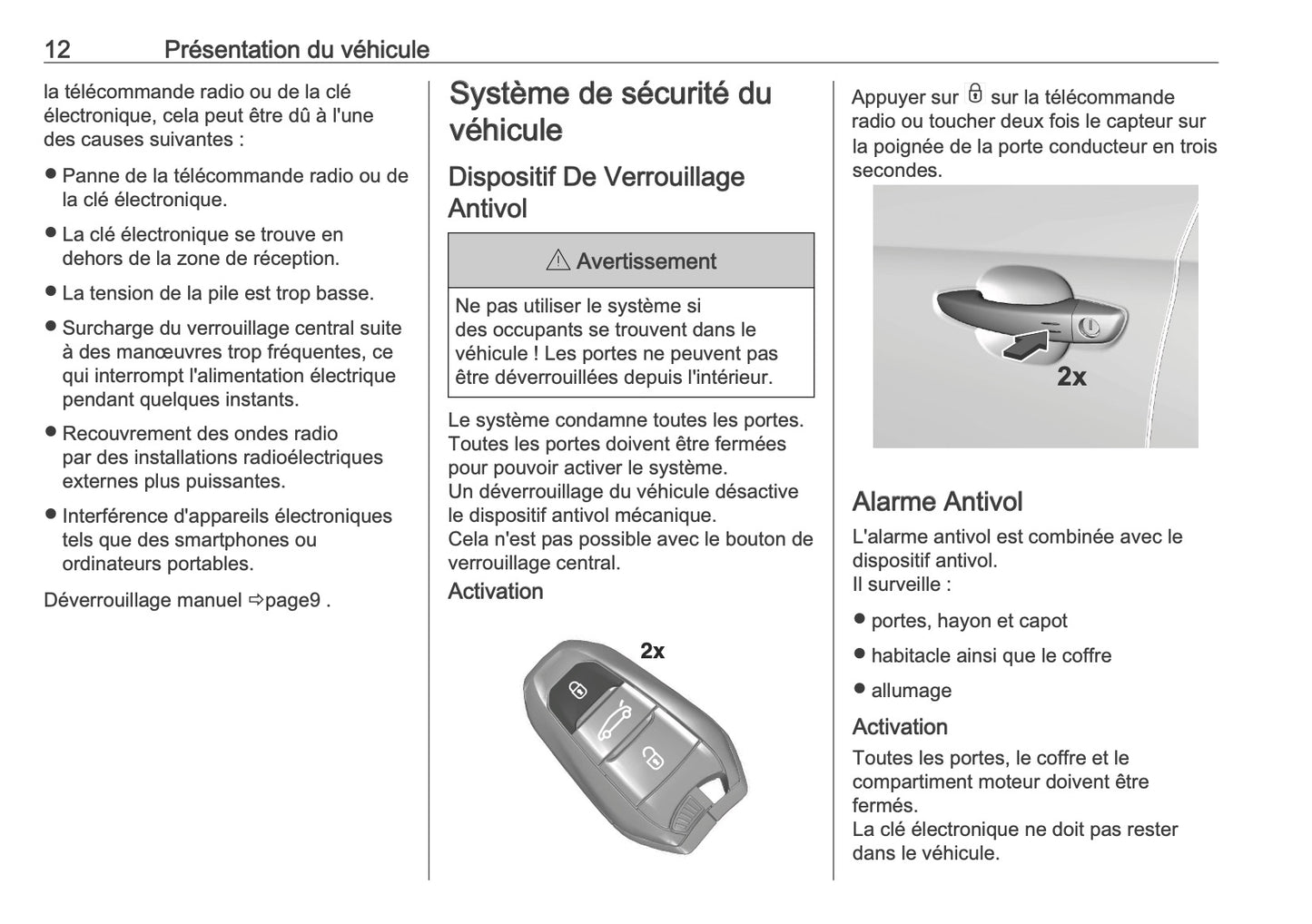 12 Présentation du véhicule

la télécommande radio ou de la clé électronique, cela peut être dû à l'une des causes suivantes :

● Panne de la télécommande radio ou de la clé électronique.

● La clé électronique se trouve en dehors de la zone de réception.

● La tension de la pile est trop basse.

● Surcharge du verrouillage central suite à des manœuvres trop fréquentes, ce qui interrompt l'alimentation électrique pendant quelques instants.

● Recouvrement des ondes radio par des installations radioélectriques externes plus puissantes.

● Interférence d'appareils électroniques tels que des smartphones ou ordinateurs portables.

Déverrouillage manuel ⇨page9 .

Système de sécurité du véhicule

Dispositif De Verrouillage Antivol

⚠ Avertissement

Ne pas utiliser le système si des occupants se trouvent dans le véhicule ! Les portes ne peuvent pas être déverrouillées depuis l'intérieur.

Le système condamne toutes les portes. Toutes les portes doivent être fermées pour pouvoir activer le système.
Un déverrouillage du véhicule désactive le dispositif antivol mécanique.
Cela n'est pas possible avec le bouton de verrouillage central.

Activation

2x

Appuyer sur 🔒 sur la télécommande radio ou toucher deux fois le capteur sur la poignée de la porte conducteur en trois secondes.

2x

Alarme Antivol

L'alarme antivol est combinée avec le dispositif antivol.
Il surveille :

● portes, hayon et capot

● habitacle ainsi que le coffre

● allumage

Activation

Toutes les portes, le coffre et le compartiment moteur doivent être fermés.
La clé électronique ne doit pas rester dans le véhicule.