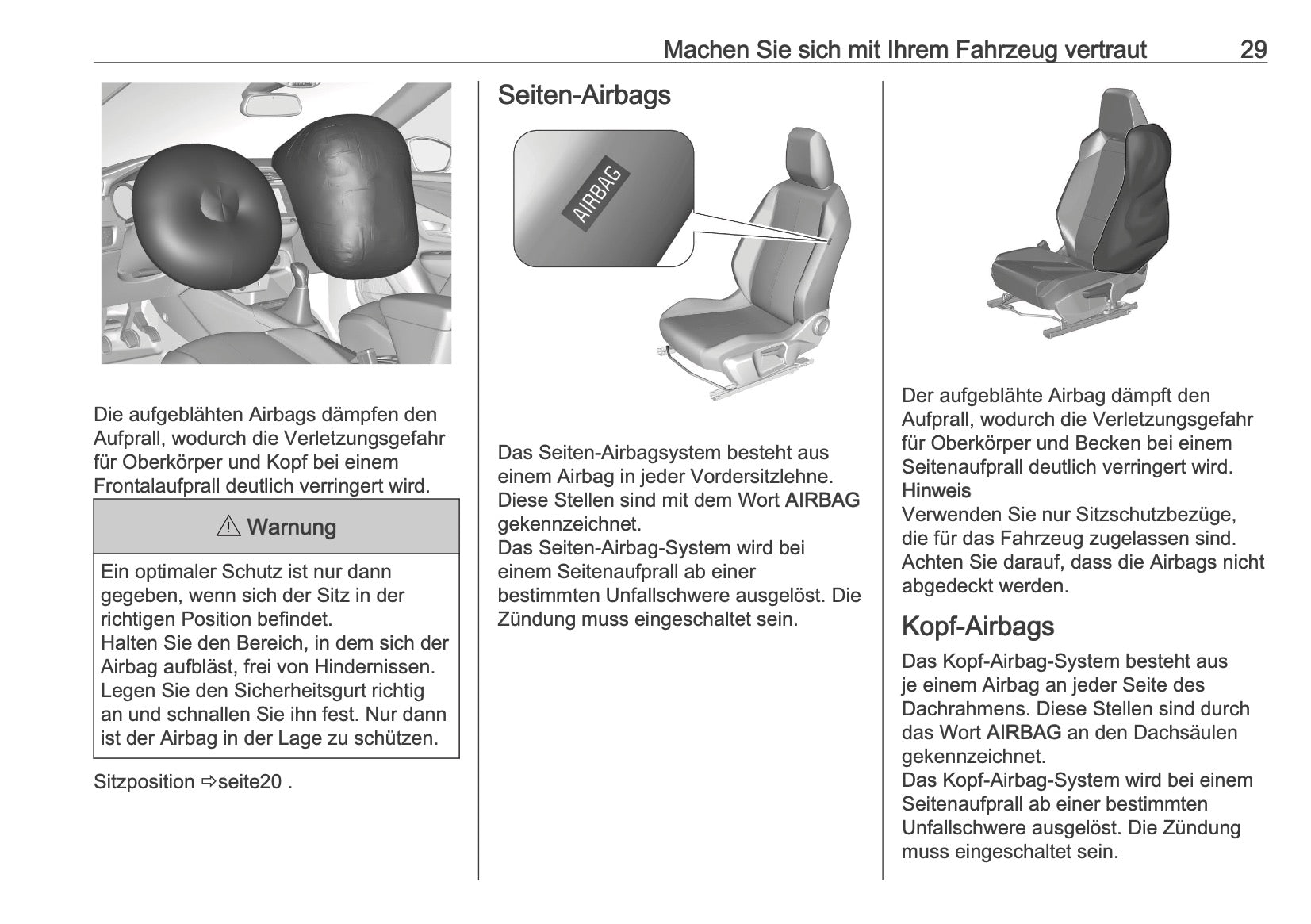 Machen Sie sich mit Ihrem Fahrzeug vertraut 29

Die aufgeblähten Airbags dämpfen den Aufprall, wodurch die Verletzungsgefahr für Oberkörper und Kopf bei einem Frontalaufprall deutlich verringert wird.

⚠ Warnung

Ein optimaler Schutz ist nur dann gegeben, wenn sich der Sitz in der richtigen Position befindet.
Halten Sie den Bereich, in dem sich der Airbag aufbläst, frei von Hindernissen.
Legen Sie den Sicherheitsgurt richtig an und schnallen Sie ihn fest. Nur dann ist der Airbag in der Lage zu schützen.

Sitzposition ⇨seite20 .

Seiten-Airbags

AIRBAG

Das Seiten-Airbagsystem besteht aus einem Airbag in jeder Vordersitzlehne. Diese Stellen sind mit dem Wort AIRBAG gekennzeichnet.
Das Seiten-Airbag-System wird bei einem Seitenaufprall ab einer bestimmten Unfallschwere ausgelöst. Die Zündung muss eingeschaltet sein.

Der aufgeblähte Airbag dämpft den Aufprall, wodurch die Verletzungsgefahr für Oberkörper und Becken bei einem Seitenaufprall deutlich verringert wird.
Hinweis
Verwenden Sie nur Sitzschutzbezüge, die für das Fahrzeug zugelassen sind. Achten Sie darauf, dass die Airbags nicht abgedeckt werden.

Kopf-Airbags

Das Kopf-Airbag-System besteht aus je einem Airbag an jeder Seite des Dachrahmens. Diese Stellen sind durch das Wort AIRBAG an den Dachsäulen gekennzeichnet.
Das Kopf-Airbag-System wird bei einem Seitenaufprall ab einer bestimmten Unfallschwere ausgelöst. Die Zündung muss eingeschaltet sein.