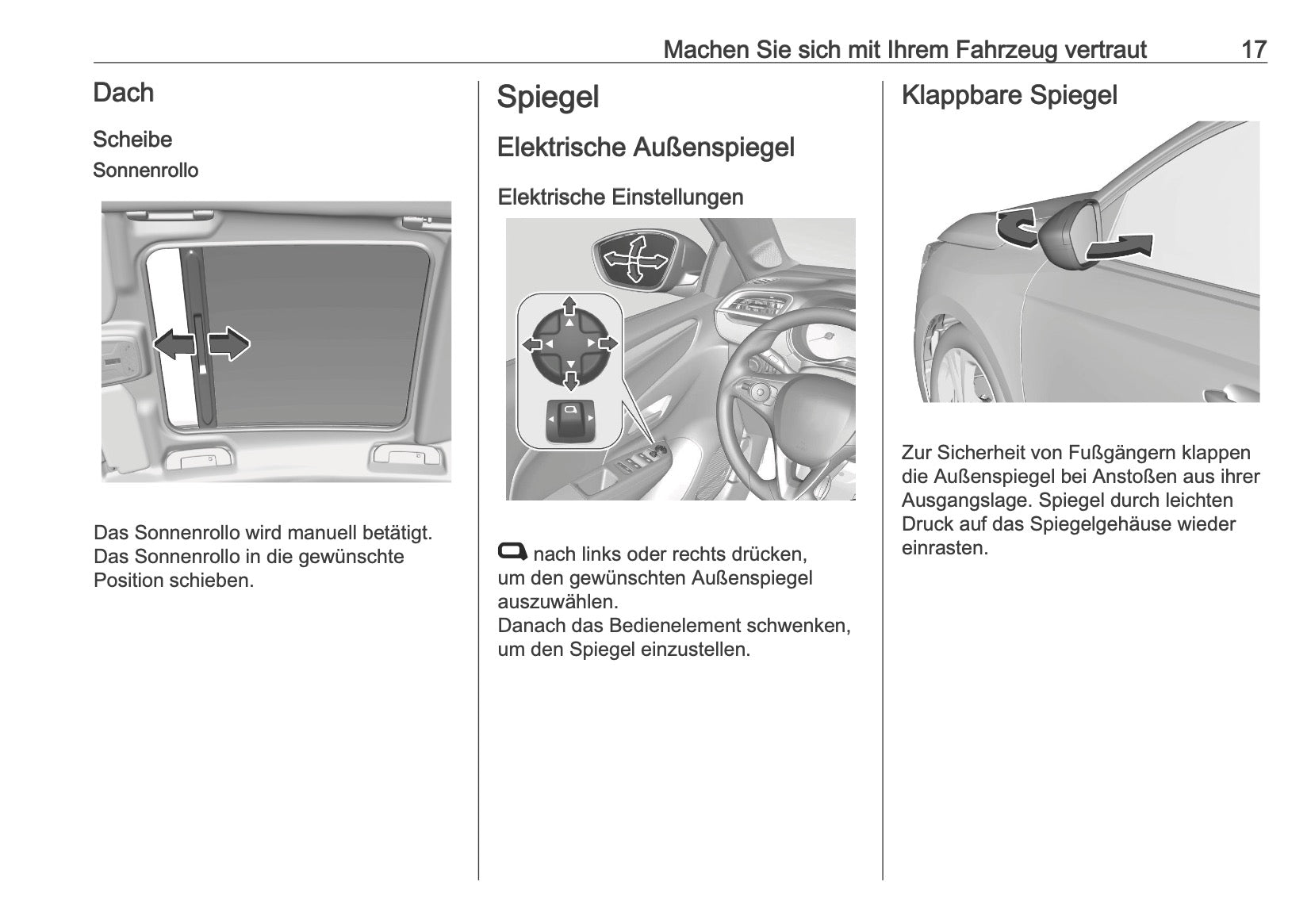 Machen Sie sich mit Ihrem Fahrzeug vertraut 17

Dach

Scheibe

Sonnenrollo

Das Sonnenrollo wird manuell betätigt. Das Sonnenrollo in die gewünschte Position schieben.

Spiegel

Elektrische Außenspiegel

Elektrische Einstellungen

nach links oder rechts drücken, um den gewünschten Außenspiegel auszuwählen.
Danach das Bedienelement schwenken, um den Spiegel einzustellen.

Klappbare Spiegel

Zur Sicherheit von Fußgängern klappen die Außenspiegel bei Anstoßen aus ihrer Ausgangslage. Spiegel durch leichten Druck auf das Spiegelgehäuse wieder einrasten.