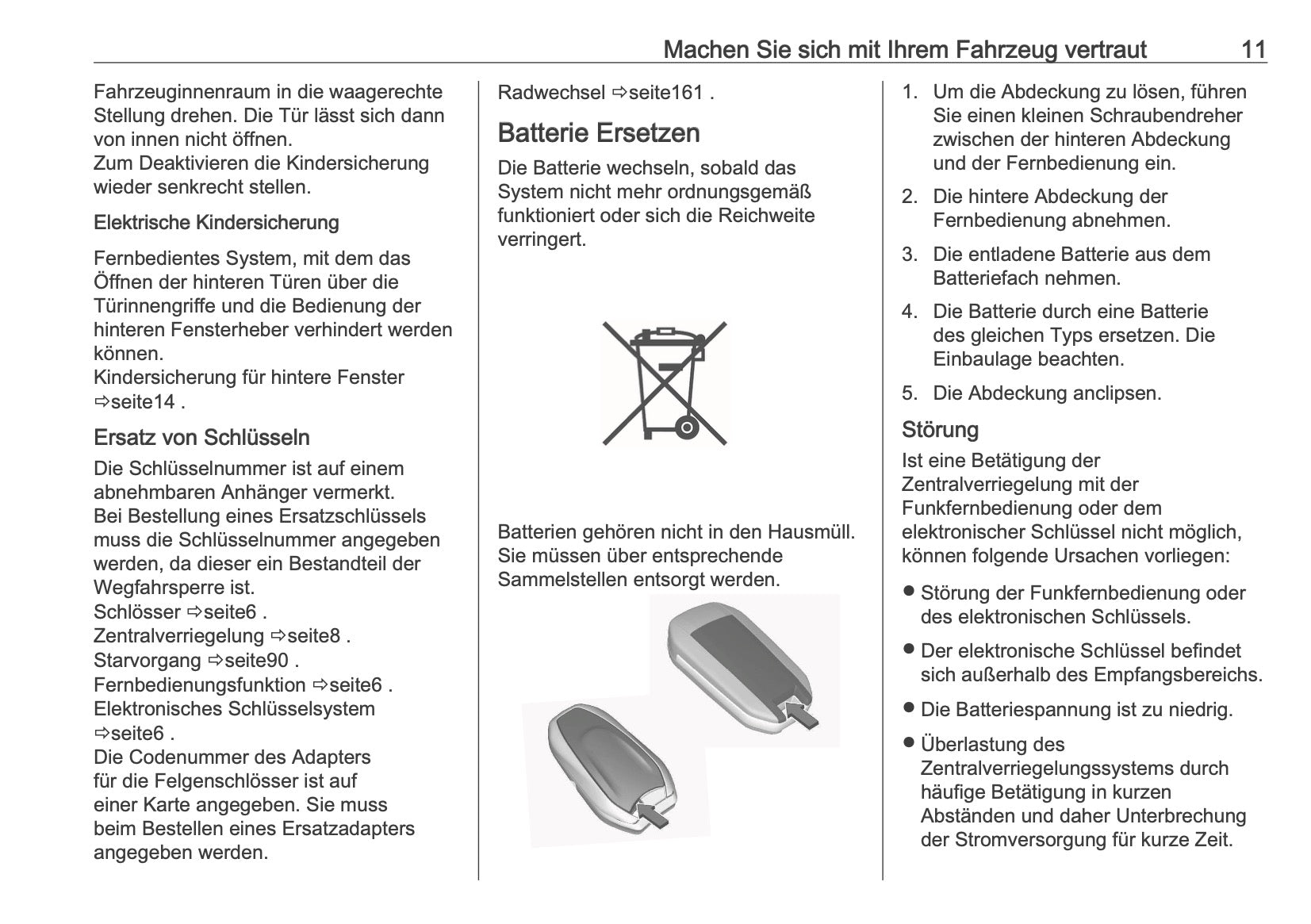 Machen Sie sich mit Ihrem Fahrzeug vertraut 11

Fahrzeuginnenraum in die waagerechte Stellung drehen. Die Tür lässt sich dann von innen nicht öffnen.
Zum Deaktivieren die Kindersicherung wieder senkrecht stellen.

Elektrische Kindersicherung

Fernbedientes System, mit dem das Öffnen der hinteren Türen über die Türinnengriffe und die Bedienung der hinteren Fensterheber verhindert werden können.
Kindersicherung für hintere Fenster ⇨seite14 .

Ersatz von Schlüsseln

Die Schlüsselnummer ist auf einem abnehmbaren Anhänger vermerkt.
Bei Bestellung eines Ersatzschlüssels muss die Schlüsselnummer angegeben werden, da dieser ein Bestandteil der Wegfahrsperre ist.
Schlösser ⇨seite6 .
Zentralverriegelung ⇨seite8 .
Starvorgang ⇨seite90 .
Fernbedienungsfunktion ⇨seite6 .
Elektronisches Schlüsselsystem ⇨seite6 .
Die Codenummer des Adapters für die Felgenschlösser ist auf einer Karte angegeben. Sie muss beim Bestellen eines Ersatzadapters angegeben werden.

Radwechsel ⇨seite161 .

Batterie Ersetzen

Die Batterie wechseln, sobald das System nicht mehr ordnungsgemäß funktioniert oder sich die Reichweite verringert.

Batterien gehören nicht in den Hausmüll. Sie müssen über entsprechende Sammelstellen entsorgt werden.

1. Um die Abdeckung zu lösen, führen Sie einen kleinen Schraubendreher zwischen der hinteren Abdeckung und der Fernbedienung ein.

2. Die hintere Abdeckung der Fernbedienung abnehmen.

3. Die entladene Batterie aus dem Batteriefach nehmen.

4. Die Batterie durch eine Batterie des gleichen Typs ersetzen. Die Einbaulage beachten.

5. Die Abdeckung anclipsen.

Störung

Ist eine Betätigung der Zentralverriegelung mit der Funkfernbedienung oder dem elektronischer Schlüssel nicht möglich, können folgende Ursachen vorliegen:

● Störung der Funkfernbedienung oder des elektronischen Schlüssels.

● Der elektronische Schlüssel befindet sich außerhalb des Empfangsbereichs.

● Die Batteriespannung ist zu niedrig.

● Überlastung des Zentralverriegelungssystems durch häufige Betätigung in kurzen Abständen und daher Unterbrechung der Stromversorgung für kurze Zeit.