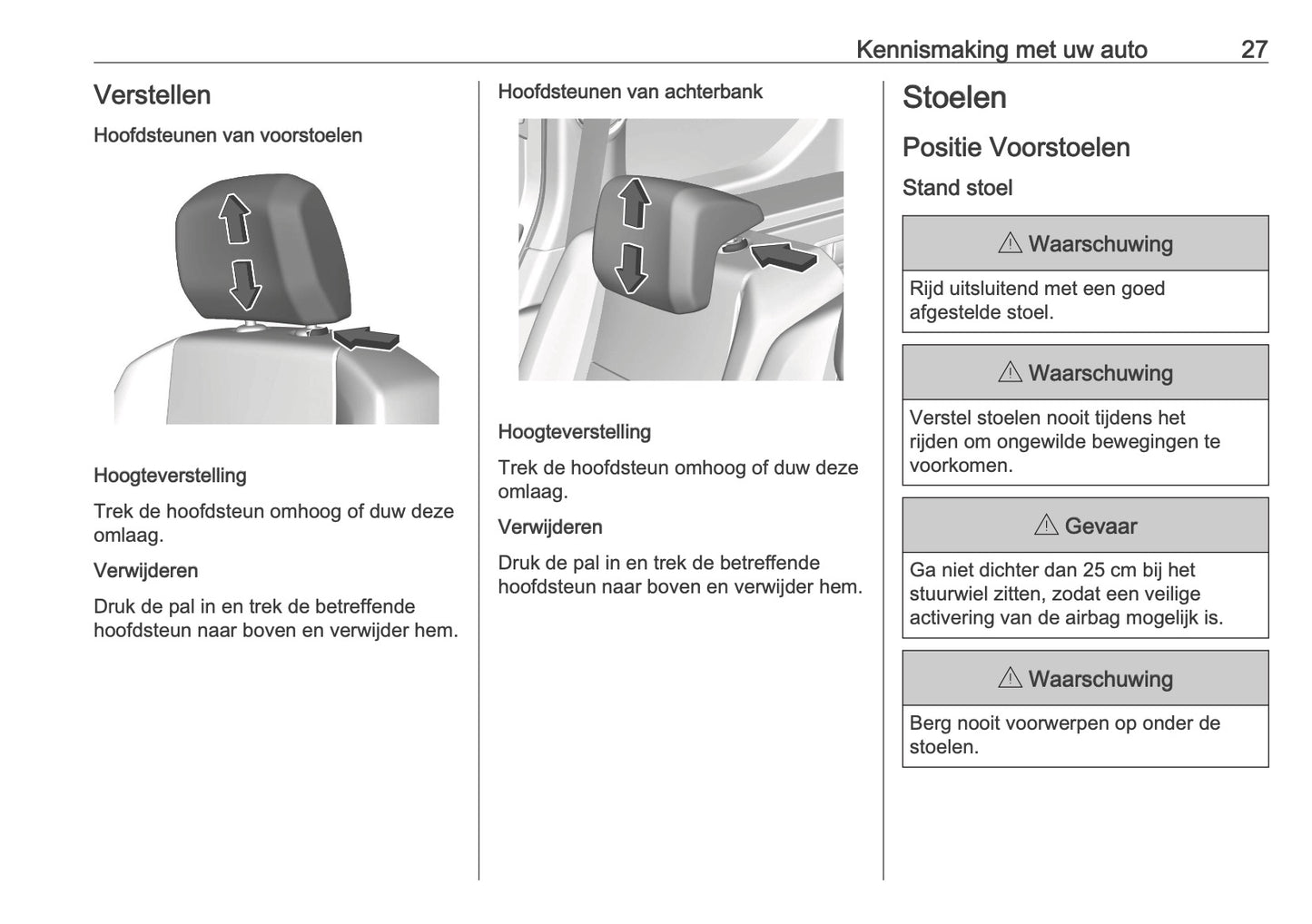 Kennismaking met uw auto 27

Verstellen

Hoofdsteunen van voorstoelen

Hoogteverstelling

Trek de hoofdsteun omhoog of duw deze omlaag.

Verwijderen

Druk de pal in en trek de betreffende hoofdsteun naar boven en verwijder hem.

Hoofdsteunen van achterbank

Hoogteverstelling

Trek de hoofdsteun omhoog of duw deze omlaag.

Verwijderen

Druk de pal in en trek de betreffende hoofdsteun naar boven en verwijder hem.

Stoelen

Positie Voorstoelen

Stand stoel

⚠ Waarschuwing

Rijd uitsluitend met een goed afgestelde stoel.

⚠ Waarschuwing

Verstel stoelen nooit tijdens het rijden om ongewilde bewegingen te voorkomen.

⚠ Gevaar

Ga niet dichter dan 25 cm bij het stuurwiel zitten, zodat een veilige activering van de airbag mogelijk is.

⚠ Waarschuwing

Berg nooit voorwerpen op onder de stoelen.