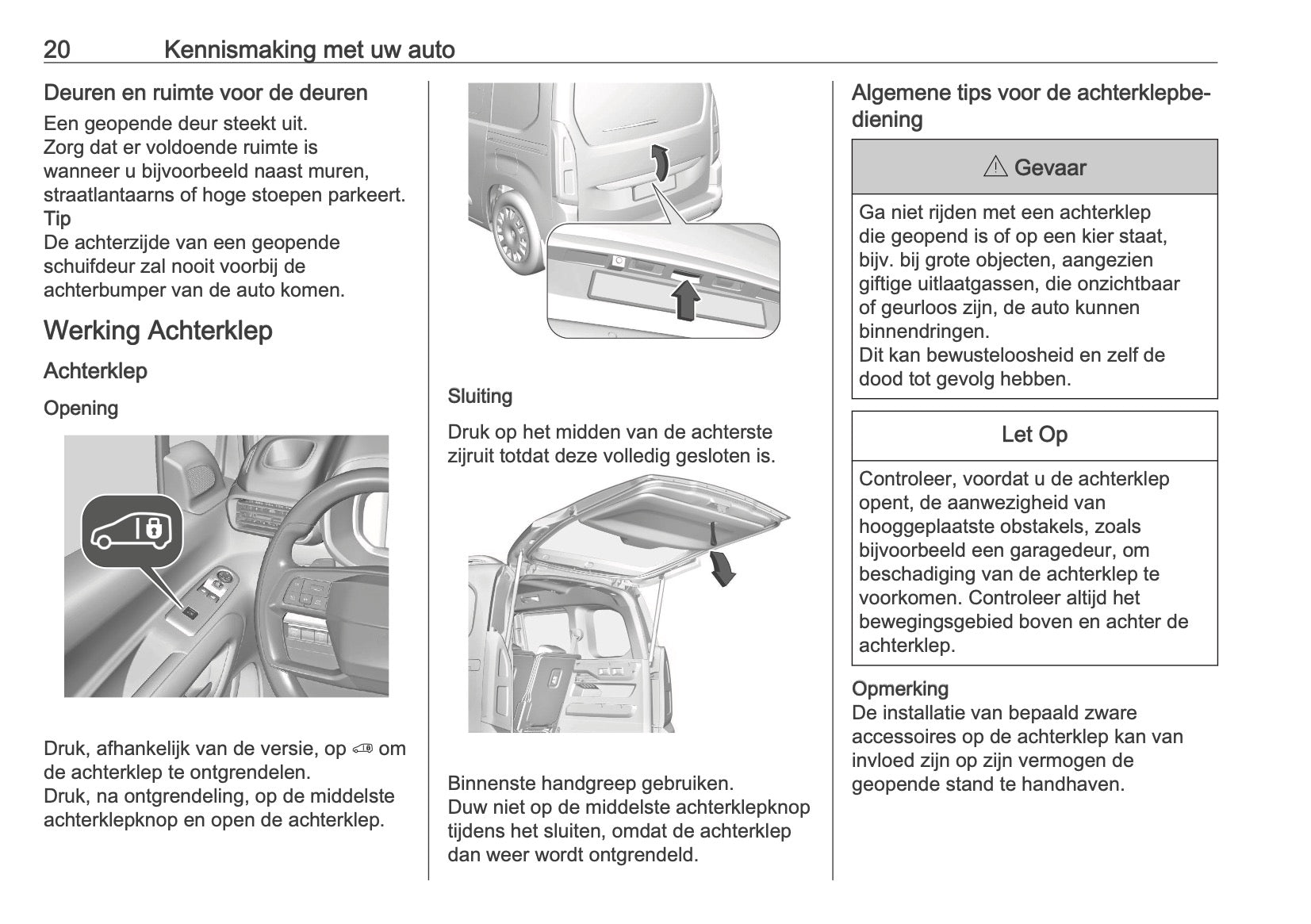 20 Kennismaking met uw auto

Deuren en ruimte voor de deuren

Een geopende deur steekt uit. Zorg dat er voldoende ruimte is wanneer u bijvoorbeeld naast muren, straatlantaarns of hoge stoepen parkeert.
Tip
De achterzijde van een geopende schuifdeur zal nooit voorbij de achterbumper van de auto komen.

Werking Achterklep

Achterklep

Opening

Druk, afhankelijk van de versie, op om de achterklep te ontgrendelen.
Druk, na ontgrendeling, op de middelste achterklepknop en open de achterklep.

Sluiting

Druk op het midden van de achterste zijruit totdat deze volledig gesloten is.

Binnenste handgreep gebruiken.
Duw niet op de middelste achterklepknop tijdens het sluiten, omdat de achterklep dan weer wordt ontgrendeld.

Algemene tips voor de achterklepbediening

⚠ Gevaar

Ga niet rijden met een achterklep die geopend is of op een kier staat, bijv. bij grote objecten, aangezien giftige uitlaatgassen, die onzichtbaar of geurloos zijn, de auto kunnen binnendringen.
Dit kan bewusteloosheid en zelf de dood tot gevolg hebben.

Let Op

Controleer, voordat u de achterklep opent, de aanwezigheid van hooggeplaatste obstakels, zoals bijvoorbeeld een garagedeur, om beschadiging van de achterklep te voorkomen. Controleer altijd het bewegingsgebied boven en achter de achterklep.

Opmerking
De installatie van bepaald zware accessoires op de achterklep kan van invloed zijn op zijn vermogen de geopende stand te handhaven.