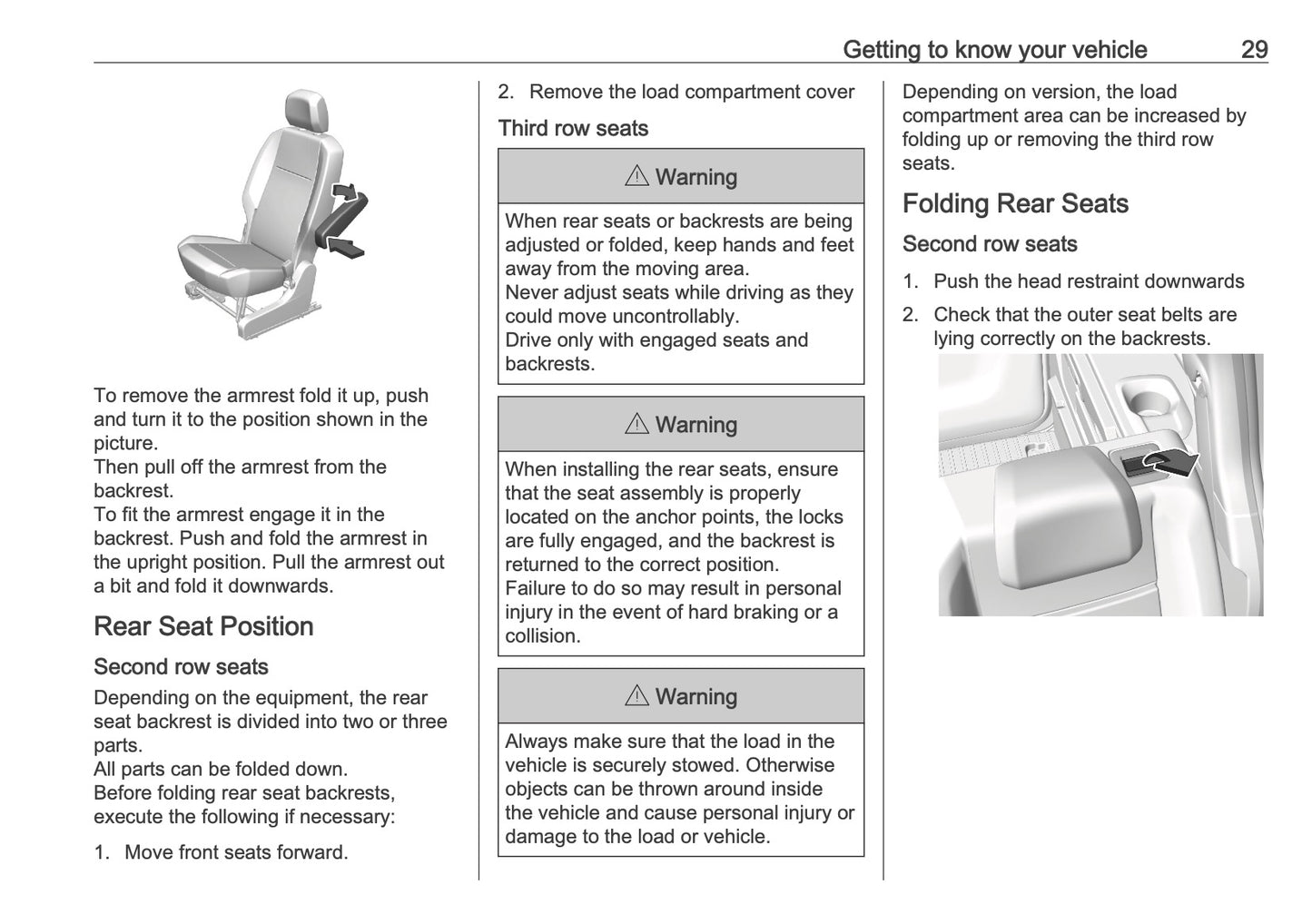 Getting to know your vehicle 29

To remove the armrest fold it up, push and turn it to the position shown in the picture.
Then pull off the armrest from the backrest.
To fit the armrest engage it in the backrest. Push and fold the armrest in the upright position. Pull the armrest out a bit and fold it downwards.

Rear Seat Position

Second row seats

Depending on the equipment, the rear seat backrest is divided into two or three parts.
All parts can be folded down.
Before folding rear seat backrests, execute the following if necessary:

1. Move front seats forward.
2. Remove the load compartment cover

Third row seats

⚠ Warning

When rear seats or backrests are being adjusted or folded, keep hands and feet away from the moving area.
Never adjust seats while driving as they could move uncontrollably.
Drive only with engaged seats and backrests.

⚠ Warning

When installing the rear seats, ensure that the seat assembly is properly located on the anchor points, the locks are fully engaged, and the backrest is returned to the correct position.
Failure to do so may result in personal injury in the event of hard braking or a collision.

⚠ Warning

Always make sure that the load in the vehicle is securely stowed. Otherwise objects can be thrown around inside the vehicle and cause personal injury or damage to the load or vehicle.

Depending on version, the load compartment area can be increased by folding up or removing the third row seats.

Folding Rear Seats

Second row seats

1. Push the head restraint downwards
2. Check that the outer seat belts are lying correctly on the backrests.