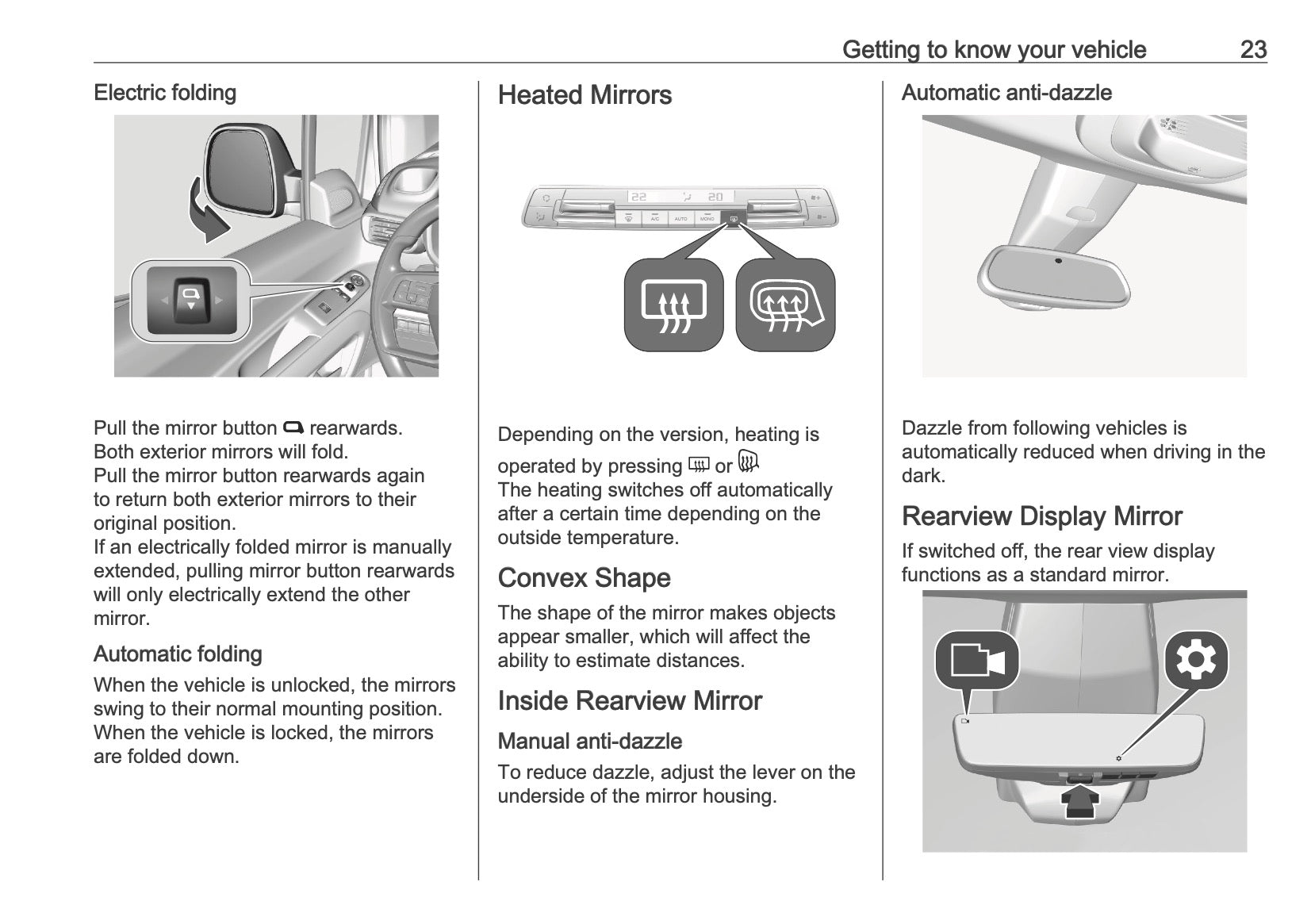 Getting to know your vehicle 23

Electric folding

Pull the mirror button rearwards. Both exterior mirrors will fold.
Pull the mirror button rearwards again to return both exterior mirrors to their original position.
If an electrically folded mirror is manually extended, pulling mirror button rearwards will only electrically extend the other mirror.

Automatic folding

When the vehicle is unlocked, the mirrors swing to their normal mounting position. When the vehicle is locked, the mirrors are folded down.

Heated Mirrors

22 20
A/C AUTO MONO

Depending on the version, heating is operated by pressing or
The heating switches off automatically after a certain time depending on the outside temperature.

Convex Shape

The shape of the mirror makes objects appear smaller, which will affect the ability to estimate distances.

Inside Rearview Mirror

Manual anti-dazzle

To reduce dazzle, adjust the lever on the underside of the mirror housing.

Automatic anti-dazzle

Dazzle from following vehicles is automatically reduced when driving in the dark.

Rearview Display Mirror

If switched off, the rear view display functions as a standard mirror.