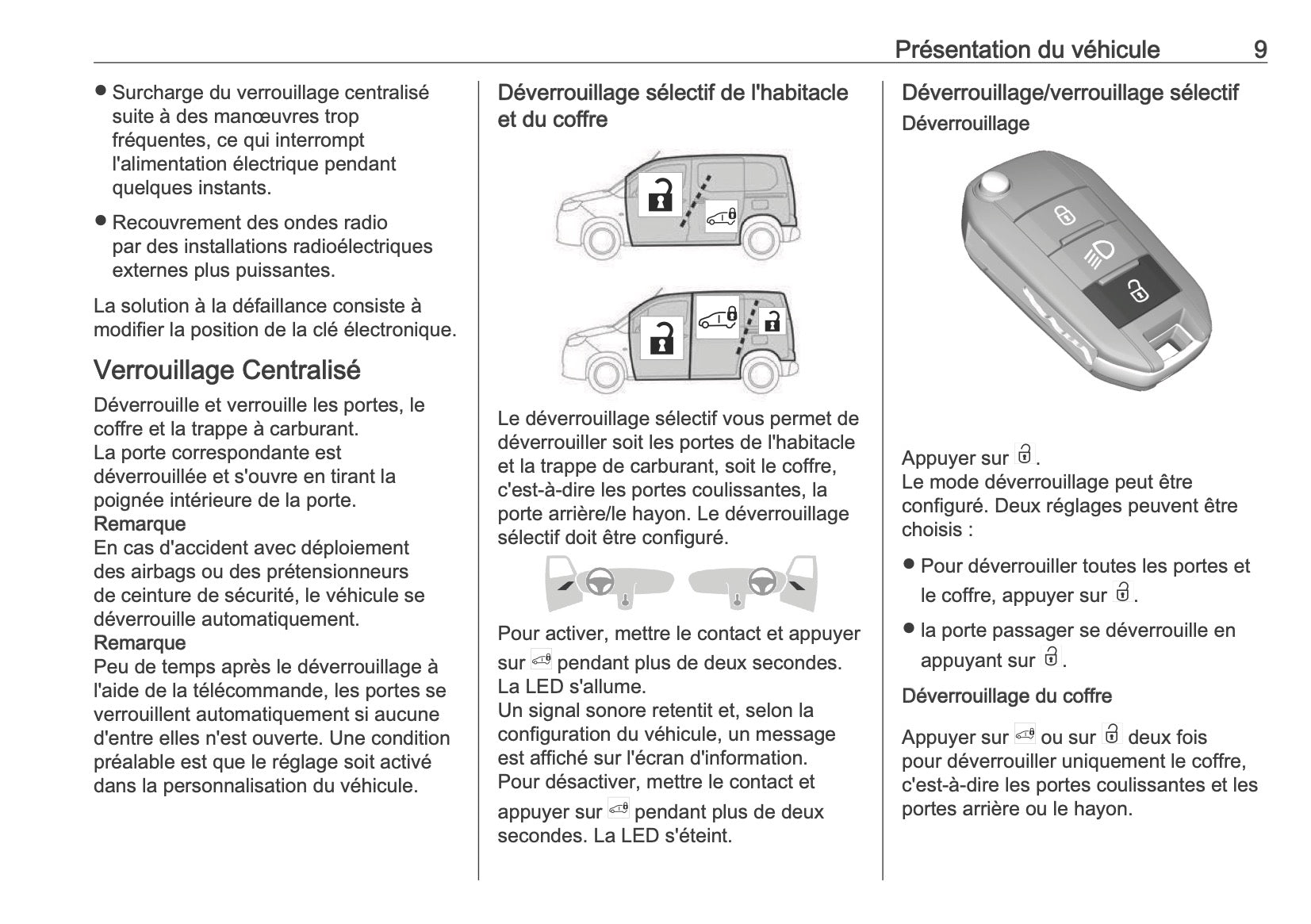 Présentation du véhicule 9

● Surcharge du verrouillage centralisé suite à des manœuvres trop fréquentes, ce qui interrompt l'alimentation électrique pendant quelques instants.

● Recouvrement des ondes radio par des installations radioélectriques externes plus puissantes.

La solution à la défaillance consiste à modifier la position de la clé électronique.

Verrouillage Centralisé

Déverrouille et verrouille les portes, le coffre et la trappe à carburant.
La porte correspondante est déverrouillée et s'ouvre en tirant la poignée intérieure de la porte.
Remarque
En cas d'accident avec déploiement des airbags ou des prétensionneurs de ceinture de sécurité, le véhicule se déverrouille automatiquement.
Remarque
Peu de temps après le déverrouillage à l'aide de la télécommande, les portes se verrouillent automatiquement si aucune d'entre elles n'est ouverte. Une condition préalable est que le réglage soit activé dans la personnalisation du véhicule.

Déverrouillage sélectif de l'habitacle et du coffre

Le déverrouillage sélectif vous permet de déverrouiller soit les portes de l'habitacle et la trappe de carburant, soit le coffre, c'est-à-dire les portes coulissantes, la porte arrière/le hayon. Le déverrouillage sélectif doit être configuré.

Pour activer, mettre le contact et appuyer sur pendant plus de deux secondes. La LED s'allume.
Un signal sonore retentit et, selon la configuration du véhicule, un message est affiché sur l'écran d'information.
Pour désactiver, mettre le contact et appuyer sur pendant plus de deux secondes. La LED s'éteint.

Déverrouillage/verrouillage sélectif
Déverrouillage

Appuyer sur .
Le mode déverrouillage peut être configuré. Deux réglages peuvent être choisis :

● Pour déverrouiller toutes les portes et le coffre, appuyer sur .

● la porte passager se déverrouille en appuyant sur .

Déverrouillage du coffre

Appuyer sur ou sur deux fois pour déverrouiller uniquement le coffre, c'est-à-dire les portes coulissantes et les portes arrière ou le hayon.