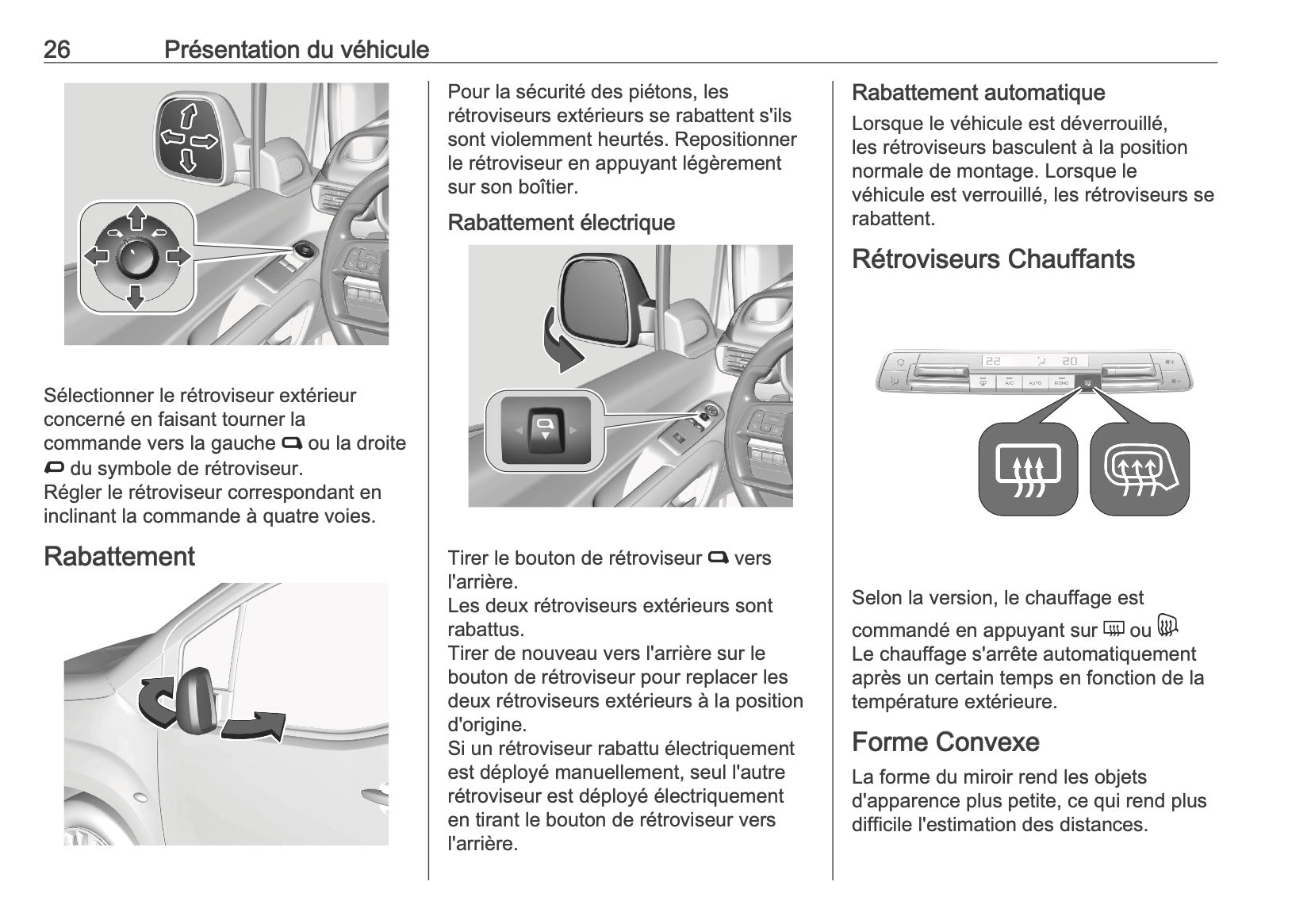 26 Présentation du véhicule

Sélectionner le rétroviseur extérieur concerné en faisant tourner la commande vers la gauche ou la droite du symbole de rétroviseur.
Régler le rétroviseur correspondant en inclinant la commande à quatre voies.

Rabattement

Pour la sécurité des piétons, les rétroviseurs extérieurs se rabattent s'ils sont violemment heurtés. Repositionner le rétroviseur en appuyant légèrement sur son boîtier.

Rabattement électrique

Tirer le bouton de rétroviseur vers l'arrière.
Les deux rétroviseurs extérieurs sont rabattus.
Tirer de nouveau vers l'arrière sur le bouton de rétroviseur pour replacer les deux rétroviseurs extérieurs à la position d'origine.
Si un rétroviseur rabattu électriquement est déployé manuellement, seul l'autre rétroviseur est déployé électriquement en tirant le bouton de rétroviseur vers l'arrière.

Rabattement automatique

Lorsque le véhicule est déverrouillé, les rétroviseurs basculent à la position normale de montage. Lorsque le véhicule est verrouillé, les rétroviseurs se rabattent.

Rétroviseurs Chauffants

22 20 A/C AUTO MONO

Selon la version, le chauffage est commandé en appuyant sur ou
Le chauffage s'arrête automatiquement après un certain temps en fonction de la température extérieure.

Forme Convexe

La forme du miroir rend les objets d'apparence plus petite, ce qui rend plus difficile l'estimation des distances.