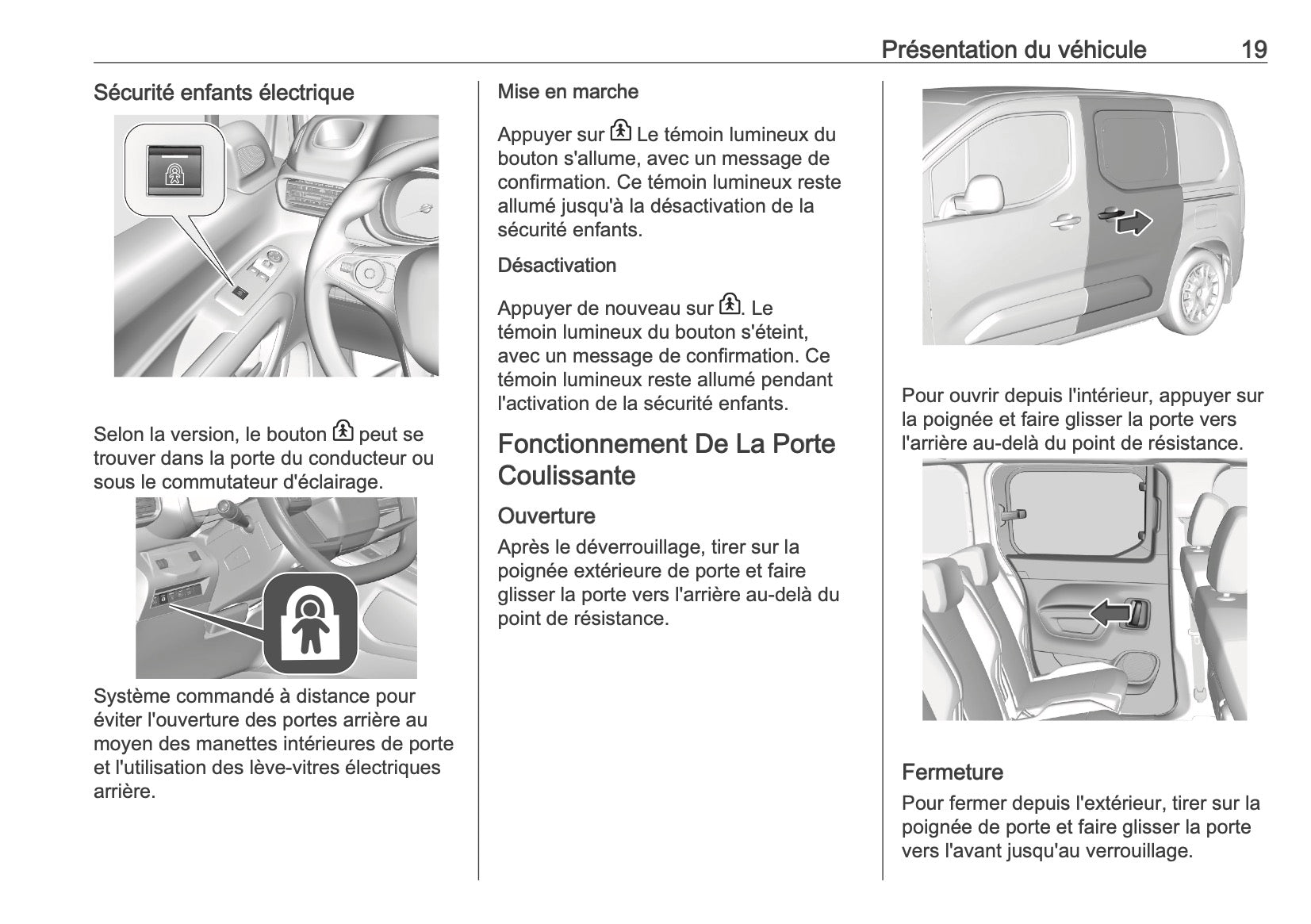 Présentation du véhicule 19

Sécurité enfants électrique

Selon la version, le bouton peut se trouver dans la porte du conducteur ou sous le commutateur d'éclairage.

Système commandé à distance pour éviter l'ouverture des portes arrière au moyen des manettes intérieures de porte et l'utilisation des lève-vitres électriques arrière.

Mise en marche

Appuyer sur Le témoin lumineux du bouton s'allume, avec un message de confirmation. Ce témoin lumineux reste allumé jusqu'à la désactivation de la sécurité enfants.

Désactivation

Appuyer de nouveau sur . Le témoin lumineux du bouton s'éteint, avec un message de confirmation. Ce témoin lumineux reste allumé pendant l'activation de la sécurité enfants.

Fonctionnement De La Porte Coulissante

Ouverture

Après le déverrouillage, tirer sur la poignée extérieure de porte et faire glisser la porte vers l'arrière au-delà du point de résistance.

Pour ouvrir depuis l'intérieur, appuyer sur la poignée et faire glisser la porte vers l'arrière au-delà du point de résistance.

Fermeture

Pour fermer depuis l'extérieur, tirer sur la poignée de porte et faire glisser la porte vers l'avant jusqu'au verrouillage.