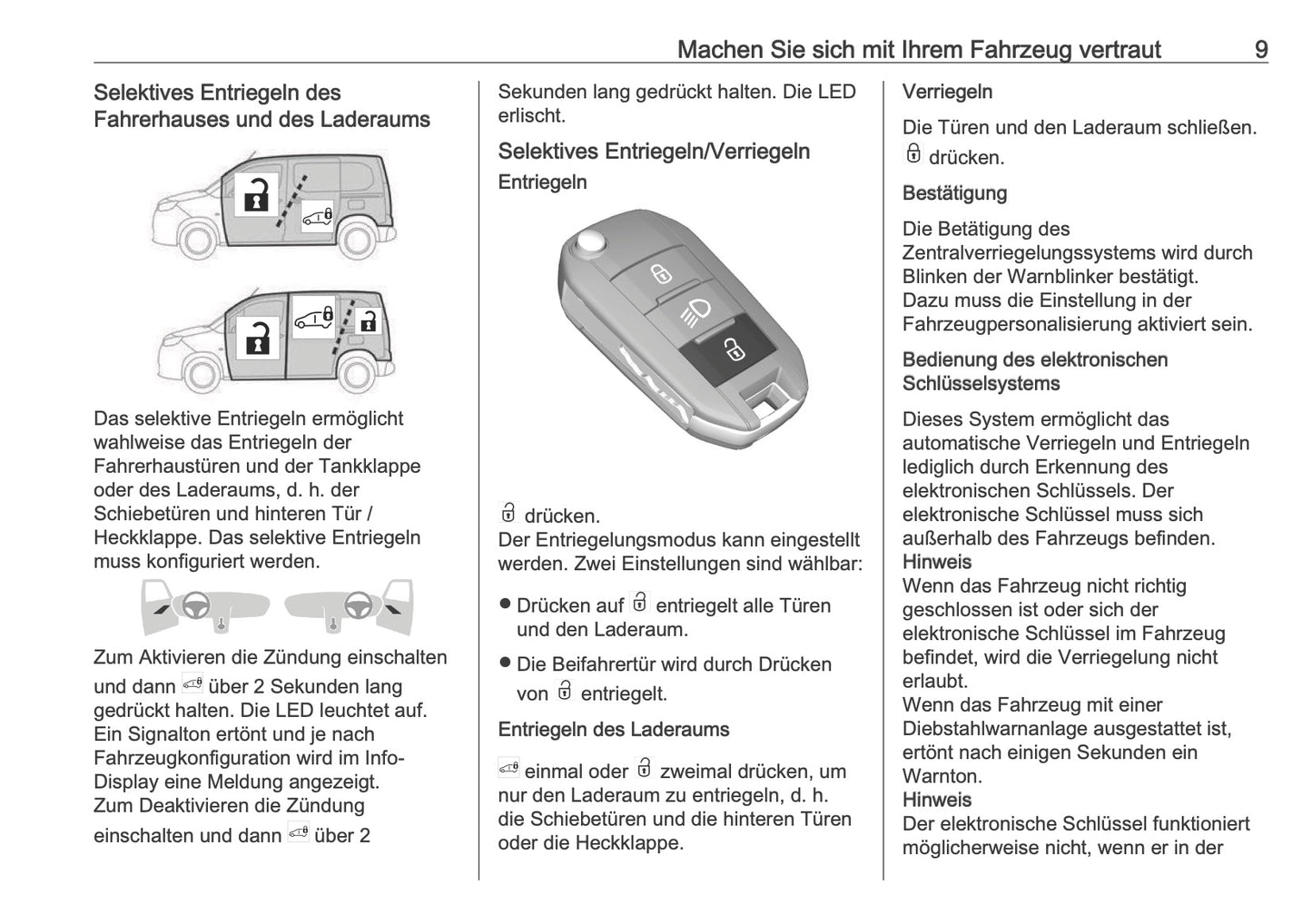 Machen Sie sich mit Ihrem Fahrzeug vertraut 9

Selektives Entriegeln des Fahrerhauses und des Laderaums

Das selektive Entriegeln ermöglicht wahlweise das Entriegeln der Fahrerhaustüren und der Tankklappe oder des Laderaums, d. h. der Schiebetüren und hinteren Tür / Heckklappe. Das selektive Entriegeln muss konfiguriert werden.

Zum Aktivieren die Zündung einschalten und dann über 2 Sekunden lang gedrückt halten. Die LED leuchtet auf. Ein Signalton ertönt und je nach Fahrzeugkonfiguration wird im Info-Display eine Meldung angezeigt.
Zum Deaktivieren die Zündung einschalten und dann über 2 Sekunden lang gedrückt halten. Die LED erlischt.

Selektives Entriegeln/Verriegeln

Entriegeln

drücken.
Der Entriegelungsmodus kann eingestellt werden. Zwei Einstellungen sind wählbar:

● Drücken auf entriegelt alle Türen und den Laderaum.

● Die Beifahrertür wird durch Drücken von entriegelt.

Entriegeln des Laderaums

einmal oder zweimal drücken, um nur den Laderaum zu entriegeln, d. h. die Schiebetüren und die hinteren Türen oder die Heckklappe.

Verriegeln

Die Türen und den Laderaum schließen. drücken.

Bestätigung

Die Betätigung des Zentralverriegelungssystems wird durch Blinken der Warnblinker bestätigt.
Dazu muss die Einstellung in der Fahrzeugpersonalisierung aktiviert sein.

Bedienung des elektronischen Schlüsselsystems

Dieses System ermöglicht das automatische Verriegeln und Entriegeln lediglich durch Erkennung des elektronischen Schlüssels. Der elektronische Schlüssel muss sich außerhalb des Fahrzeugs befinden.
Hinweis
Wenn das Fahrzeug nicht richtig geschlossen ist oder sich der elektronische Schlüssel im Fahrzeug befindet, wird die Verriegelung nicht erlaubt.
Wenn das Fahrzeug mit einer Diebstahlwarnanlage ausgestattet ist, ertönt nach einigen Sekunden ein Warnton.
Hinweis
Der elektronische Schlüssel funktioniert möglicherweise nicht, wenn er in der