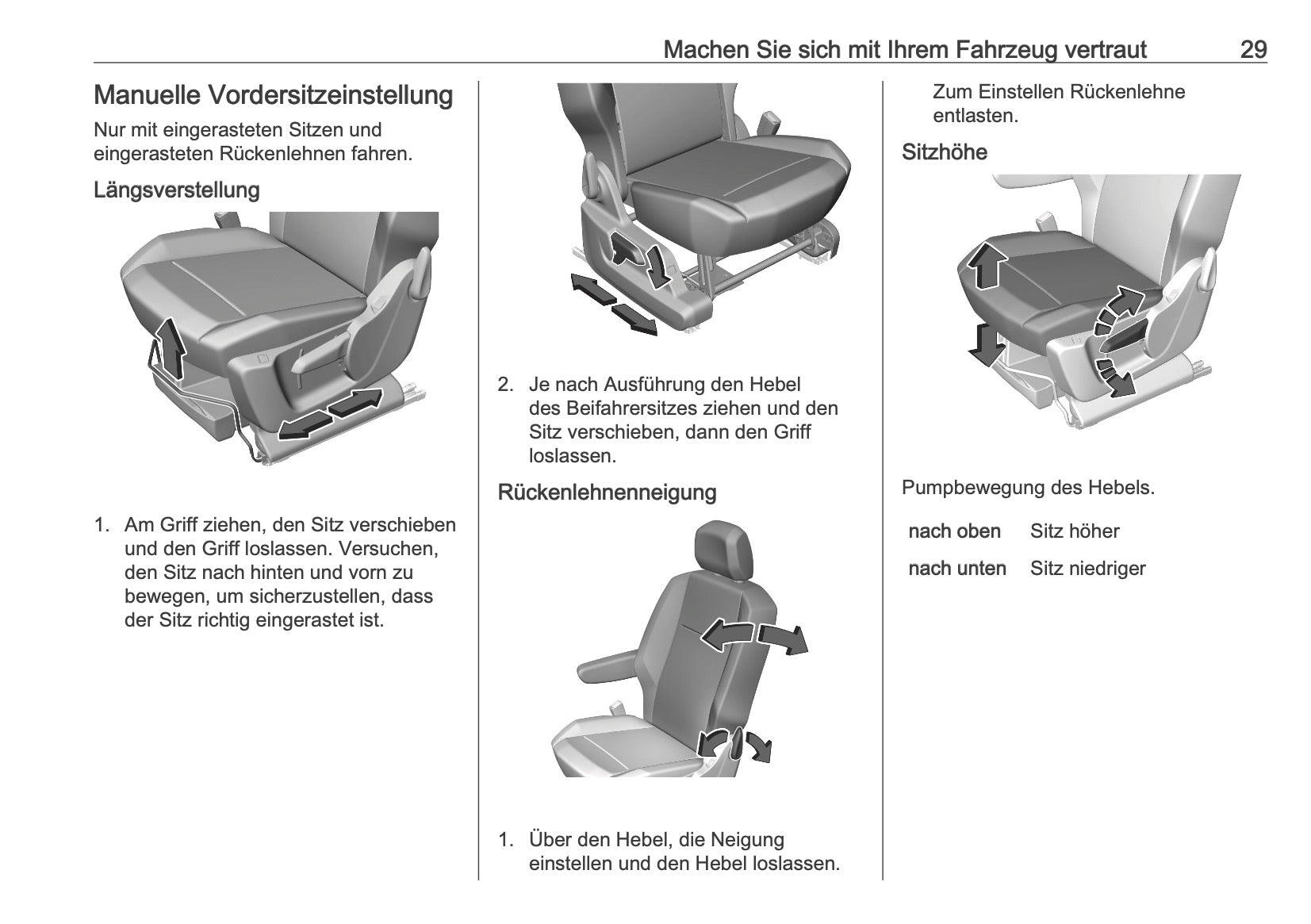 Machen Sie sich mit Ihrem Fahrzeug vertraut 29

Manuelle Vordersitzeinstellung

Nur mit eingerasteten Sitzen und eingerasteten Rückenlehnen fahren.

Längsverstellung

1. Am Griff ziehen, den Sitz verschieben und den Griff loslassen. Versuchen, den Sitz nach hinten und vorn zu bewegen, um sicherzustellen, dass der Sitz richtig eingerastet ist.

2. Je nach Ausführung den Hebel des Beifahrersitzes ziehen und den Sitz verschieben, dann den Griff loslassen.

Rückenlehnenneigung

1. Über den Hebel, die Neigung einstellen und den Hebel loslassen.

Zum Einstellen Rückenlehne entlasten.

Sitzhöhe

Pumpbewegung des Hebels.

| nach oben | Sitz höher |
|---|---|
| nach unten | Sitz niedriger |