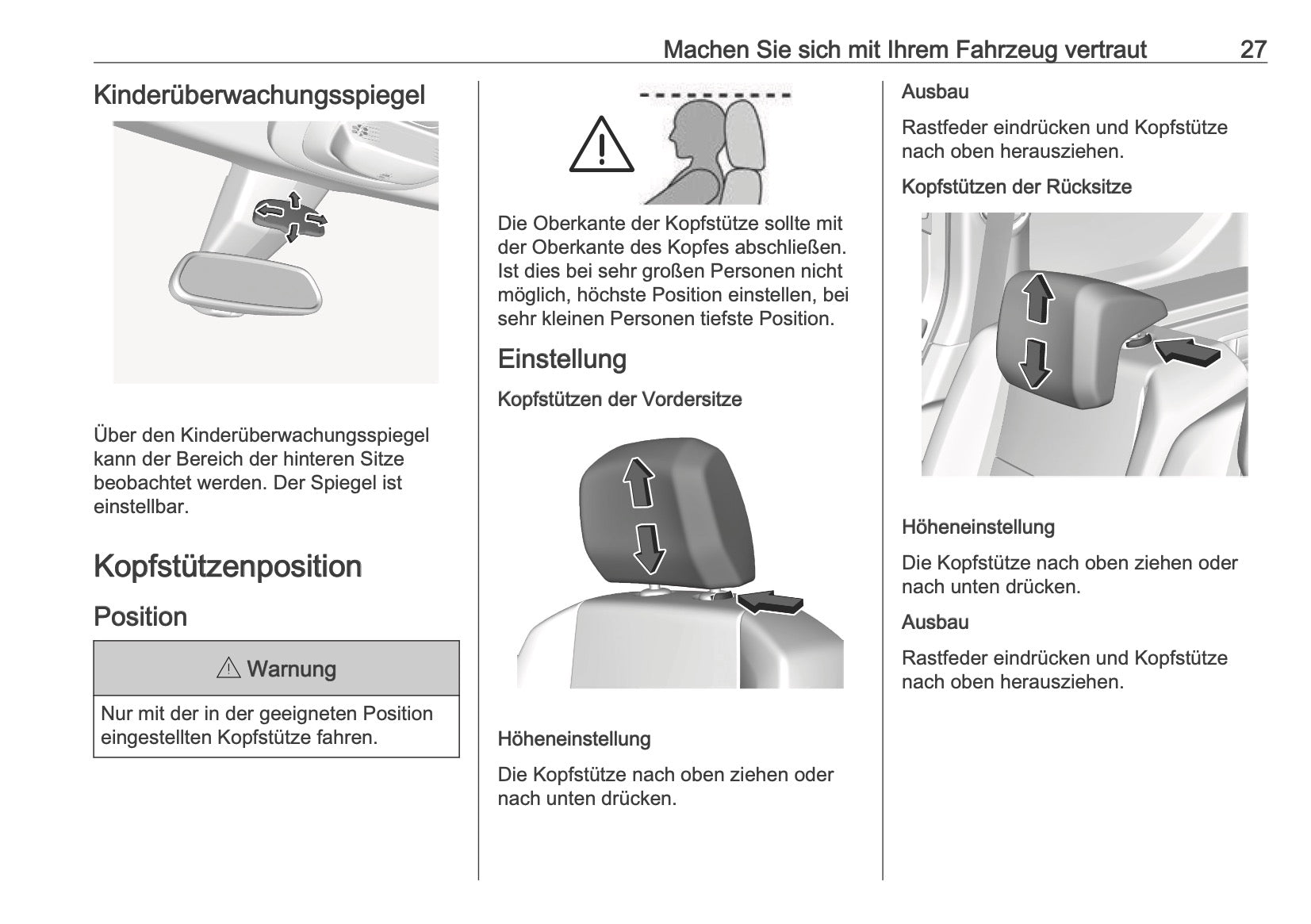 Machen Sie sich mit Ihrem Fahrzeug vertraut 27

Kinderüberwachungsspiegel

Über den Kinderüberwachungsspiegel kann der Bereich der hinteren Sitze beobachtet werden. Der Spiegel ist einstellbar.

Kopfstützenposition

Position

⚠ Warnung

Nur mit der in der geeigneten Position eingestellten Kopfstütze fahren.

Die Oberkante der Kopfstütze sollte mit der Oberkante des Kopfes abschließen. Ist dies bei sehr großen Personen nicht möglich, höchste Position einstellen, bei sehr kleinen Personen tiefste Position.

Einstellung

Kopfstützen der Vordersitze

Höheneinstellung

Die Kopfstütze nach oben ziehen oder nach unten drücken.

Ausbau

Rastfeder eindrücken und Kopfstütze nach oben herausziehen.

Kopfstützen der Rücksitze

Höheneinstellung

Die Kopfstütze nach oben ziehen oder nach unten drücken.

Ausbau

Rastfeder eindrücken und Kopfstütze nach oben herausziehen.