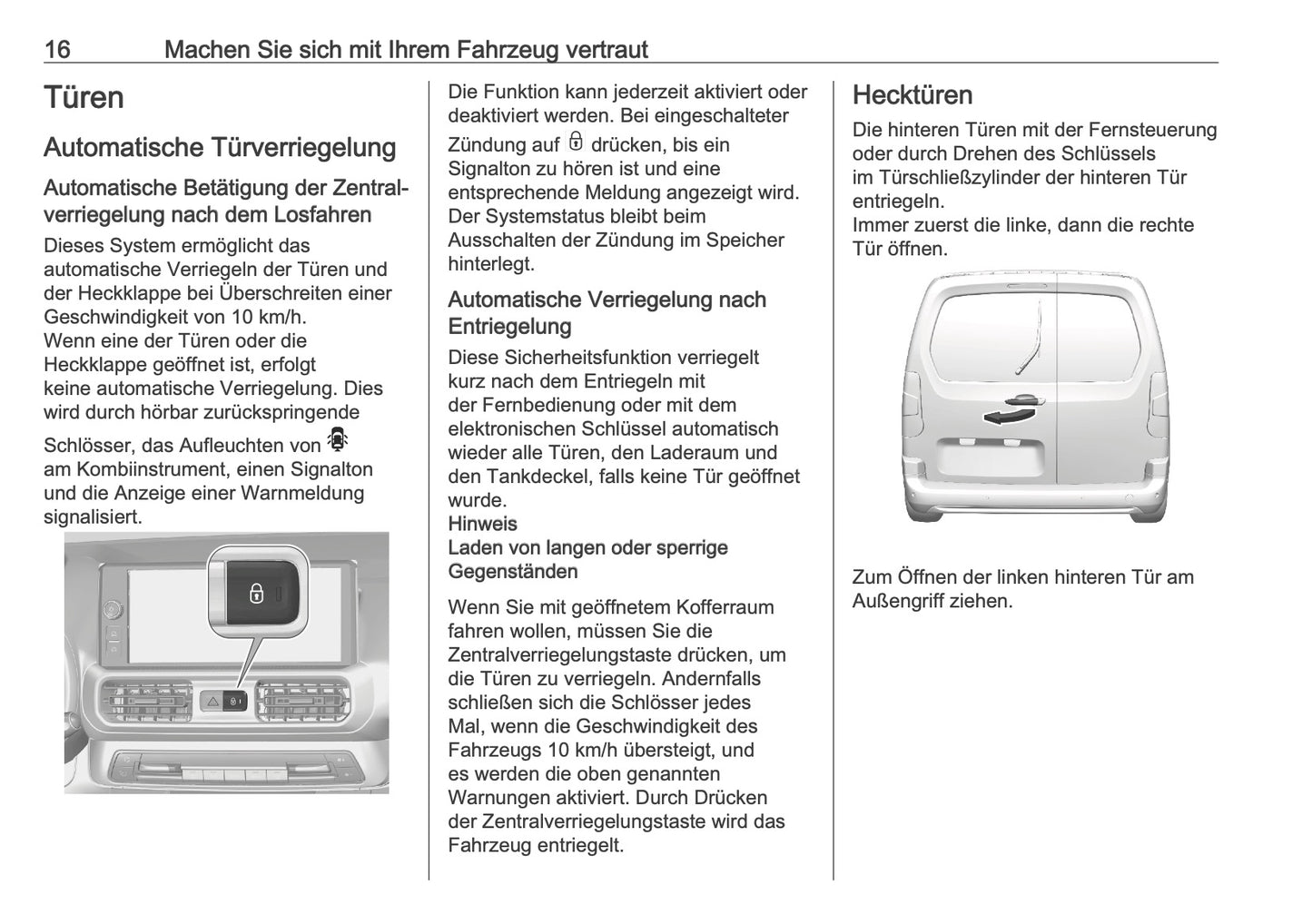 16 Machen Sie sich mit Ihrem Fahrzeug vertraut

Türen

Automatische Türverriegelung

Automatische Betätigung der Zentralverriegelung nach dem Losfahren

Dieses System ermöglicht das automatische Verriegeln der Türen und der Heckklappe bei Überschreiten einer Geschwindigkeit von 10 km/h.
Wenn eine der Türen oder die Heckklappe geöffnet ist, erfolgt keine automatische Verriegelung. Dies wird durch hörbar zurückspringende Schlösser, das Aufleuchten von am Kombiinstrument, einen Signalton und die Anzeige einer Warnmeldung signalisiert.

Die Funktion kann jederzeit aktiviert oder deaktiviert werden. Bei eingeschalteter Zündung auf drücken, bis ein Signalton zu hören ist und eine entsprechende Meldung angezeigt wird. Der Systemstatus bleibt beim Ausschalten der Zündung im Speicher hinterlegt.

Automatische Verriegelung nach Entriegelung

Diese Sicherheitsfunktion verriegelt kurz nach dem Entriegeln mit der Fernbedienung oder mit dem elektronischen Schlüssel automatisch wieder alle Türen, den Laderaum und den Tankdeckel, falls keine Tür geöffnet wurde.
Hinweis
Laden von langen oder sperrige Gegenständen

Wenn Sie mit geöffnetem Kofferraum fahren wollen, müssen Sie die Zentralverriegelungstaste drücken, um die Türen zu verriegeln. Andernfalls schließen sich die Schlösser jedes Mal, wenn die Geschwindigkeit des Fahrzeugs 10 km/h übersteigt, und es werden die oben genannten Warnungen aktiviert. Durch Drücken der Zentralverriegelungstaste wird das Fahrzeug entriegelt.

Hecktüren

Die hinteren Türen mit der Fernsteuerung oder durch Drehen des Schlüssels im Türschließzylinder der hinteren Tür entriegeln.
Immer zuerst die linke, dann die rechte Tür öffnen.

Zum Öffnen der linken hinteren Tür am Außengriff ziehen.