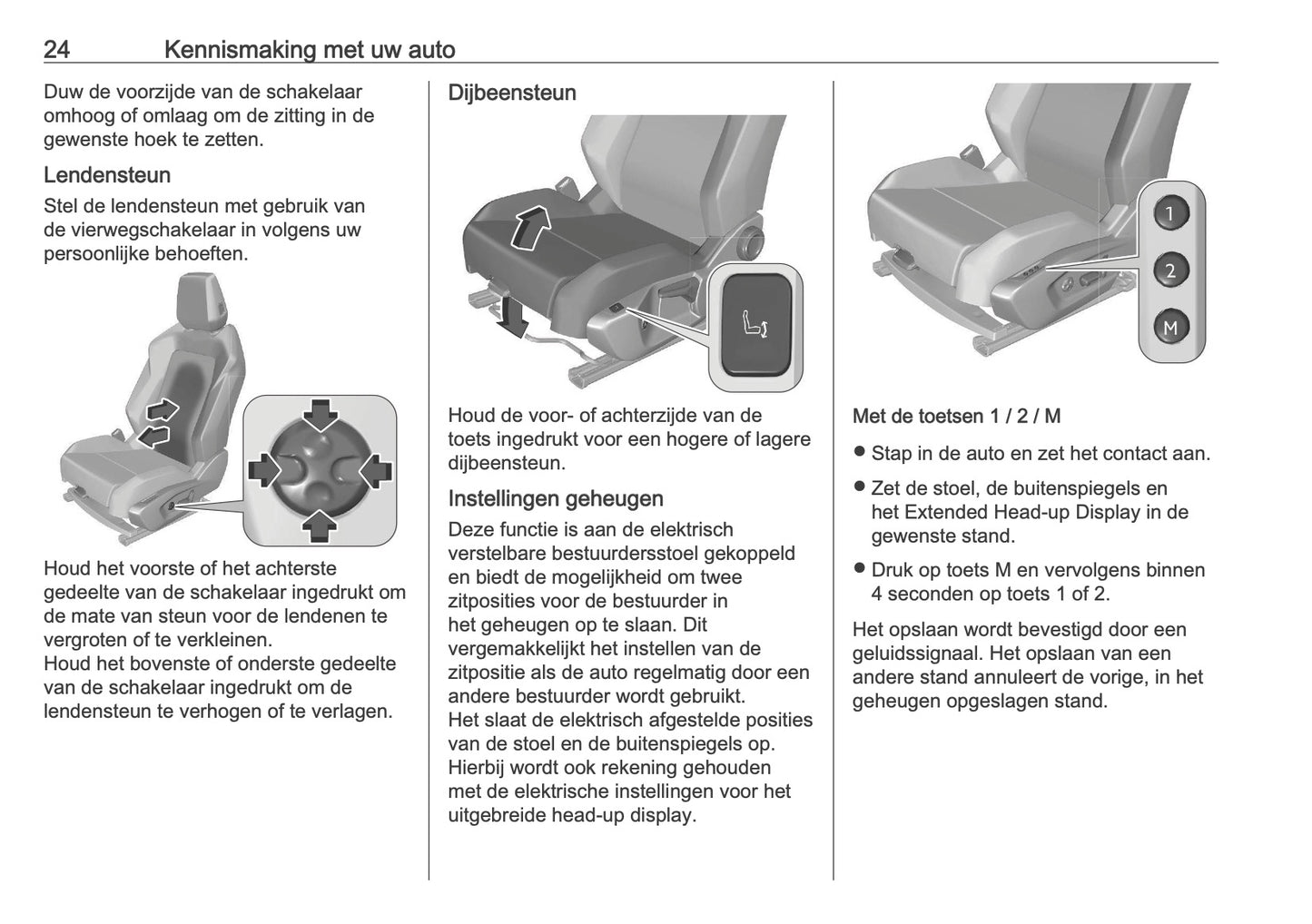 24 Kennismaking met uw auto

Duw de voorzijde van de schakelaar omhoog of omlaag om de zitting in de gewenste hoek te zetten.

Lendensteun

Stel de lendensteun met gebruik van de vierwegschakelaar in volgens uw persoonlijke behoeften.

Houd het voorste of het achterste gedeelte van de schakelaar ingedrukt om de mate van steun voor de lendenen te vergroten of te verkleinen.
Houd het bovenste of onderste gedeelte van de schakelaar ingedrukt om de lendensteun te verhogen of te verlagen.

Dijbeensteun

Houd de voor- of achterzijde van de toets ingedrukt voor een hogere of lagere dijbeensteun.

Instellingen geheugen

Deze functie is aan de elektrisch verstelbare bestuurdersstoel gekoppeld en biedt de mogelijkheid om twee zitposities voor de bestuurder in het geheugen op te slaan. Dit vergemakkelijkt het instellen van de zitpositie als de auto regelmatig door een andere bestuurder wordt gebruikt.
Het slaat de elektrisch afgestelde posities van de stoel en de buitenspiegels op. Hierbij wordt ook rekening gehouden met de elektrische instellingen voor het uitgebreide head-up display.

1
2
M

Met de toetsen 1 / 2 / M

● Stap in de auto en zet het contact aan.
● Zet de stoel, de buitenspiegels en het Extended Head-up Display in de gewenste stand.
● Druk op toets M en vervolgens binnen 4 seconden op toets 1 of 2.

Het opslaan wordt bevestigd door een geluidssignaal. Het opslaan van een andere stand annuleert de vorige, in het geheugen opgeslagen stand.