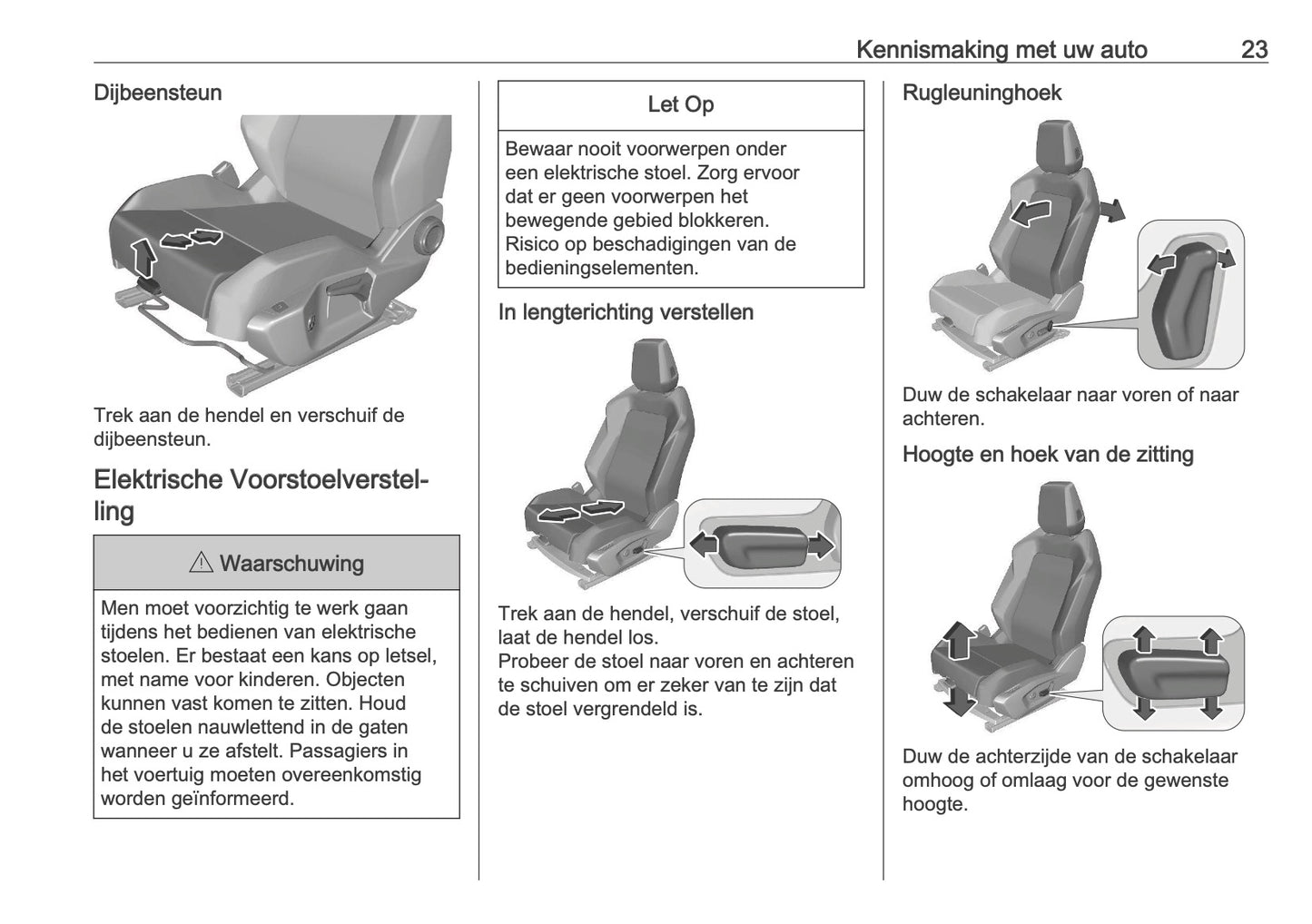 Kennismaking met uw auto 23

Dijbeensteun

Trek aan de hendel en verschuif de dijbeensteun.

Elektrische Voorstoelverstelling

⚠ Waarschuwing

Men moet voorzichtig te werk gaan tijdens het bedienen van elektrische stoelen. Er bestaat een kans op letsel, met name voor kinderen. Objecten kunnen vast komen te zitten. Houd de stoelen nauwlettend in de gaten wanneer u ze afstelt. Passagiers in het voertuig moeten overeenkomstig worden geïnformeerd.

Let Op

Bewaar nooit voorwerpen onder een elektrische stoel. Zorg ervoor dat er geen voorwerpen het bewegende gebied blokkeren. Risico op beschadigingen van de bedieningselementen.

In lengterichting verstellen

Trek aan de hendel, verschuif de stoel, laat de hendel los.
Probeer de stoel naar voren en achteren te schuiven om er zeker van te zijn dat de stoel vergrendeld is.

Rugleuninghoek

Duw de schakelaar naar voren of naar achteren.

Hoogte en hoek van de zitting

Duw de achterzijde van de schakelaar omhoog of omlaag voor de gewenste hoogte.