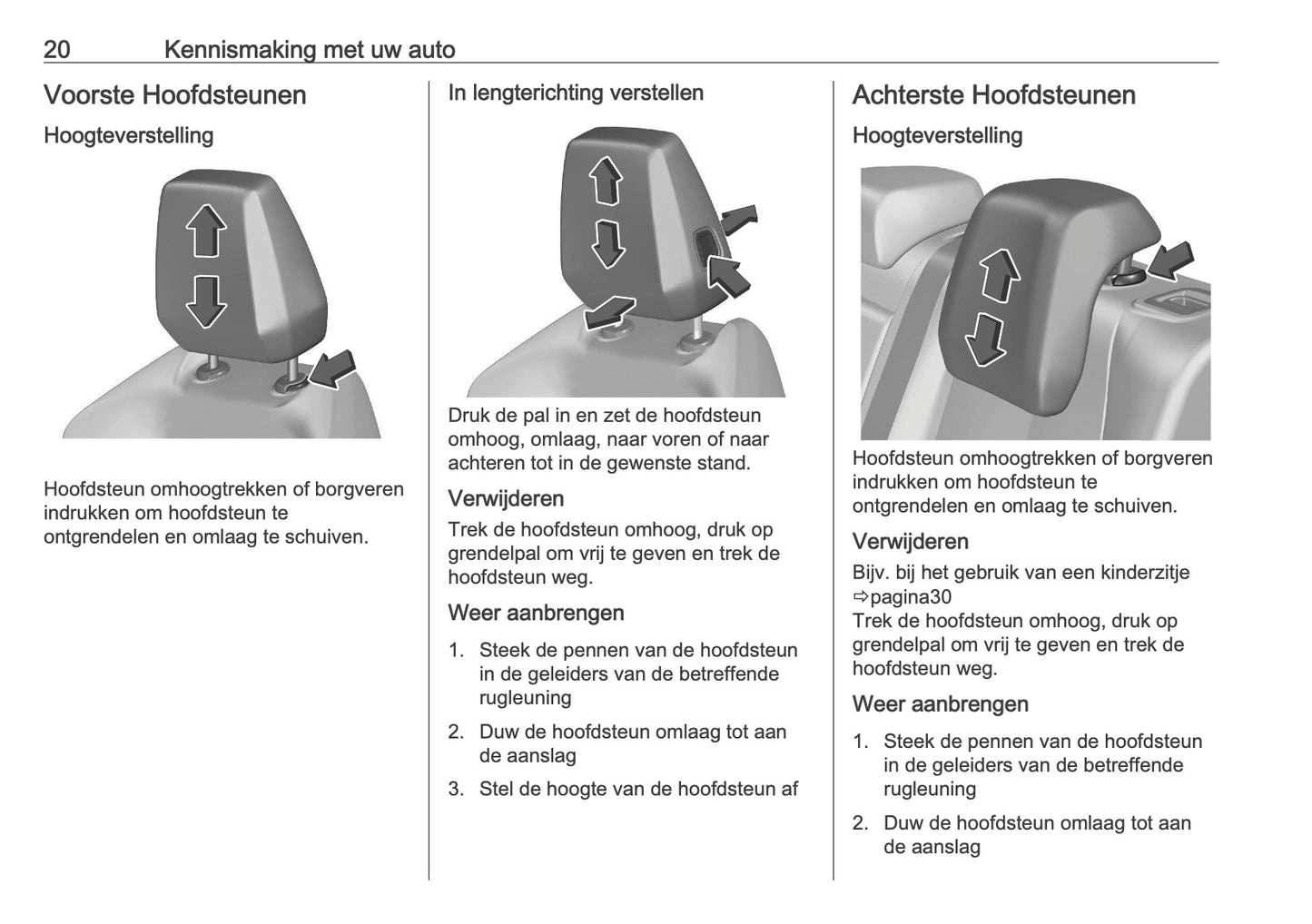 20 Kennismaking met uw auto

Voorste Hoofdsteunen

Hoogteverstelling

Hoofdsteun omhoogtrekken of borgveren indrukken om hoofdsteun te ontgrendelen en omlaag te schuiven.

In lengterichting verstellen

Druk de pal in en zet de hoofdsteun omhoog, omlaag, naar voren of naar achteren tot in de gewenste stand.

Verwijderen

Trek de hoofdsteun omhoog, druk op grendelpal om vrij te geven en trek de hoofdsteun weg.

Weer aanbrengen

1. Steek de pennen van de hoofdsteun in de geleiders van de betreffende rugleuning
2. Duw de hoofdsteun omlaag tot aan de aanslag
3. Stel de hoogte van de hoofdsteun af

Achterste Hoofdsteunen

Hoogteverstelling

Hoofdsteun omhoogtrekken of borgveren indrukken om hoofdsteun te ontgrendelen en omlaag te schuiven.

Verwijderen

Bijv. bij het gebruik van een kinderzitje ⇨pagina30
Trek de hoofdsteun omhoog, druk op grendelpal om vrij te geven en trek de hoofdsteun weg.

Weer aanbrengen

1. Steek de pennen van de hoofdsteun in de geleiders van de betreffende rugleuning
2. Duw de hoofdsteun omlaag tot aan de aanslag