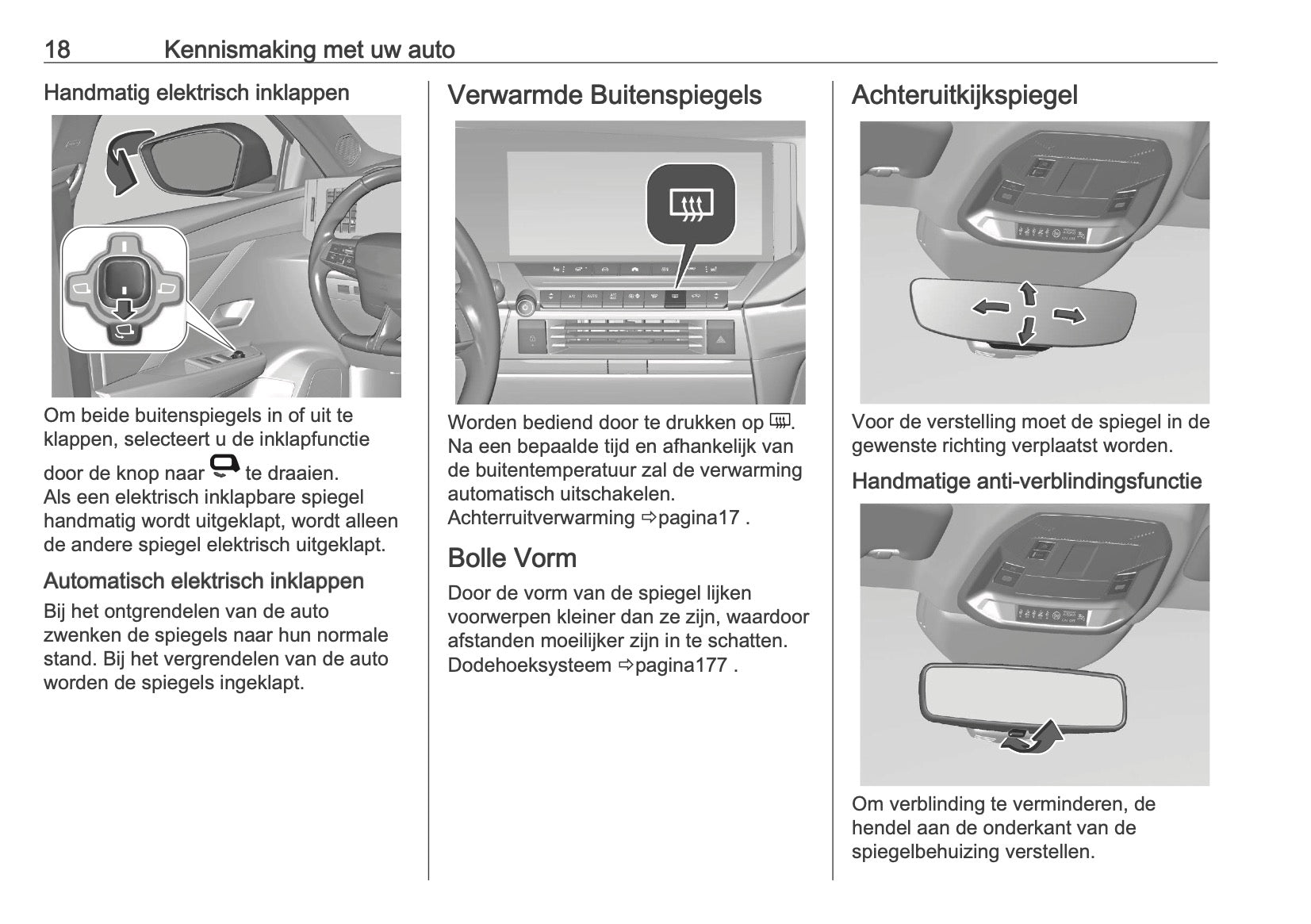 18 Kennismaking met uw auto

Handmatig elektrisch inklappen

Om beide buitenspiegels in of uit te klappen, selecteert u de inklapfunctie door de knop naar te draaien.
Als een elektrisch inklapbare spiegel handmatig wordt uitgeklapt, wordt alleen de andere spiegel elektrisch uitgeklapt.

Automatisch elektrisch inklappen

Bij het ontgrendelen van de auto zwenken de spiegels naar hun normale stand. Bij het vergrendelen van de auto worden de spiegels ingeklapt.

Verwarmde Buitenspiegels

Worden bediend door te drukken op .
Na een bepaalde tijd en afhankelijk van de buitentemperatuur zal de verwarming automatisch uitschakelen.
Achterruitverwarming ⇨pagina17 .

Bolle Vorm

Door de vorm van de spiegel lijken voorwerpen kleiner dan ze zijn, waardoor afstanden moeilijker zijn in te schatten.
Dodehoeksysteem ⇨pagina177 .

Achteruitkijkspiegel

Voor de verstelling moet de spiegel in de gewenste richting verplaatst worden.

Handmatige anti-verblindingsfunctie

Om verblinding te verminderen, de hendel aan de onderkant van de spiegelbehuizing verstellen.