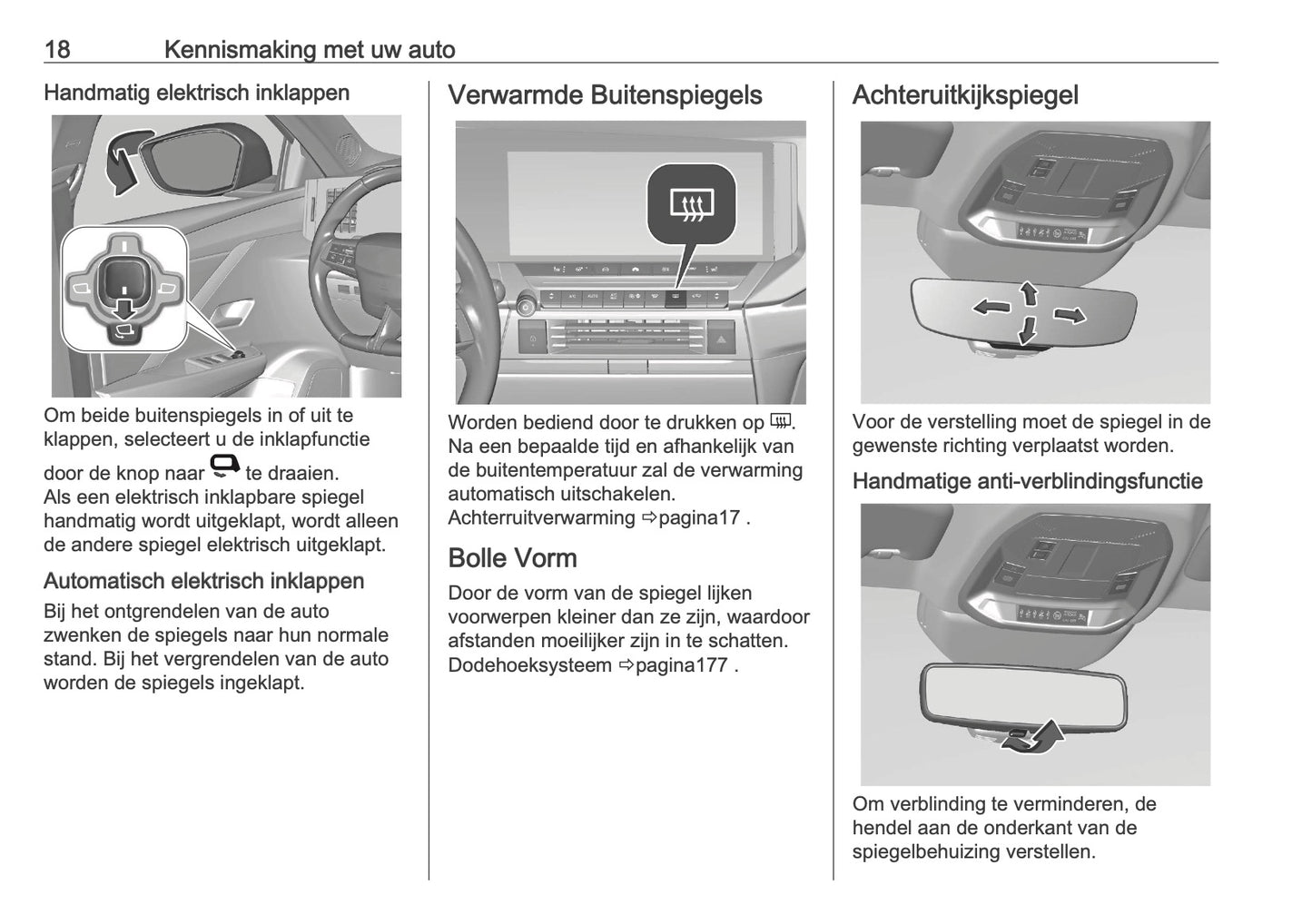 18 Kennismaking met uw auto

Handmatig elektrisch inklappen

Om beide buitenspiegels in of uit te klappen, selecteert u de inklapfunctie door de knop naar te draaien.
Als een elektrisch inklapbare spiegel handmatig wordt uitgeklapt, wordt alleen de andere spiegel elektrisch uitgeklapt.

Automatisch elektrisch inklappen

Bij het ontgrendelen van de auto zwenken de spiegels naar hun normale stand. Bij het vergrendelen van de auto worden de spiegels ingeklapt.

Verwarmde Buitenspiegels

Worden bediend door te drukken op .
Na een bepaalde tijd en afhankelijk van de buitentemperatuur zal de verwarming automatisch uitschakelen.
Achterruitverwarming ⇨pagina17 .

Bolle Vorm

Door de vorm van de spiegel lijken voorwerpen kleiner dan ze zijn, waardoor afstanden moeilijker zijn in te schatten.
Dodehoeksysteem ⇨pagina177 .

Achteruitkijkspiegel

Voor de verstelling moet de spiegel in de gewenste richting verplaatst worden.

Handmatige anti-verblindingsfunctie

Om verblinding te verminderen, de hendel aan de onderkant van de spiegelbehuizing verstellen.