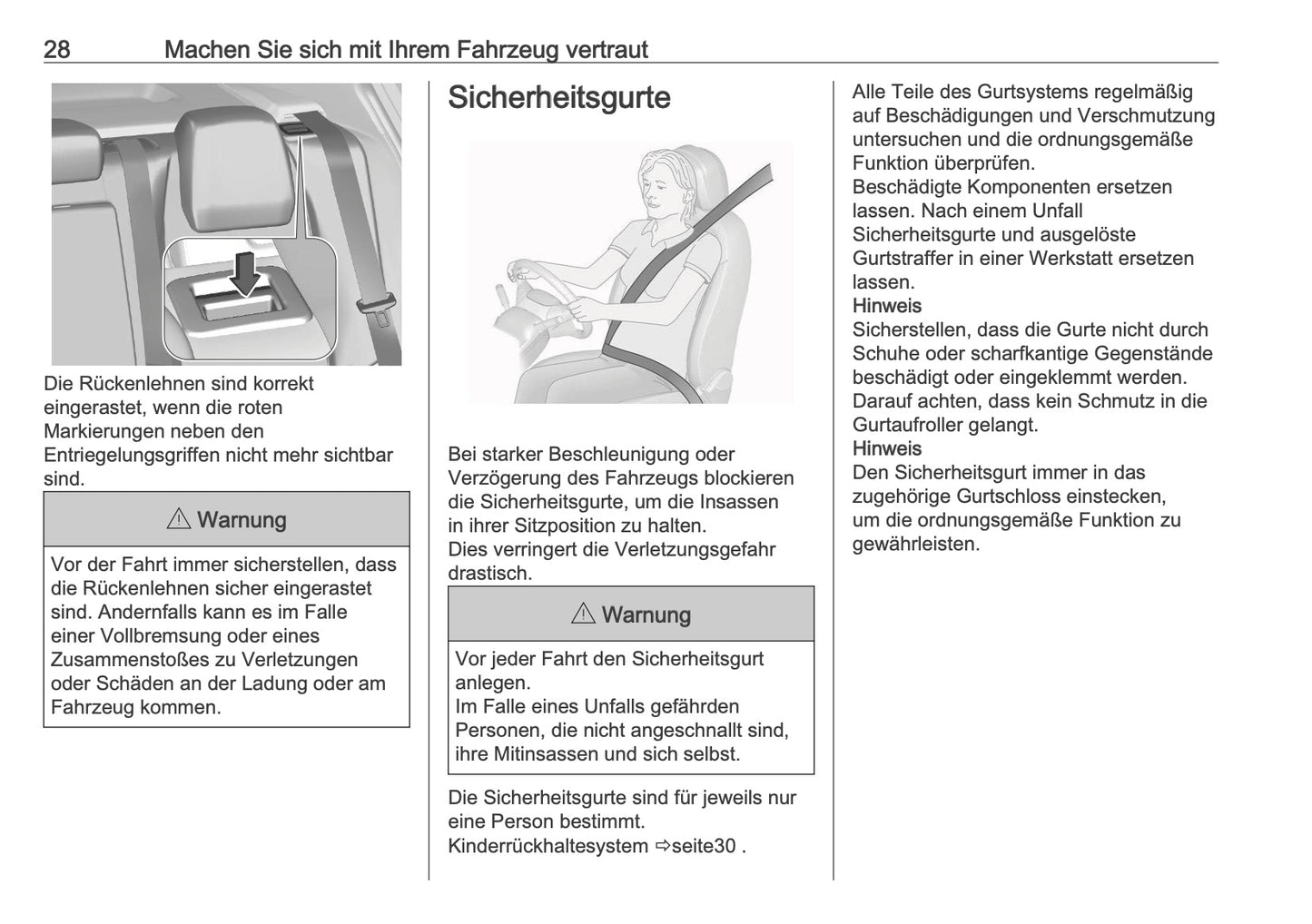 28 Machen Sie sich mit Ihrem Fahrzeug vertraut

Die Rückenlehnen sind korrekt eingerastet, wenn die roten Markierungen neben den Entriegelungsgriffen nicht mehr sichtbar sind.

⚠ Warnung

Vor der Fahrt immer sicherstellen, dass die Rückenlehnen sicher eingerastet sind. Andernfalls kann es im Falle einer Vollbremsung oder eines Zusammenstoßes zu Verletzungen oder Schäden an der Ladung oder am Fahrzeug kommen.

Sicherheitsgurte

Bei starker Beschleunigung oder Verzögerung des Fahrzeugs blockieren die Sicherheitsgurte, um die Insassen in ihrer Sitzposition zu halten.
Dies verringert die Verletzungsgefahr drastisch.

⚠ Warnung

Vor jeder Fahrt den Sicherheitsgurt anlegen.
Im Falle eines Unfalls gefährden Personen, die nicht angeschnallt sind, ihre Mitinsassen und sich selbst.

Die Sicherheitsgurte sind für jeweils nur eine Person bestimmt.
Kinderrückhaltesystem ⇨seite30 .

Alle Teile des Gurtsystems regelmäßig auf Beschädigungen und Verschmutzung untersuchen und die ordnungsgemäße Funktion überprüfen.
Beschädigte Komponenten ersetzen lassen. Nach einem Unfall Sicherheitsgurte und ausgelöste Gurtstraffer in einer Werkstatt ersetzen lassen.
Hinweis
Sicherstellen, dass die Gurte nicht durch Schuhe oder scharfkantige Gegenstände beschädigt oder eingeklemmt werden.
Darauf achten, dass kein Schmutz in die Gurtaufroller gelangt.
Hinweis
Den Sicherheitsgurt immer in das zugehörige Gurtschloss einstecken, um die ordnungsgemäße Funktion zu gewährleisten.