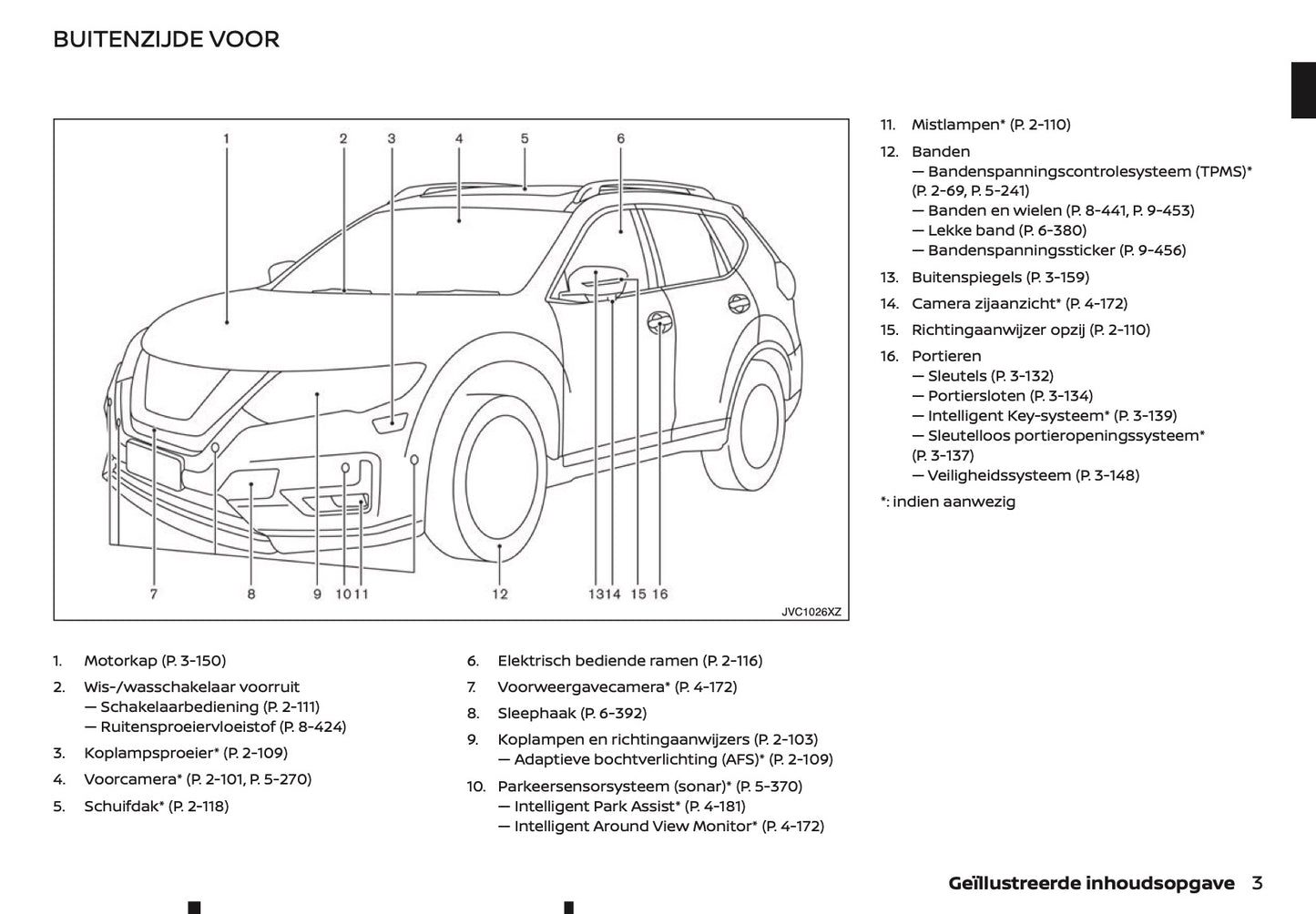 BUITENZIJDE VOOR

1 2 3 4 5 6

7 8 9 10 11 12 13 14 15 16

JVC1026XZ

1. Motorkap (P. 3-150)
2. Wis-/wasschakelaar voorruit
— Schakelaarbediening (P. 2-111)
— Ruitensproeiervloeistof (P. 8-424)
3. Koplampsproeier* (P. 2-109)
4. Voorcamera* (P. 2-101, P. 5-270)
5. Schuifdak* (P. 2-118)

6. Elektrisch bediende ramen (P. 2-116)
7. Voorweergavecamera* (P. 4-172)
8. Sleephaak (P. 6-392)
9. Koplampen en richtingaanwijzers (P. 2-103)
— Adaptieve bochtverlichting (AFS)* (P. 2-109)
10. Parkeersensorsysteem (sonar)* (P. 5-370)
— Intelligent Park Assist* (P. 4-181)
— Intelligent Around View Monitor* (P. 4-172)

11. Mistlampen* (P. 2-110)
12. Banden
— Bandenspanningscontrolesysteem (TPMS)* (P. 2-69, P. 5-241)
— Banden en wielen (P. 8-441, P. 9-453)
— Lekke band (P. 6-380)
— Bandenspanningssticker (P. 9-456)
13. Buitenspiegels (P. 3-159)
14. Camera zijaanzicht* (P. 4-172)
15. Richtingaanwijzer opzij (P. 2-110)
16. Portieren
— Sleutels (P. 3-132)
— Portiersloten (P. 3-134)
— Intelligent Key-systeem* (P. 3-139)
— Sleutelloos portieropeningssysteem* (P. 3-137)
— Veiligheidssysteem (P. 3-148)
*: indien aanwezig

Geïllustreerde inhoudsopgave 3