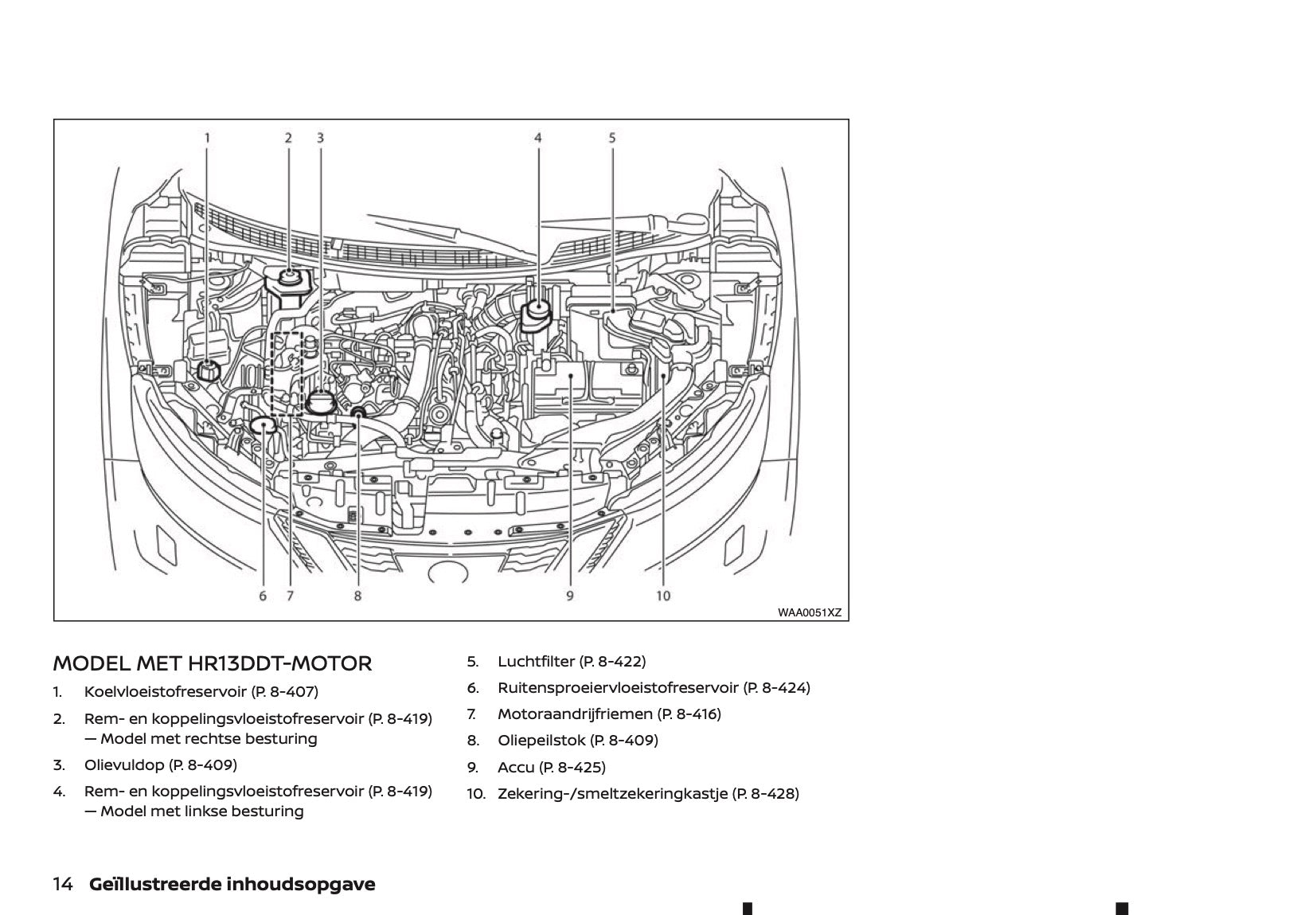 1 2 3 4 5

6 7 8 9 10

WAA0051XZ

MODEL MET HR13DDT-MOTOR

1. Koelvloeistofreservoir (P. 8-407)

2. Rem- en koppelingsvloeistofreservoir (P. 8-419) — Model met rechtse besturing

3. Olievuldop (P. 8-409)

4. Rem- en koppelingsvloeistofreservoir (P. 8-419) — Model met linkse besturing

5. Luchtfilter (P. 8-422)

6. Ruitensproeiervloeistofreservoir (P. 8-424)

7. Motoraandrijfriemen (P. 8-416)

8. Oliepeilstok (P. 8-409)

9. Accu (P. 8-425)

10. Zekering-/smeltzekeringkastje (P. 8-428)

14 Geïllustreerde inhoudsopgave