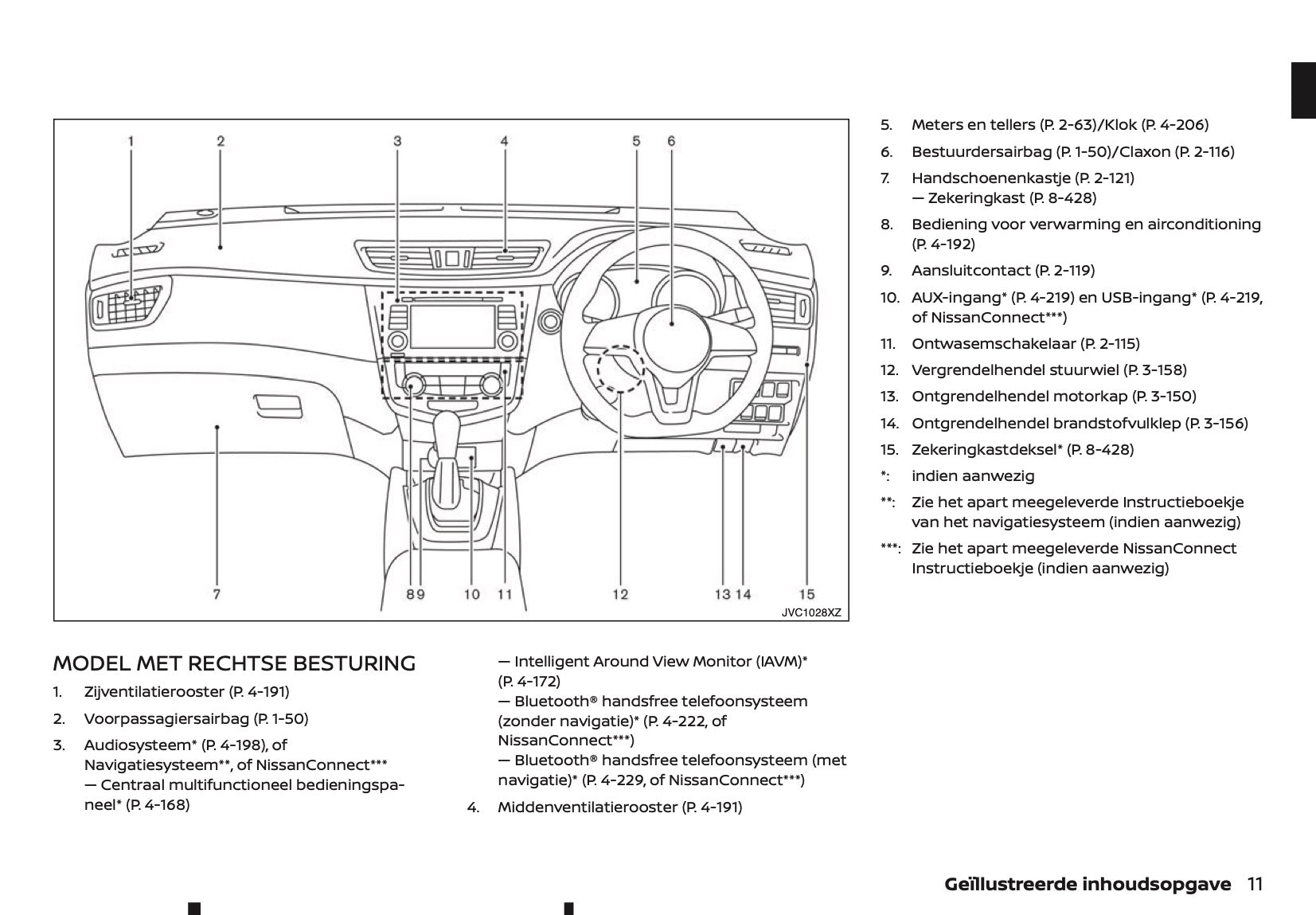 1 2 3 4 5 6

7 8 9 10 11 12 13 14 15

JVC1028XZ

MODEL MET RECHTSE BESTURING

1. Zijventilatierooster (P. 4-191)

2. Voorpassagiersairbag (P. 1-50)

3. Audiosysteem* (P. 4-198), of Navigatiesysteem**, of NissanConnect***
— Centraal multifunctioneel bedieningspaneel* (P. 4-168)
— Intelligent Around View Monitor (IAVM)* (P. 4-172)
— Bluetooth® handsfree telefoonsysteem (zonder navigatie)* (P. 4-222, of NissanConnect***)
— Bluetooth® handsfree telefoonsysteem (met navigatie)* (P. 4-229, of NissanConnect***)

4. Middenventilatierooster (P. 4-191)

5. Meters en tellers (P. 2-63)/Klok (P. 4-206)

6. Bestuurdersairbag (P. 1-50)/Claxon (P. 2-116)

7. Handschoenenkastje (P. 2-121)
— Zekeringkast (P. 8-428)

8. Bediening voor verwarming en airconditioning (P. 4-192)

9. Aansluitcontact (P. 2-119)

10. AUX-ingang* (P. 4-219) en USB-ingang* (P. 4-219, of NissanConnect***)

11. Ontwasemschakelaar (P. 2-115)

12. Vergrendelhendel stuurwiel (P. 3-158)

13. Ontgrendelhendel motorkap (P. 3-150)

14. Ontgrendelhendel brandstofvulklep (P. 3-156)

15. Zekeringkastdeksel* (P. 8-428)

*: indien aanwezig

**: Zie het apart meegeleverde Instructieboekje van het navigatiesysteem (indien aanwezig)

***: Zie het apart meegeleverde NissanConnect Instructieboekje (indien aanwezig)

Geïllustreerde inhoudsopgave 11