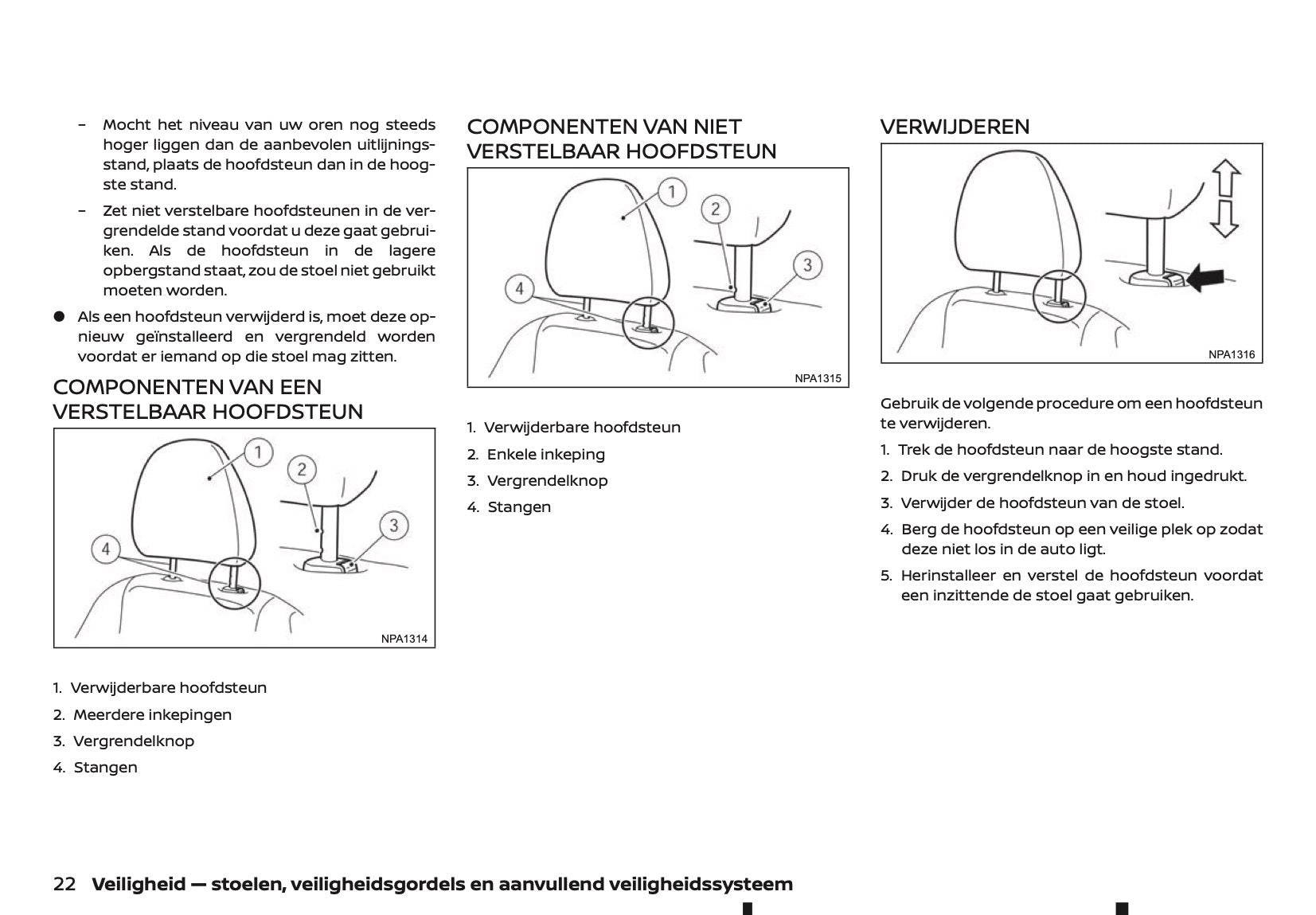 – Mocht het niveau van uw oren nog steeds hoger liggen dan de aanbevolen uitlijningsstand, plaats de hoofdsteun dan in de hoogste stand.

– Zet niet verstelbare hoofdsteunen in de vergrendelde stand voordat u deze gaat gebruiken. Als de hoofdsteun in de lagere opbergstand staat, zou de stoel niet gebruikt moeten worden.

● Als een hoofdsteun verwijderd is, moet deze opnieuw geïnstalleerd en vergrendeld worden voordat er iemand op die stoel mag zitten.

COMPONENTEN VAN EEN VERSTELBAAR HOOFDSTEUN

1 2 3 4

NPA1314

1. Verwijderbare hoofdsteun
2. Meerdere inkepingen
3. Vergrendelknop
4. Stangen

COMPONENTEN VAN NIET VERSTELBAAR HOOFDSTEUN

1 2 3 4

NPA1315

1. Verwijderbare hoofdsteun
2. Enkele inkeping
3. Vergrendelknop
4. Stangen

VERWIJDEREN

NPA1316

Gebruik de volgende procedure om een hoofdsteun te verwijderen.

1. Trek de hoofdsteun naar de hoogste stand.
2. Druk de vergrendelknop in en houd ingedrukt.
3. Verwijder de hoofdsteun van de stoel.
4. Berg de hoofdsteun op een veilige plek op zodat deze niet los in de auto ligt.
5. Herinstalleer en verstel de hoofdsteun voordat een inzittende de stoel gaat gebruiken.

22 Veiligheid — stoelen, veiligheidsgordels en aanvullend veiligheidssysteem