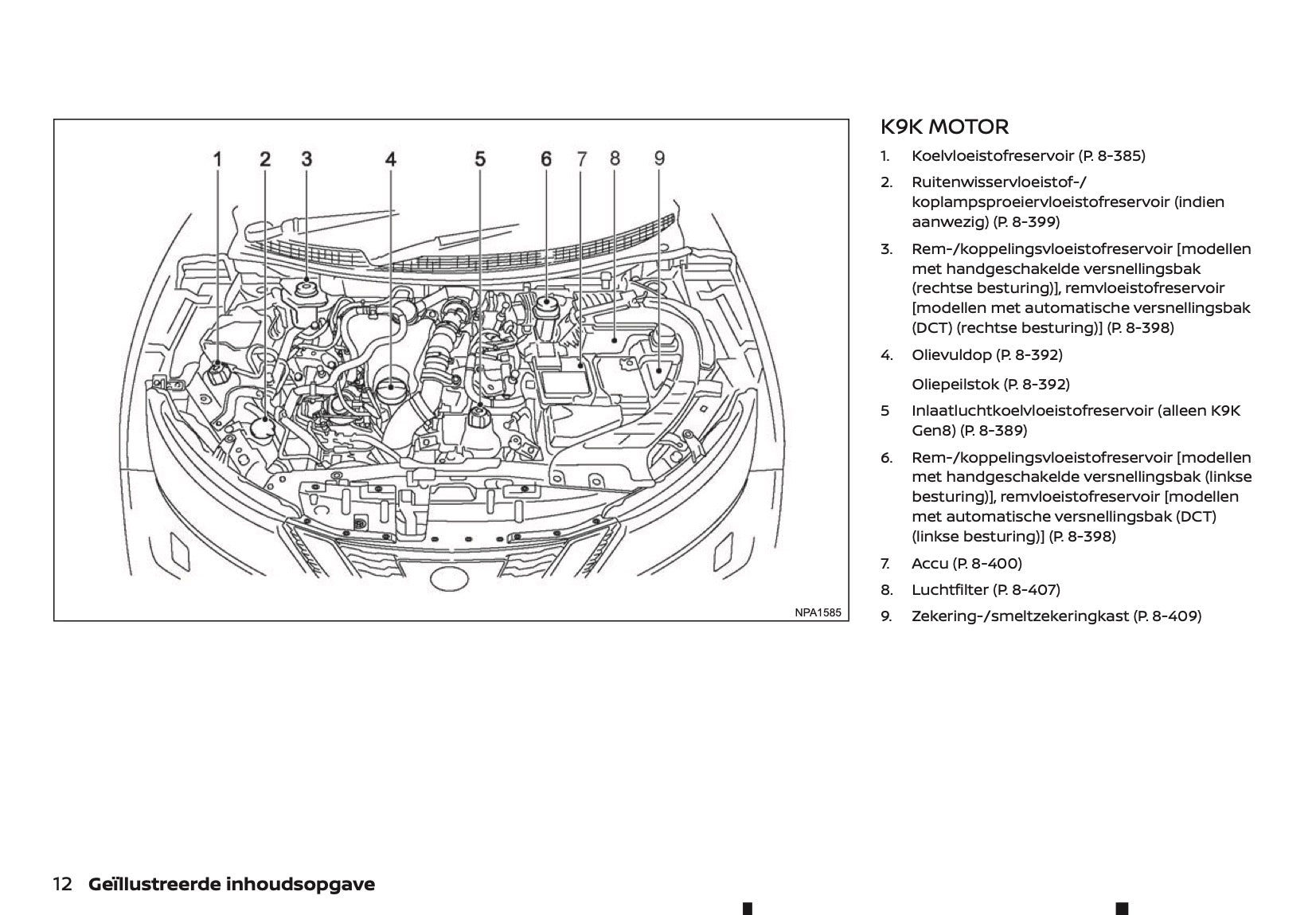 1 2 3 4 5 6 7 8 9

NPA1585

K9K MOTOR

1. Koelvloeistofreservoir (P. 8-385)

2. Ruitenwisservloeistof-/koplampsproeiervloeistofreservoir (indien aanwezig) (P. 8-399)

3. Rem-/koppelingsvloeistofreservoir [modellen met handgeschakelde versnellingsbak (rechtse besturing)], remvloeistofreservoir [modellen met automatische versnellingsbak (DCT) (rechtse besturing)] (P. 8-398)

4. Olievuldop (P. 8-392)

Oliepeilstok (P. 8-392)

5 Inlaatluchtkoelvloeistofreservoir (alleen K9K Gen8) (P. 8-389)

6. Rem-/koppelingsvloeistofreservoir [modellen met handgeschakelde versnellingsbak (linkse besturing)], remvloeistofreservoir [modellen met automatische versnellingsbak (DCT) (linkse besturing)] (P. 8-398)

7. Accu (P. 8-400)

8. Luchtfilter (P. 8-407)

9. Zekering-/smeltzekeringkast (P. 8-409)

12 Geïllustreerde inhoudsopgave