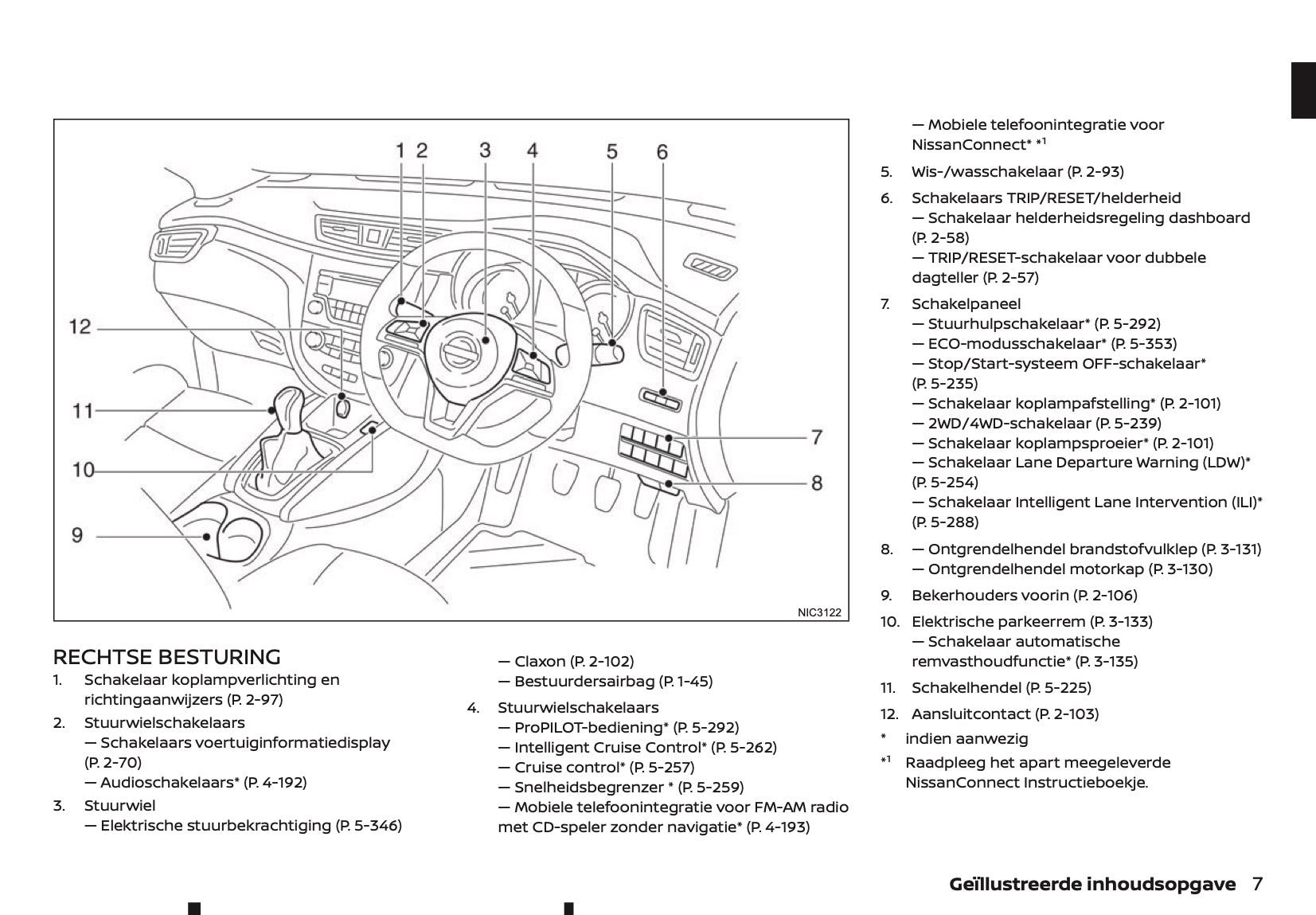 1 2 3 4 5 6

12

11

10

9

7

8

NIC3122

RECHTSE BESTURING

1. Schakelaar koplampverlichting en richtingaanwijzers (P. 2-97)

2. Stuurwielschakelaars
— Schakelaars voertuiginformatiedisplay (P. 2-70)
— Audioschakelaars* (P. 4-192)

3. Stuurwiel
— Elektrische stuurbekrachtiging (P. 5-346)
— Claxon (P. 2-102)
— Bestuurdersairbag (P. 1-45)

4. Stuurwielschakelaars
— ProPILOT-bediening* (P. 5-292)
— Intelligent Cruise Control* (P. 5-262)
— Cruise control* (P. 5-257)
— Snelheidsbegrenzer * (P. 5-259)
— Mobiele telefoonintegratie voor FM-AM radio met CD-speler zonder navigatie* (P. 4-193)
— Mobiele telefoonintegratie voor NissanConnect* *$^1$

5. Wis-/wasschakelaar (P. 2-93)

6. Schakelaars TRIP/RESET/helderheid
— Schakelaar helderheidsregeling dashboard (P. 2-58)
— TRIP/RESET-schakelaar voor dubbele dagteller (P. 2-57)

7. Schakelpaneel
— Stuurhulpschakelaar* (P. 5-292)
— ECO-modusschakelaar* (P. 5-353)
— Stop/Start-systeem OFF-schakelaar* (P. 5-235)
— Schakelaar koplampafstelling* (P. 2-101)
— 2WD/4WD-schakelaar (P. 5-239)
— Schakelaar koplampsproeier* (P. 2-101)
— Schakelaar Lane Departure Warning (LDW)* (P. 5-254)
— Schakelaar Intelligent Lane Intervention (ILI)* (P. 5-288)

8. — Ontgrendelhendel brandstofvulklep (P. 3-131)
— Ontgrendelhendel motorkap (P. 3-130)

9. Bekerhouders voorin (P. 2-106)

10. Elektrische parkeerrem (P. 3-133)
— Schakelaar automatische remvasthoudfunctie* (P. 3-135)

11. Schakelhendel (P. 5-225)

12. Aansluitcontact (P. 2-103)

* indien aanwezig

*$^1$ Raadpleeg het apart meegeleverde NissanConnect Instructieboekje.

Geïllustreerde inhoudsopgave 7