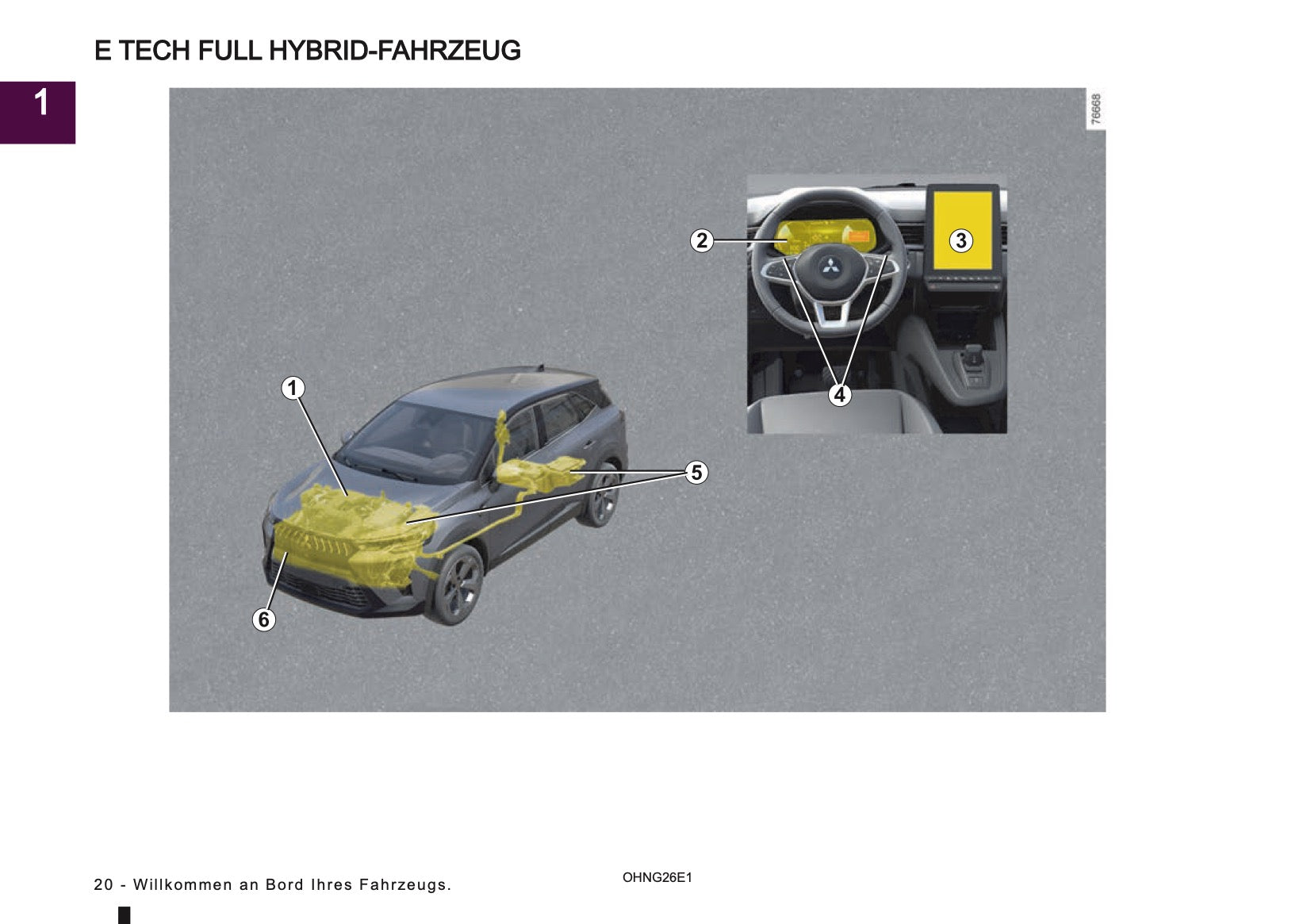 E TECH FULL HYBRID-FAHRZEUG

1

76668

2

3

4

1

5

6

20 - Willkommen an Bord Ihres Fahrzeugs.

OHNG26E1