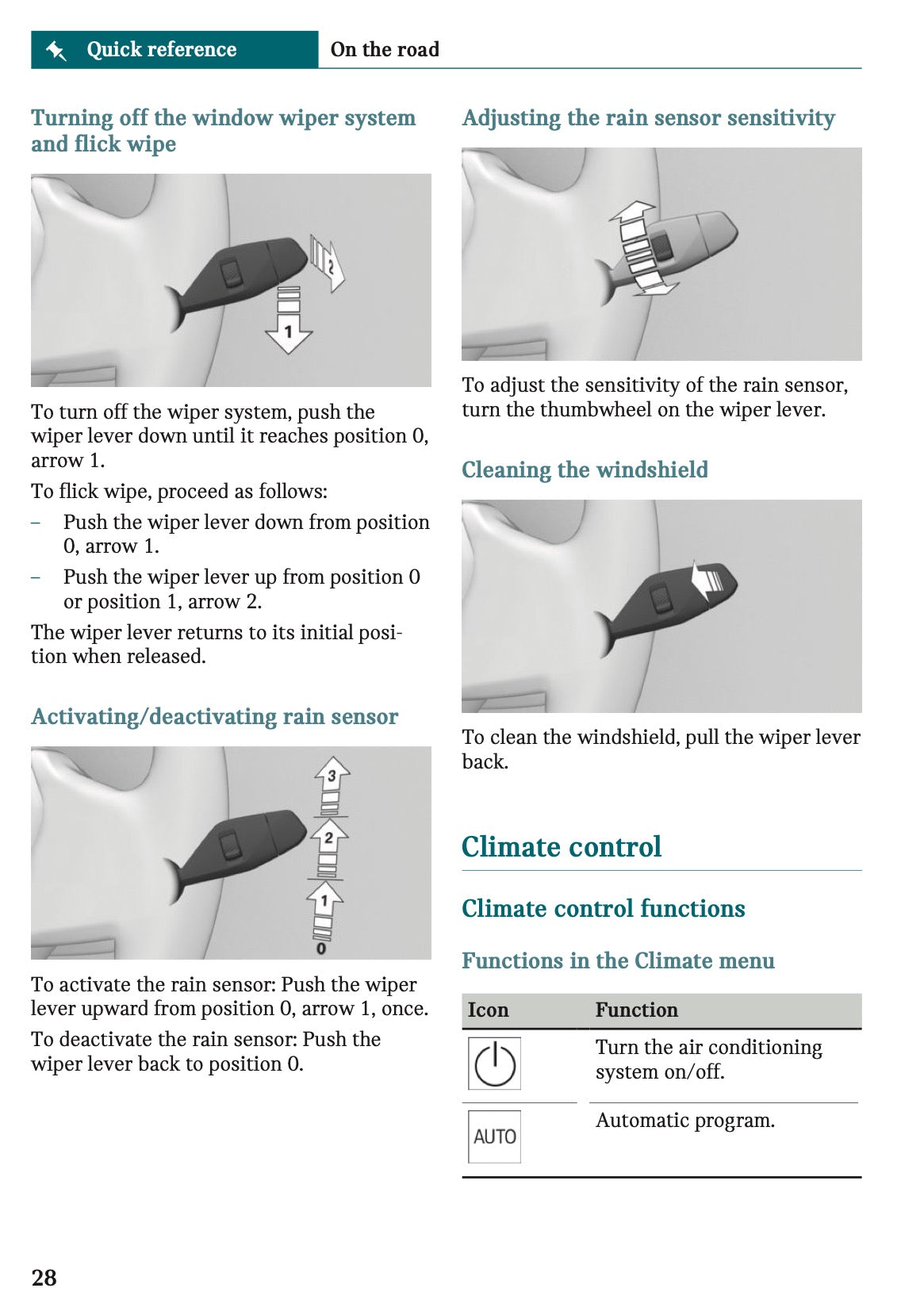 Quick reference On the road

Turning off the window wiper system and flick wipe

2
1

To turn off the wiper system, push the wiper lever down until it reaches position 0, arrow 1.

To flick wipe, proceed as follows:

– Push the wiper lever down from position 0, arrow 1.

– Push the wiper lever up from position 0 or position 1, arrow 2.

The wiper lever returns to its initial position when released.

Activating/deactivating rain sensor

3
2
1
0

To activate the rain sensor: Push the wiper lever upward from position 0, arrow 1, once.

To deactivate the rain sensor: Push the wiper lever back to position 0.

Adjusting the rain sensor sensitivity

To adjust the sensitivity of the rain sensor, turn the thumbwheel on the wiper lever.

Cleaning the windshield

To clean the windshield, pull the wiper lever back.

Climate control

Climate control functions

Functions in the Climate menu

| Icon | Function |
|---|---|
| | Turn the air conditioning system on/off. |
| AUTO | Automatic program. |

28