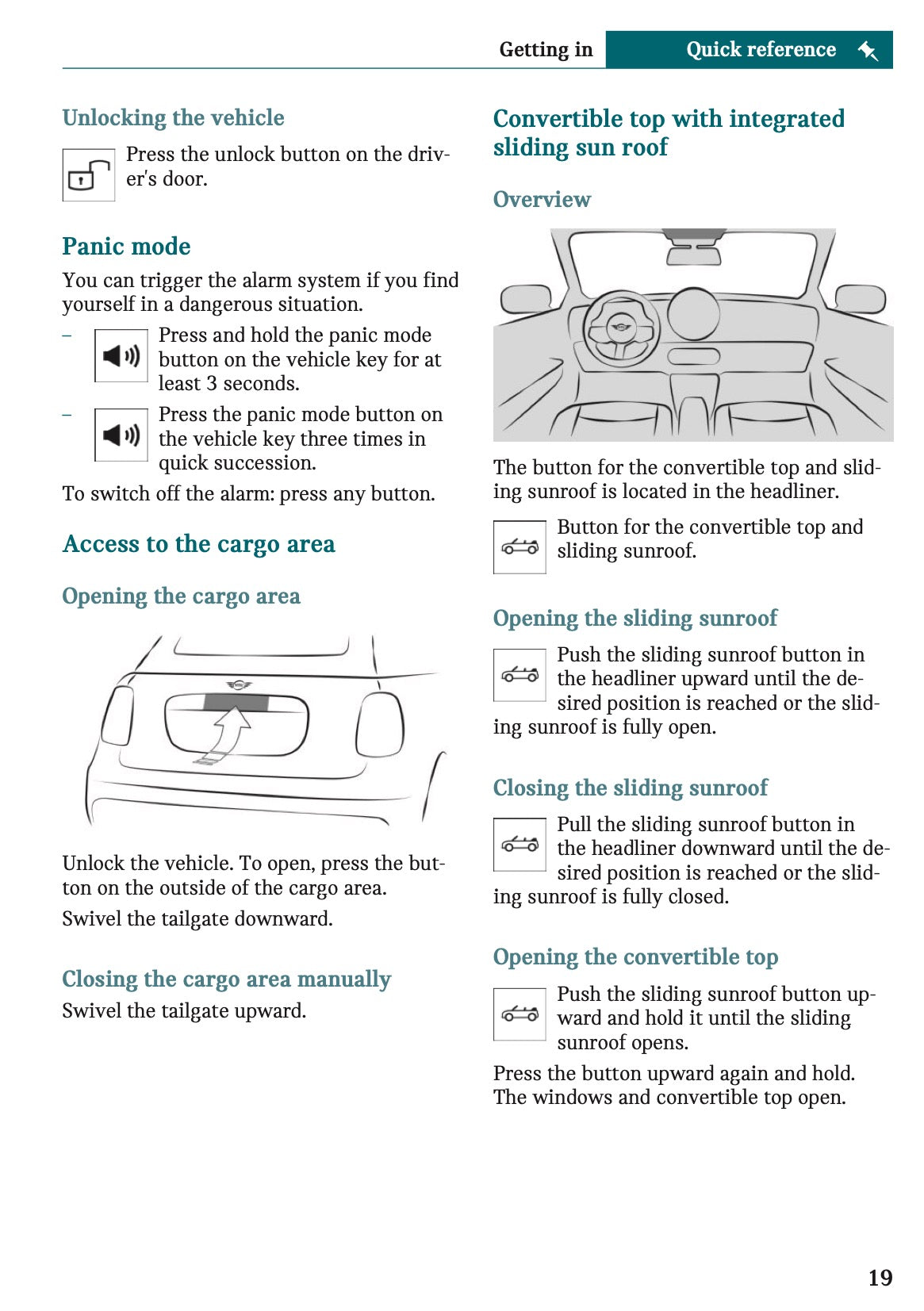 Getting in Quick reference

Unlocking the vehicle

Press the unlock button on the driver's door.

Panic mode

You can trigger the alarm system if you find yourself in a dangerous situation.

– Press and hold the panic mode button on the vehicle key for at least 3 seconds.

– Press the panic mode button on the vehicle key three times in quick succession.

To switch off the alarm: press any button.

Access to the cargo area

Opening the cargo area

Unlock the vehicle. To open, press the button on the outside of the cargo area.

Swivel the tailgate downward.

Closing the cargo area manually

Swivel the tailgate upward.

Convertible top with integrated sliding sun roof

Overview

The button for the convertible top and sliding sunroof is located in the headliner.

Button for the convertible top and sliding sunroof.

Opening the sliding sunroof

Push the sliding sunroof button in the headliner upward until the desired position is reached or the sliding sunroof is fully open.

Closing the sliding sunroof

Pull the sliding sunroof button in the headliner downward until the desired position is reached or the sliding sunroof is fully closed.

Opening the convertible top

Push the sliding sunroof button upward and hold it until the sliding sunroof opens.

Press the button upward again and hold. The windows and convertible top open.

19