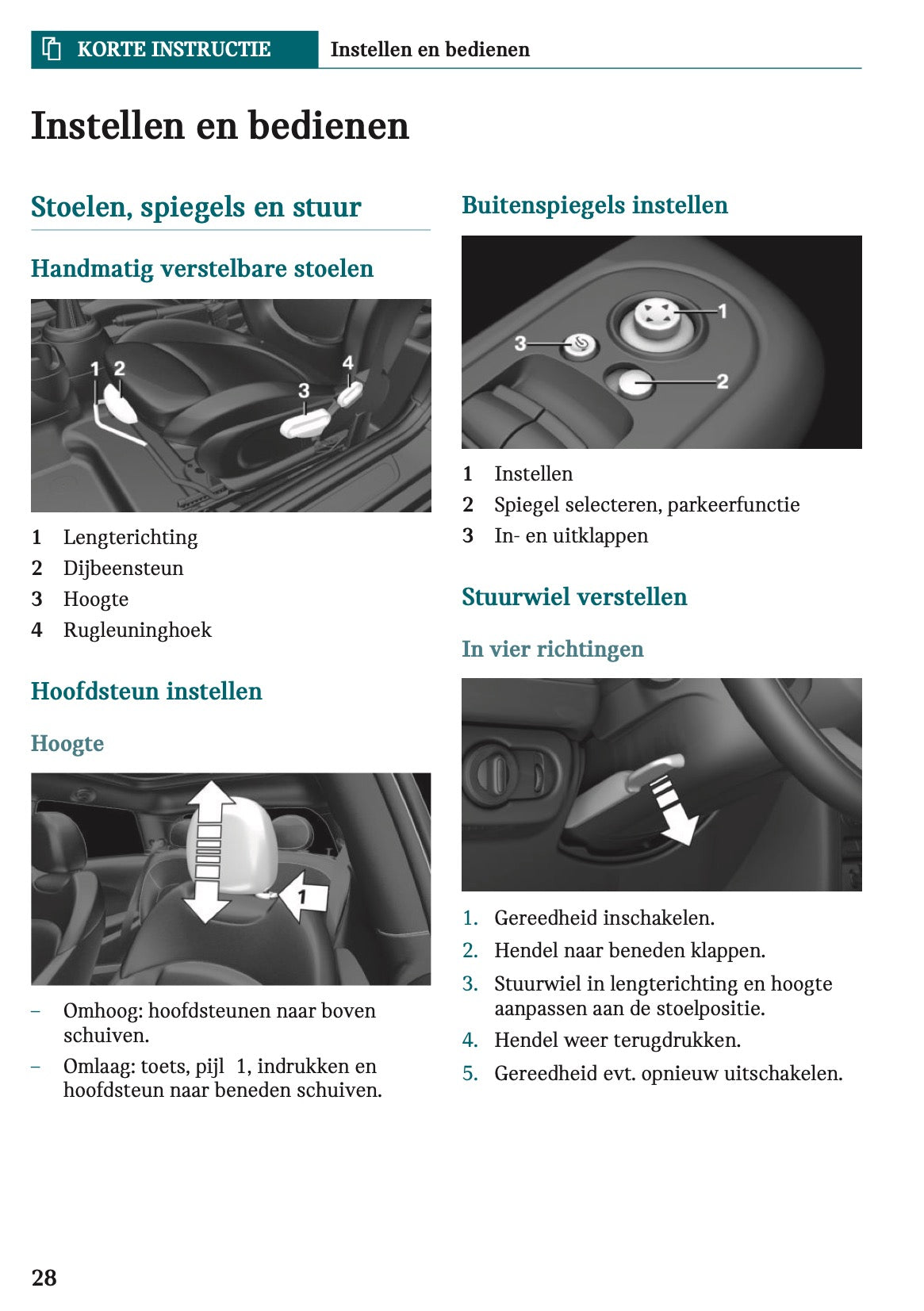 KORTE INSTRUCTIE Instellen en bedienen

Instellen en bedienen

Stoelen, spiegels en stuur

Handmatig verstelbare stoelen

1 2 3 4

1 Lengterichting
2 Dijbeensteun
3 Hoogte
4 Rugleuninghoek

Hoofdsteun instellen

Hoogte

1

– Omhoog: hoofdsteunen naar boven schuiven.
– Omlaag: toets, pijl 1, indrukken en hoofdsteun naar beneden schuiven.

Buitenspiegels instellen

1 2 3

1 Instellen
2 Spiegel selecteren, parkeerfunctie
3 In- en uitklappen

Stuurwiel verstellen

In vier richtingen

1. Gereedheid inschakelen.
2. Hendel naar beneden klappen.
3. Stuurwiel in lengterichting en hoogte aanpassen aan de stoelpositie.
4. Hendel weer terugdrukken.
5. Gereedheid evt. opnieuw uitschakelen.

28