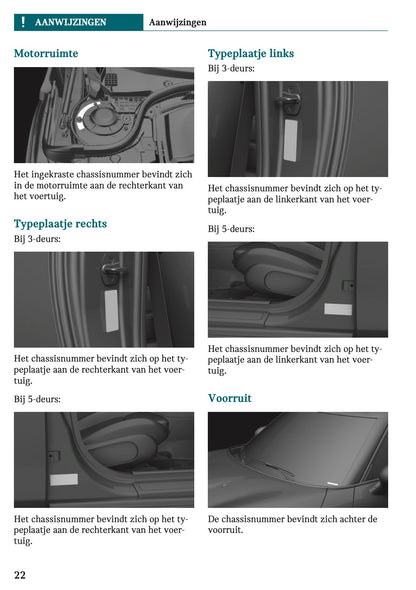 ! AANWIJZINGEN Aanwijzingen

Motorruimte

Het ingekraste chassisnummer bevindt zich in de motorruimte aan de rechterkant van het voertuig.

Typeplaatje rechts

Bij 3-deurs:

Het chassisnummer bevindt zich op het typeplaatje aan de rechterkant van het voertuig.

Bij 5-deurs:

Het chassisnummer bevindt zich op het typeplaatje aan de rechterkant van het voertuig.

Typeplaatje links

Bij 3-deurs:

Het chassisnummer bevindt zich op het typeplaatje aan de linkerkant van het voertuig.

Bij 5-deurs:

Het chassisnummer bevindt zich op het typeplaatje aan de linkerkant van het voertuig.

Voorruit

De chassisnummer bevindt zich achter de voorruit.

22