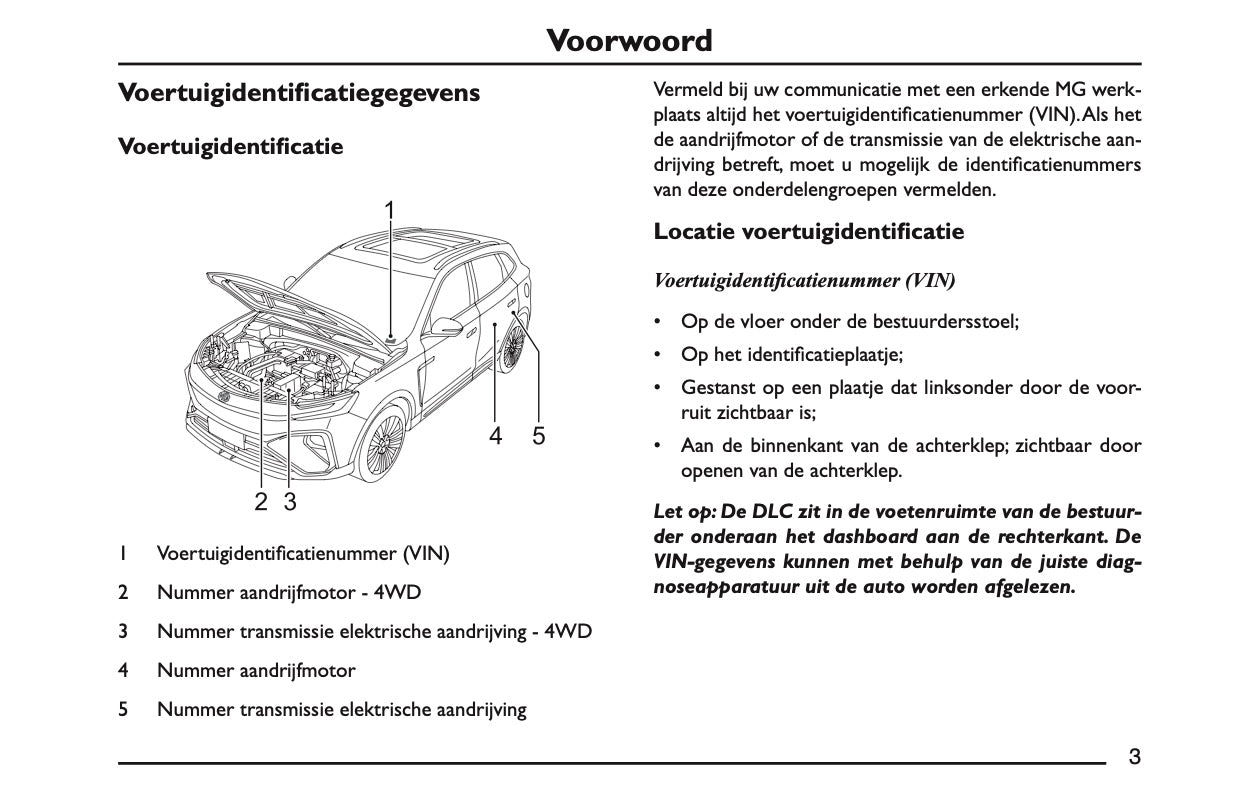 Voorwoord

Voertuigidentificatiegegevens

Voertuigidentificatie

1

4 5

2 3

1 Voertuigidentificatienummer (VIN)

2 Nummer aandrijfmotor - 4WD

3 Nummer transmissie elektrische aandrijving - 4WD

4 Nummer aandrijfmotor

5 Nummer transmissie elektrische aandrijving

Vermeld bij uw communicatie met een erkende MG werkplaats altijd het voertuigidentificatienummer (VIN). Als het de aandrijfmotor of de transmissie van de elektrische aandrijving betreft, moet u mogelijk de identificatienummers van deze onderdelengroepen vermelden.

Locatie voertuigidentificatie

Voertuigidentificatienummer (VIN)

• Op de vloer onder de bestuurdersstoel;

• Op het identificatieplaatje;

• Gestanst op een plaatje dat linksonder door de voorruit zichtbaar is;

• Aan de binnenkant van de achterklep; zichtbaar door openen van de achterklep.

Let op: De DLC zit in de voetenruimte van de bestuurder onderaan het dashboard aan de rechterkant. De VIN-gegevens kunnen met behulp van de juiste diagnoseapparatuur uit de auto worden afgelezen.

3