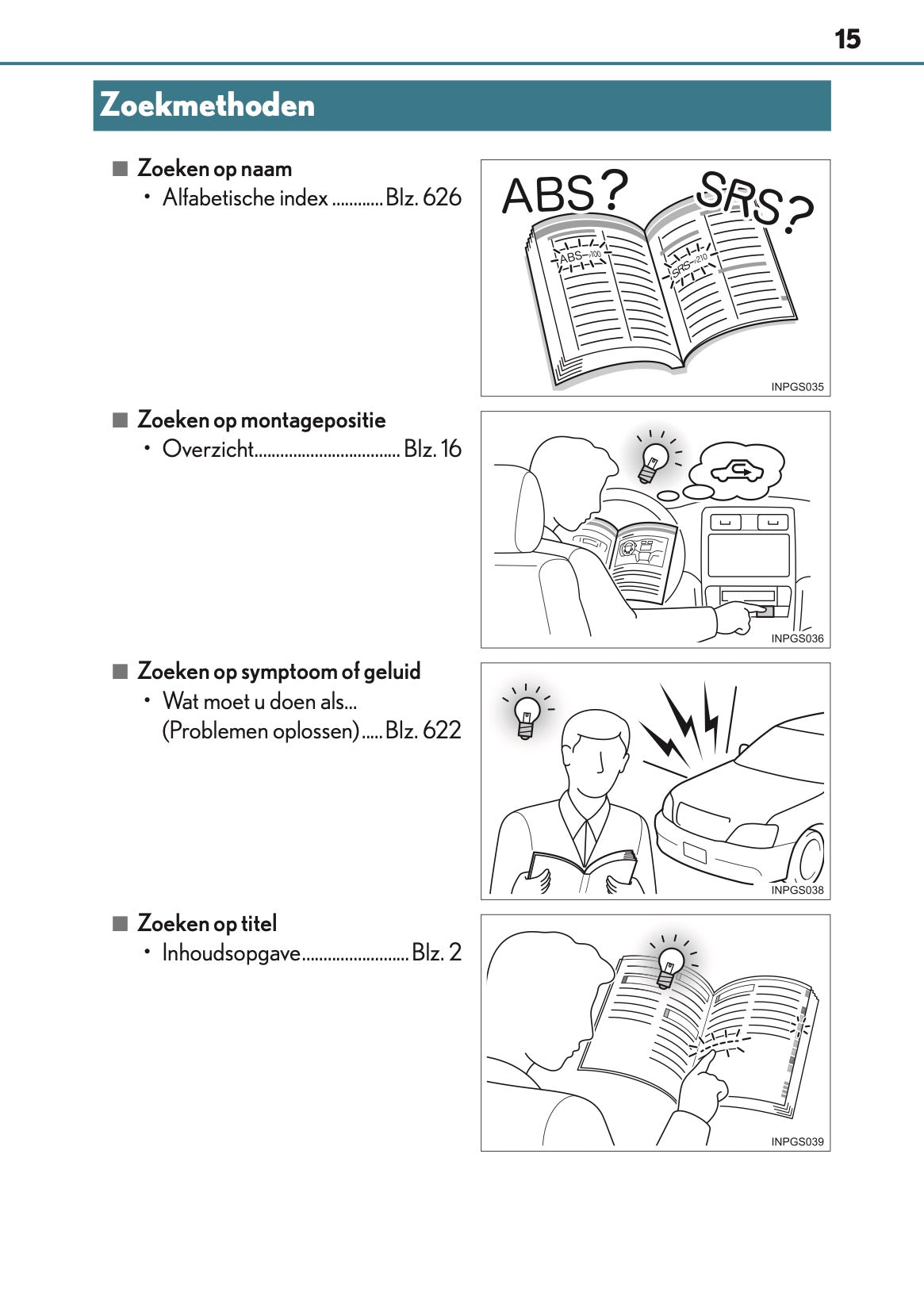 15

Zoekmethoden

■ Zoeken op naam
• Alfabetische index ............ Blz. 626

ABS? SRS?
ABS—100
SRS—210
INPGS035

■ Zoeken op montagepositie
• Overzicht.................................. Blz. 16

INPGS036

■ Zoeken op symptoom of geluid
• Wat moet u doen als... (Problemen oplossen) ..... Blz. 622

INPGS038

■ Zoeken op titel
• Inhoudsopgave......................... Blz. 2

INPGS039