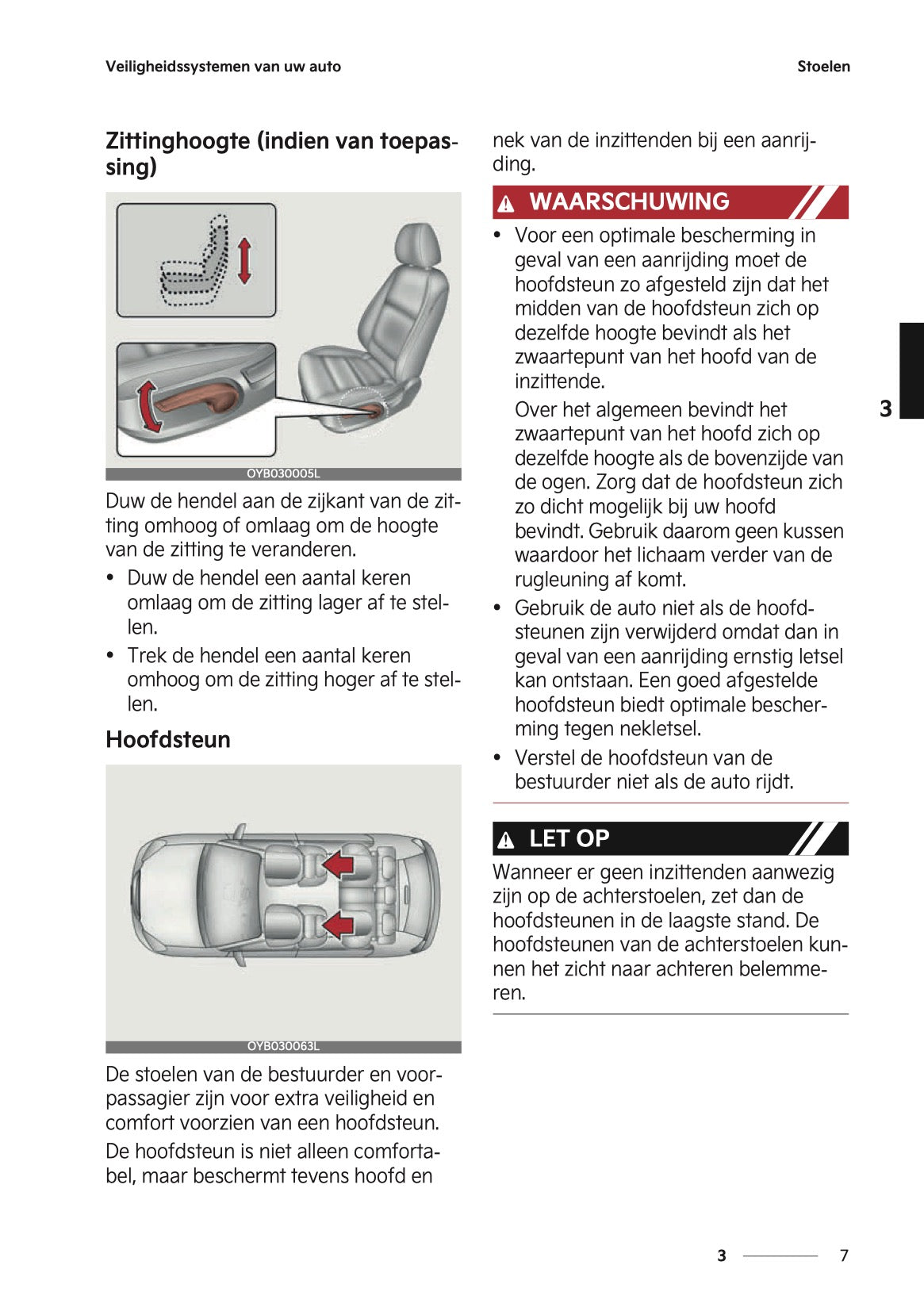 Veiligheidssystemen van uw auto

Stoelen

Zittinghoogte (indien van toepassing)

OYB030005L

Duw de hendel aan de zijkant van de zitting omhoog of omlaag om de hoogte van de zitting te veranderen.

• Duw de hendel een aantal keren omlaag om de zitting lager af te stellen.

• Trek de hendel een aantal keren omhoog om de zitting hoger af te stellen.

Hoofdsteun

OYB030063L

De stoelen van de bestuurder en voorpassagier zijn voor extra veiligheid en comfort voorzien van een hoofdsteun.

De hoofdsteun is niet alleen comfortabel, maar beschermt tevens hoofd en nek van de inzittenden bij een aanrijding.

WAARSCHUWING

• Voor een optimale bescherming in geval van een aanrijding moet de hoofdsteun zo afgesteld zijn dat het midden van de hoofdsteun zich op dezelfde hoogte bevindt als het zwaartepunt van het hoofd van de inzittende.

Over het algemeen bevindt het zwaartepunt van het hoofd zich op dezelfde hoogte als de bovenzijde van de ogen. Zorg dat de hoofdsteun zich zo dicht mogelijk bij uw hoofd bevindt. Gebruik daarom geen kussen waardoor het lichaam verder van de rugleuning af komt.

• Gebruik de auto niet als de hoofdsteunen zijn verwijderd omdat dan in geval van een aanrijding ernstig letsel kan ontstaan. Een goed afgestelde hoofdsteun biedt optimale bescherming tegen nekletsel.

• Verstel de hoofdsteun van de bestuurder niet als de auto rijdt.

LET OP

Wanneer er geen inzittenden aanwezig zijn op de achterstoelen, zet dan de hoofdsteunen in de laagste stand. De hoofdsteunen van de achterstoelen kunnen het zicht naar achteren belemmeren.

3

3 7