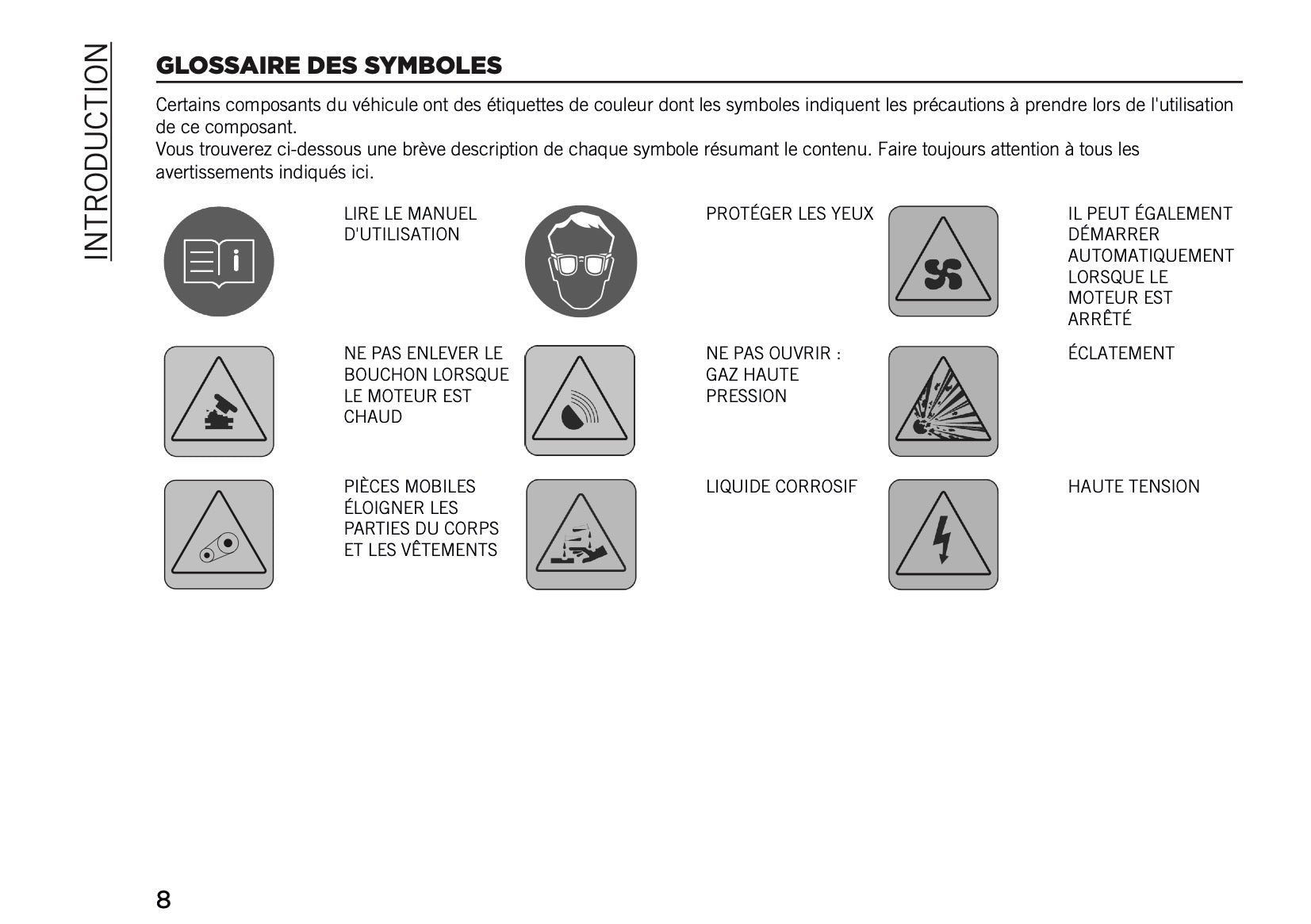 INTRODUCTION

GLOSSAIRE DES SYMBOLES

Certains composants du véhicule ont des étiquettes de couleur dont les symboles indiquent les précautions à prendre lors de l'utilisation de ce composant.
Vous trouverez ci-dessous une brève description de chaque symbole résumant le contenu. Faire toujours attention à tous les avertissements indiqués ici.

LIRE LE MANUEL D'UTILISATION

PROTÉGER LES YEUX

IL PEUT ÉGALEMENT DÉMARRER AUTOMATIQUEMENT LORSQUE LE MOTEUR EST ARRÊTÉ

NE PAS ENLEVER LE BOUCHON LORSQUE LE MOTEUR EST CHAUD

NE PAS OUVRIR : GAZ HAUTE PRESSION

ÉCLATEMENT

PIÈCES MOBILES ÉLOIGNER LES PARTIES DU CORPS ET LES VÊTEMENTS

LIQUIDE CORROSIF

HAUTE TENSION

8