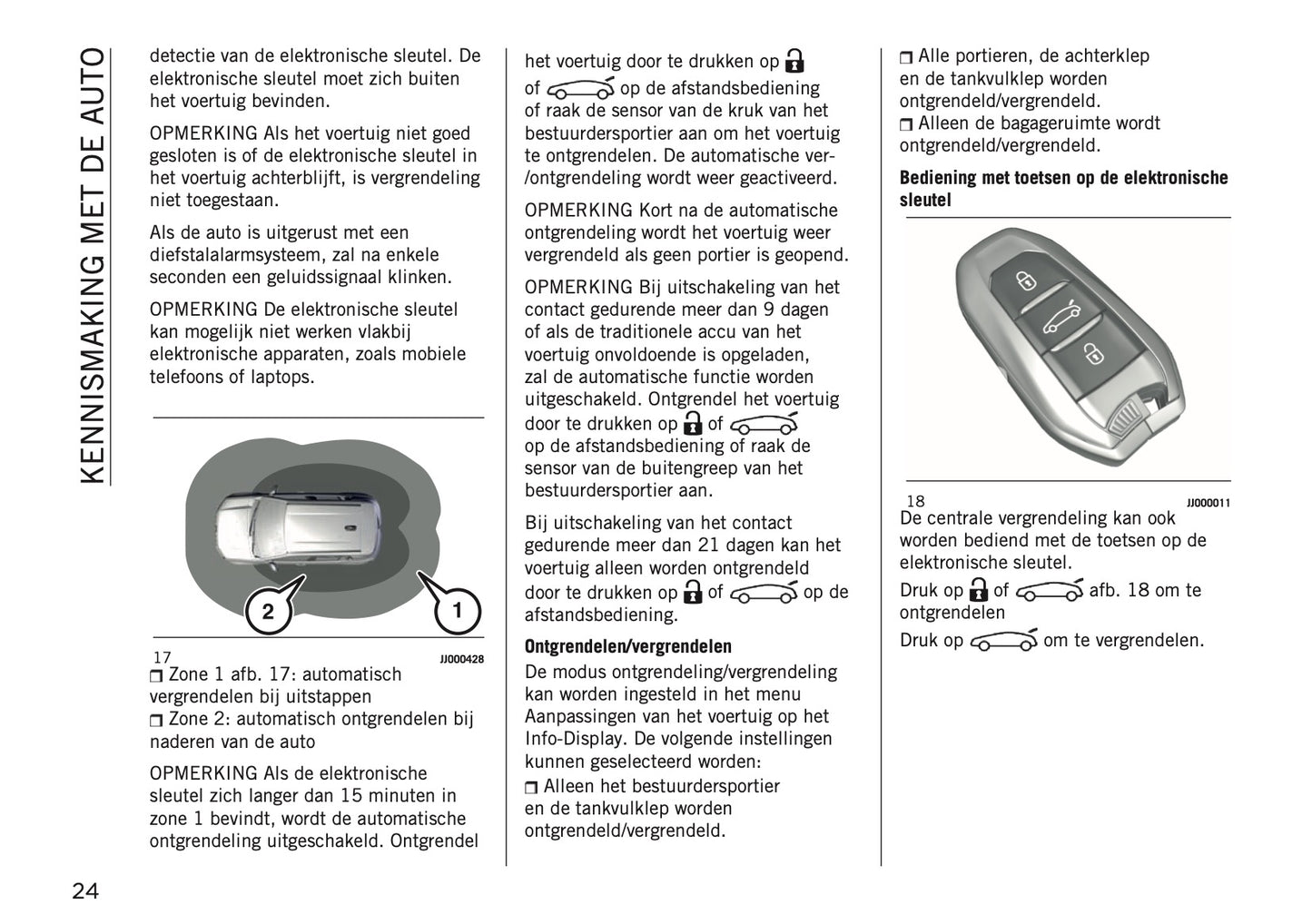 KENNISMAKING MET DE AUTO

detectie van de elektronische sleutel. De elektronische sleutel moet zich buiten het voertuig bevinden.

OPMERKING Als het voertuig niet goed gesloten is of de elektronische sleutel in het voertuig achterblijft, is vergrendeling niet toegestaan.

Als de auto is uitgerust met een diefstalalarmsysteem, zal na enkele seconden een geluidssignaal klinken.

OPMERKING De elektronische sleutel kan mogelijk niet werken vlakbij elektronische apparaten, zoals mobiele telefoons of laptops.

2

1

17

JJ000428

❒ Zone 1 afb. 17: automatisch vergrendelen bij uitstappen
❒ Zone 2: automatisch ontgrendelen bij naderen van de auto

OPMERKING Als de elektronische sleutel zich langer dan 15 minuten in zone 1 bevindt, wordt de automatische ontgrendeling uitgeschakeld. Ontgrendel het voertuig door te drukken op of op de afstandsbediening of raak de sensor van de kruk van het bestuurdersportier aan om het voertuig te ontgrendelen. De automatische ver-/ontgrendeling wordt weer geactiveerd.

OPMERKING Kort na de automatische ontgrendeling wordt het voertuig weer vergrendeld als geen portier is geopend.

OPMERKING Bij uitschakeling van het contact gedurende meer dan 9 dagen of als de traditionele accu van het voertuig onvoldoende is opgeladen, zal de automatische functie worden uitgeschakeld. Ontgrendel het voertuig door te drukken op of op de afstandsbediening of raak de sensor van de buitengreep van het bestuurdersportier aan.

Bij uitschakeling van het contact gedurende meer dan 21 dagen kan het voertuig alleen worden ontgrendeld door te drukken op of op de afstandsbediening.

Ontgrendelen/vergrendelen

De modus ontgrendeling/vergrendeling kan worden ingesteld in het menu Aanpassingen van het voertuig op het Info-Display. De volgende instellingen kunnen geselecteerd worden:
❒ Alleen het bestuurdersportier en de tankvulklep worden ontgrendeld/vergrendeld.
❒ Alle portieren, de achterklep en de tankvulklep worden ontgrendeld/vergrendeld.
❒ Alleen de bagageruimte wordt ontgrendeld/vergrendeld.

Bediening met toetsen op de elektronische sleutel

18

JJ000011

De centrale vergrendeling kan ook worden bediend met de toetsen op de elektronische sleutel.

Druk op of afb. 18 om te ontgrendelen

Druk op om te vergrendelen.

24