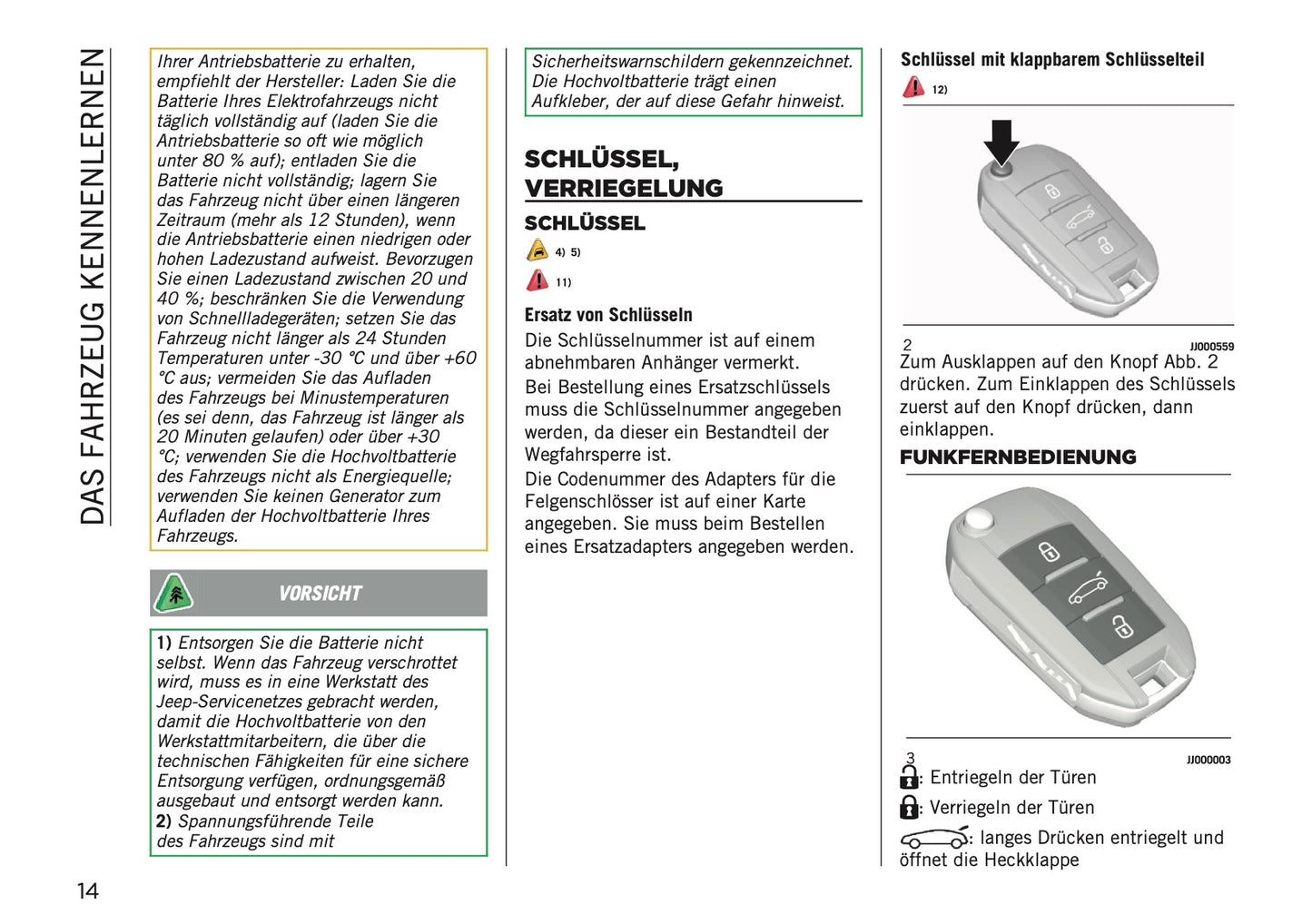 DAS FAHRZEUG KENNENLERNEN

Ihrer Antriebsbatterie zu erhalten, empfiehlt der Hersteller: Laden Sie die Batterie Ihres Elektrofahrzeugs nicht täglich vollständig auf (laden Sie die Antriebsbatterie so oft wie möglich unter 80 % auf); entladen Sie die Batterie nicht vollständig; lagern Sie das Fahrzeug nicht über einen längeren Zeitraum (mehr als 12 Stunden), wenn die Antriebsbatterie einen niedrigen oder hohen Ladezustand aufweist. Bevorzugen Sie einen Ladezustand zwischen 20 und 40 %; beschränken Sie die Verwendung von Schnellladegeräten; setzen Sie das Fahrzeug nicht länger als 24 Stunden Temperaturen unter -30 °C und über +60 °C aus; vermeiden Sie das Aufladen des Fahrzeugs bei Minustemperaturen (es sei denn, das Fahrzeug ist länger als 20 Minuten gelaufen) oder über +30 °C; verwenden Sie die Hochvoltbatterie des Fahrzeugs nicht als Energiequelle; verwenden Sie keinen Generator zum Aufladen der Hochvoltbatterie Ihres Fahrzeugs.

VORSICHT

1) Entsorgen Sie die Batterie nicht selbst. Wenn das Fahrzeug verschrottet wird, muss es in eine Werkstatt des Jeep-Servicenetzes gebracht werden, damit die Hochvoltbatterie von den Werkstattmitarbeitern, die über die technischen Fähigkeiten für eine sichere Entsorgung verfügen, ordnungsgemäß ausgebaut und entsorgt werden kann.
2) Spannungsführende Teile des Fahrzeugs sind mit

Sicherheitswarnschildern gekennzeichnet. Die Hochvoltbatterie trägt einen Aufkleber, der auf diese Gefahr hinweist.

SCHLÜSSEL, VERRIEGELUNG

SCHLÜSSEL

4) 5)

11)

Ersatz von Schlüsseln

Die Schlüsselnummer ist auf einem abnehmbaren Anhänger vermerkt.
Bei Bestellung eines Ersatzschlüssels muss die Schlüsselnummer angegeben werden, da dieser ein Bestandteil der Wegfahrsperre ist.
Die Codenummer des Adapters für die Felgenschlösser ist auf einer Karte angegeben. Sie muss beim Bestellen eines Ersatzadapters angegeben werden.

Schlüssel mit klappbarem Schlüsselteil

12)

2 JJ000559

Zum Ausklappen auf den Knopf Abb. 2 drücken. Zum Einklappen des Schlüssels zuerst auf den Knopf drücken, dann einklappen.

FUNKFERNBEDIENUNG

3 JJ000003

: Entriegeln der Türen

: Verriegeln der Türen

: langes Drücken entriegelt und öffnet die Heckklappe

14