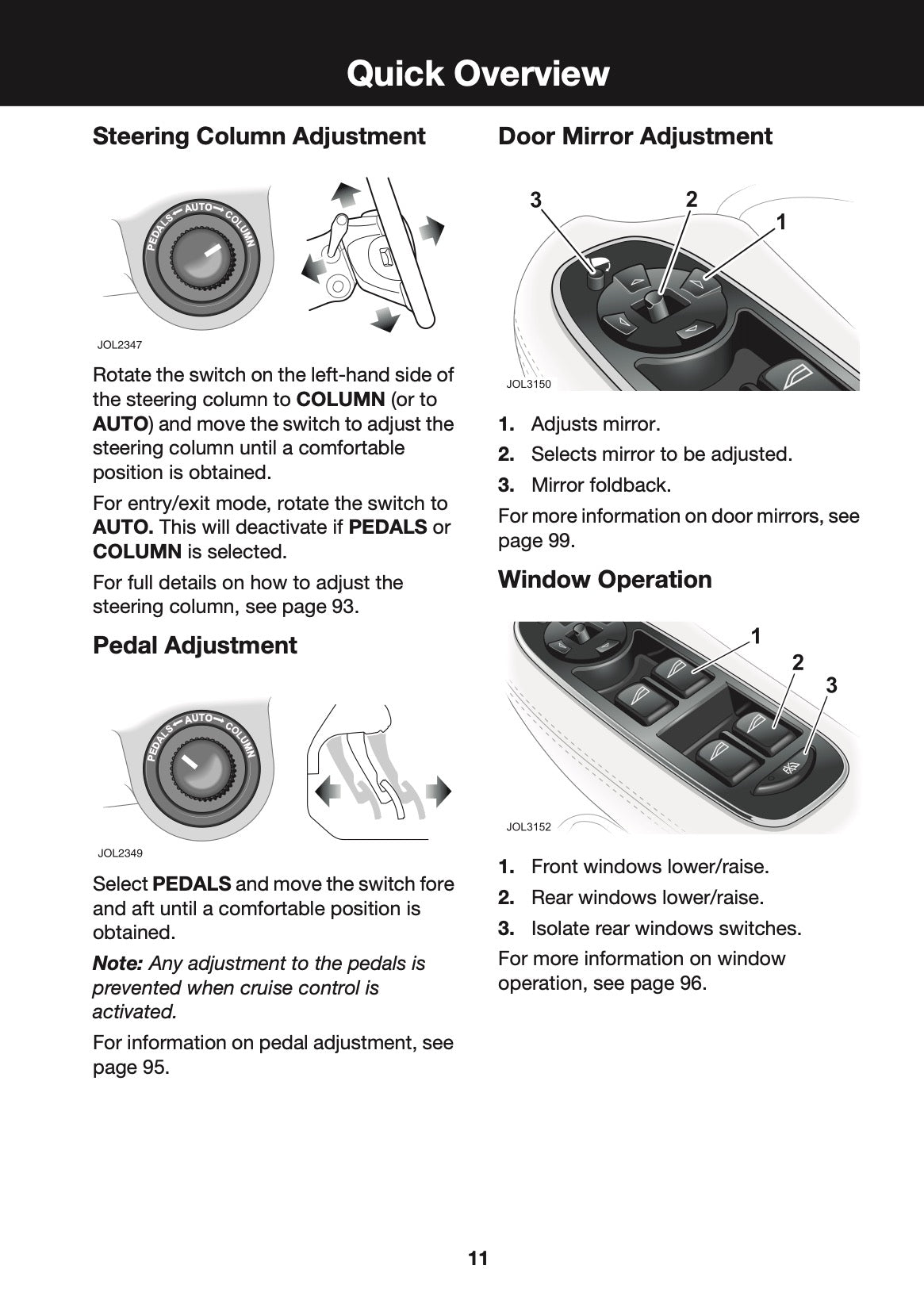 Quick Overview

Steering Column Adjustment

PEDALS AUTO COLUMN

JOL2347

Rotate the switch on the left-hand side of the steering column to COLUMN (or to AUTO) and move the switch to adjust the steering column until a comfortable position is obtained.

For entry/exit mode, rotate the switch to AUTO. This will deactivate if PEDALS or COLUMN is selected.

For full details on how to adjust the steering column, see page 93.

Pedal Adjustment

PEDALS AUTO COLUMN

JOL2349

Select PEDALS and move the switch fore and aft until a comfortable position is obtained.

Note: Any adjustment to the pedals is prevented when cruise control is activated.

For information on pedal adjustment, see page 95.

Door Mirror Adjustment

3 2 1

JOL3150

1. Adjusts mirror.
2. Selects mirror to be adjusted.
3. Mirror foldback.

For more information on door mirrors, see page 99.

Window Operation

1 2 3

JOL3152

1. Front windows lower/raise.
2. Rear windows lower/raise.
3. Isolate rear windows switches.

For more information on window operation, see page 96.

11