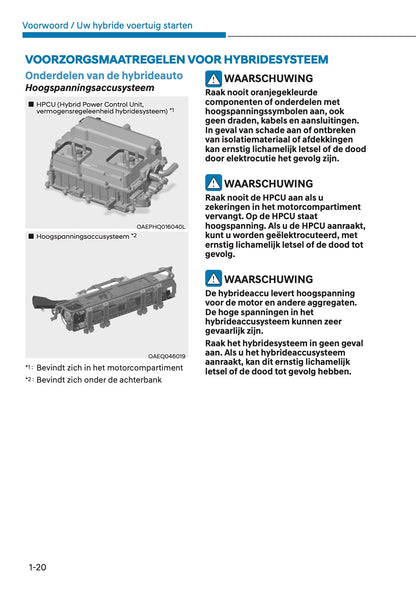 Voorwoord / Uw hybride voertuig starten

VOORZORGSMAATREGELEN VOOR HYBRIDESYSTEEM

Onderdelen van de hybrideauto

Hoogspanningsaccusysteem

■ HPCU (Hybrid Power Control Unit, vermogensregeleenheid hybridesysteem) *1

OAEPHQ016040L

■ Hoogspanningsaccusysteem *2

OAEQ046019

*1 : Bevindt zich in het motorcompartiment

*2 : Bevindt zich onder de achterbank

WAARSCHUWING

Raak nooit oranjegekleurde componenten of onderdelen met hoogspanningssymbolen aan, ook geen draden, kabels en aansluitingen. In geval van schade aan of ontbreken van isolatiemateriaal of afdekkingen kan ernstig lichamelijk letsel of de dood door elektrocutie het gevolg zijn.

WAARSCHUWING

Raak nooit de HPCU aan als u zekeringen in het motorcompartiment vervangt. Op de HPCU staat hoogspanning. Als u de HPCU aanraakt, kunt u worden geëlektrocuteerd, met ernstig lichamelijk letsel of de dood tot gevolg.

WAARSCHUWING

De hybrideaccu levert hoogspanning voor de motor en andere aggregaten. De hoge spanningen in het hybrideaccusysteem kunnen zeer gevaarlijk zijn.

Raak het hybridesysteem in geen geval aan. Als u het hybrideaccusysteem aanraakt, kan dit ernstig lichamelijk letsel of de dood tot gevolg hebben.

1-20